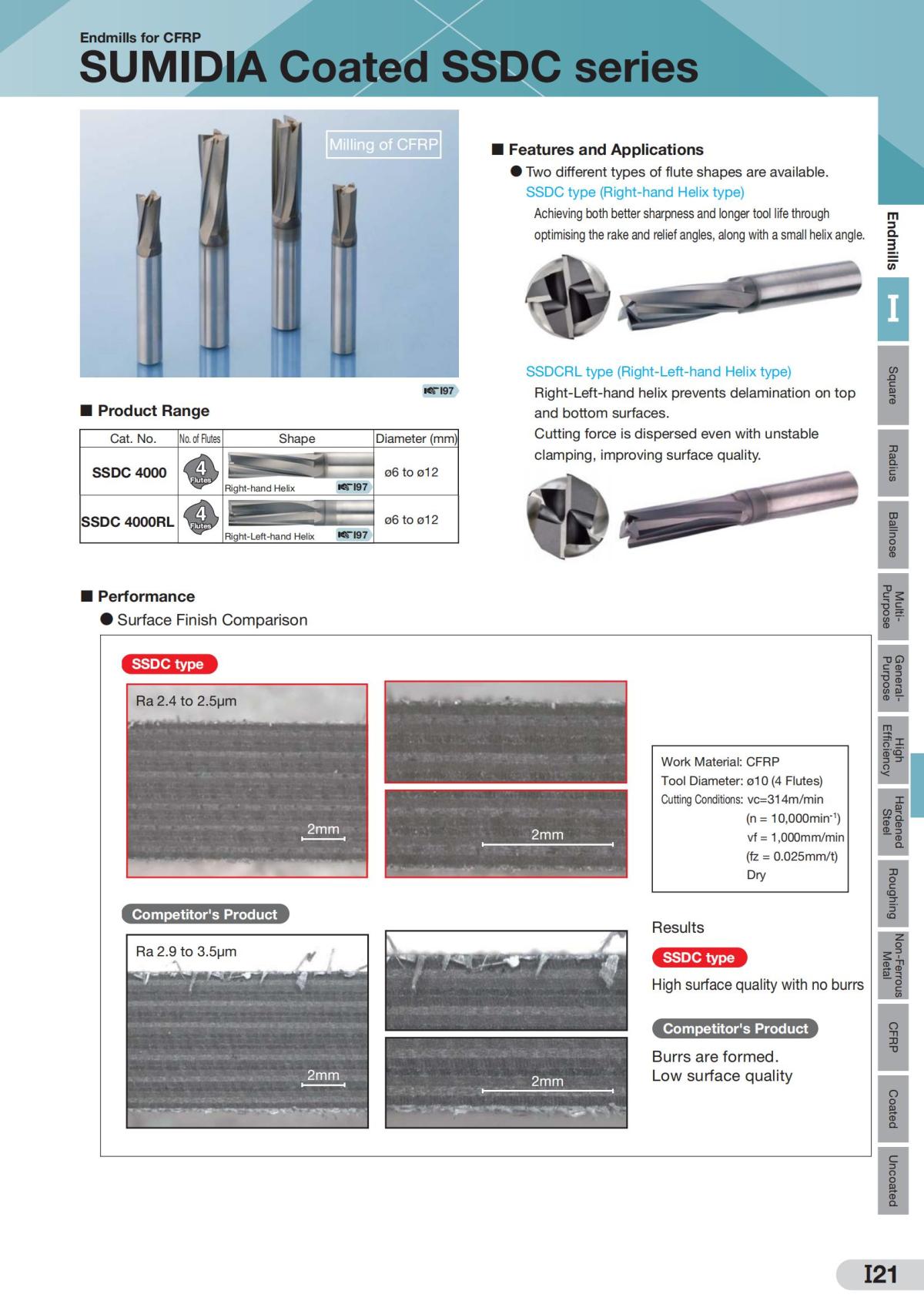 Endmills for CFRP
SUMIDIA Coated SSDC series

Milling of CFRP

I97

■ Product Range

| Cat. No. | No. of Flutes | Shape | Diameter (mm) |
|---|---|---|---|
| SSDC 4000 | 4 Flutes | Right-hand Helix I97 | ø6 to ø12 |
| SSDC 4000RL | 4 Flutes | Right-Left-hand Helix I97 | ø6 to ø12 |

■ Features and Applications
● Two different types of flute shapes are available.
SSDC type (Right-hand Helix type)
Achieving both better sharpness and longer tool life through optimising the rake and relief angles, along with a small helix angle.

SSDCRL type (Right-Left-hand Helix type)
Right-Left-hand helix prevents delamination on top and bottom surfaces.
Cutting force is dispersed even with unstable clamping, improving surface quality.

■ Performance
● Surface Finish Comparison

SSDC type
Ra 2.4 to 2.5μm
2mm
2mm

Competitor's Product
Ra 2.9 to 3.5μm
2mm
2mm

Work Material: CFRP
Tool Diameter: ø10 (4 Flutes)
Cutting Conditions: vc=314m/min
(n = 10,000min$^{-1}$)
vf = 1,000mm/min
(fz = 0.025mm/t)
Dry

Results
SSDC type
High surface quality with no burrs
Competitor's Product
Burrs are formed.
Low surface quality

Endmills
I
Square
Radius
Ballnose
Multi-Purpose
General-Purpose
High Efficiency
Hardened Steel
Roughing
Non-Ferrous Metal
CFRP
Coated
Uncoated

I21