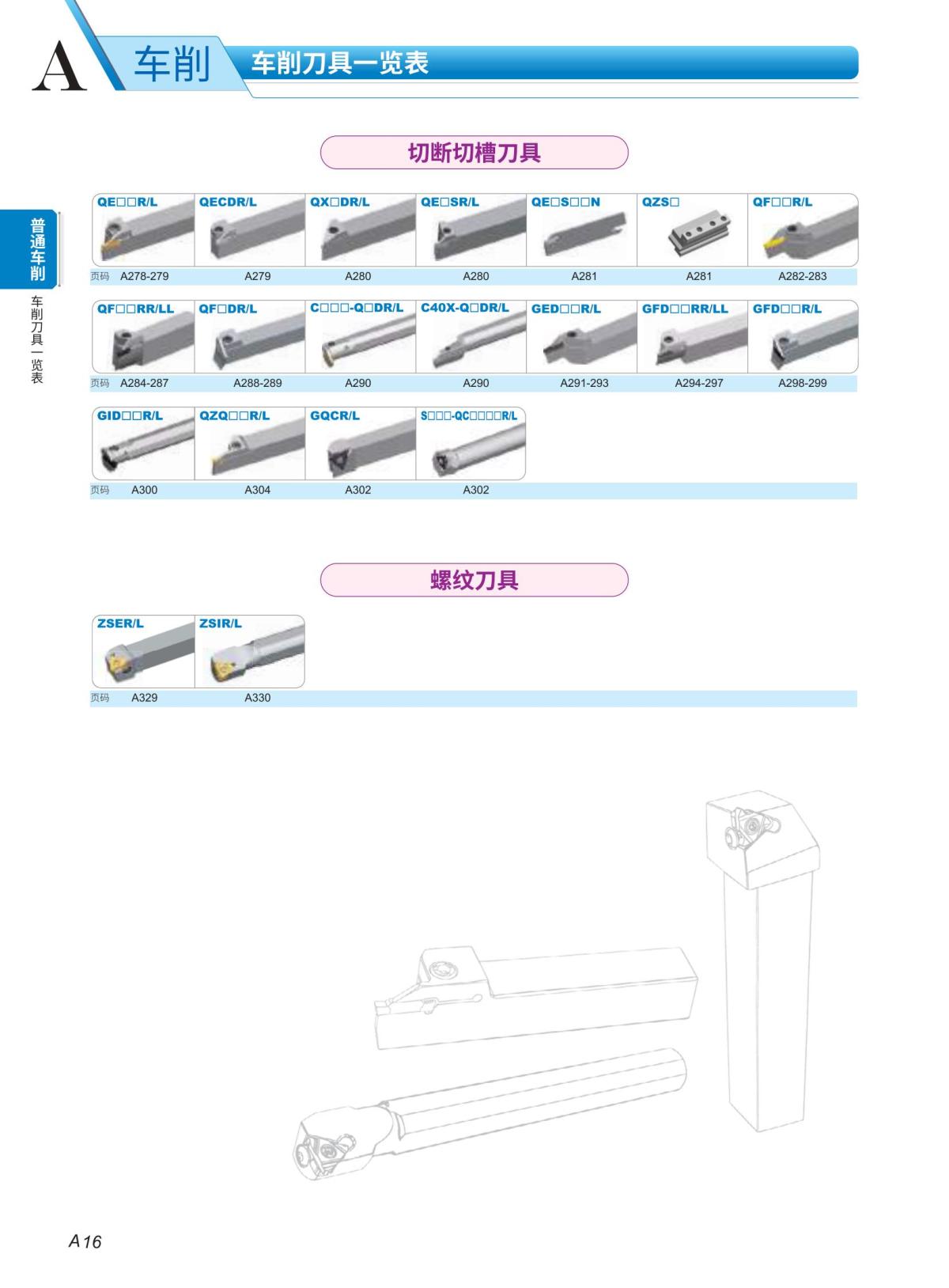 A 车削 车削刀具一览表

普通车削

车削刀具一览表

切断切槽刀具

| QE□□R/L | QECDR/L | QX□DR/L | QE□SR/L | QE□S□□N | QZS□ | QF□□R/L |
|---|---|---|---|---|---|---|
| 页码 A278-279 | A279 | A280 | A280 | A281 | A281 | A282-283 |

| QF□□RR/LL | QF□DR/L | C□□□-Q□DR/L | C40X-Q□DR/L | GED□□R/L | GFD□□RR/LL | GFD□□R/L |
|---|---|---|---|---|---|---|
| 页码 A284-287 | A288-289 | A290 | A290 | A291-293 | A294-297 | A298-299 |

| GID□□R/L | QZQ□□R/L | GQCR/L | S□□□-QC□□□□R/L |
|---|---|---|---|
| 页码 A300 | A304 | A302 | A302 |

螺纹刀具

| ZSER/L | ZSIR/L |
|---|---|
| 页码 A329 | A330 |

A 16