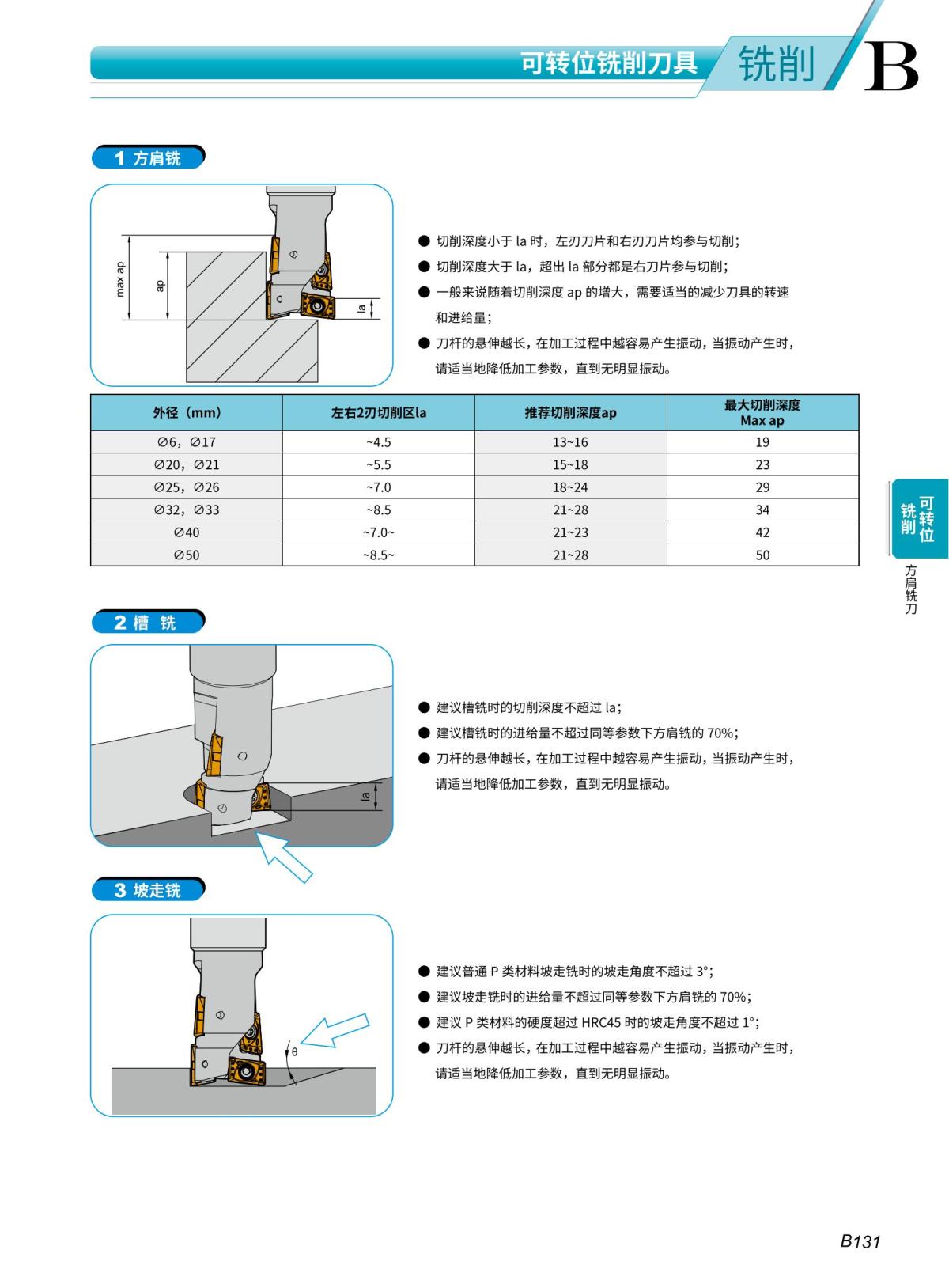 可转位铣削刀具 铣削 B

1 方肩铣

max ap
ap
la

● 切削深度小于 la 时，左刃刀片和右刃刀片均参与切削；
● 切削深度大于 la，超出 la 部分都是右刀片参与切削；
● 一般来说随着切削深度 ap 的增大，需要适当的减少刀具的转速和进给量；
● 刀杆的悬伸越长，在加工过程中越容易产生振动，当振动产生时，请适当地降低加工参数，直到无明显振动。

| 外径（mm） | 左右2刃切削区la | 推荐切削深度ap | 最大切削深度 Max ap |
|---|---|---|---|
| ∅6，∅17 | ~4.5 | 13~16 | 19 |
| ∅20，∅21 | ~5.5 | 15~18 | 23 |
| ∅25，∅26 | ~7.0 | 18~24 | 29 |
| ∅32，∅33 | ~8.5 | 21~28 | 34 |
| ∅40 | ~7.0~ | 21~23 | 42 |
| ∅50 | ~8.5~ | 21~28 | 50 |

可转位铣削

方肩铣刀

2 槽 铣

la

● 建议槽铣时的切削深度不超过 la；
● 建议槽铣时的进给量不超过同等参数下方肩铣的 70%；
● 刀杆的悬伸越长，在加工过程中越容易产生振动，当振动产生时，请适当地降低加工参数，直到无明显振动。

3 坡走铣

θ

● 建议普通 P 类材料坡走铣时的坡走角度不超过 3°；
● 建议坡走铣时的进给量不超过同等参数下方肩铣的 70%；
● 建议 P 类材料的硬度超过 HRC45 时的坡走角度不超过 1°；
● 刀杆的悬伸越长，在加工过程中越容易产生振动，当振动产生时，请适当地降低加工参数，直到无明显振动。

B131