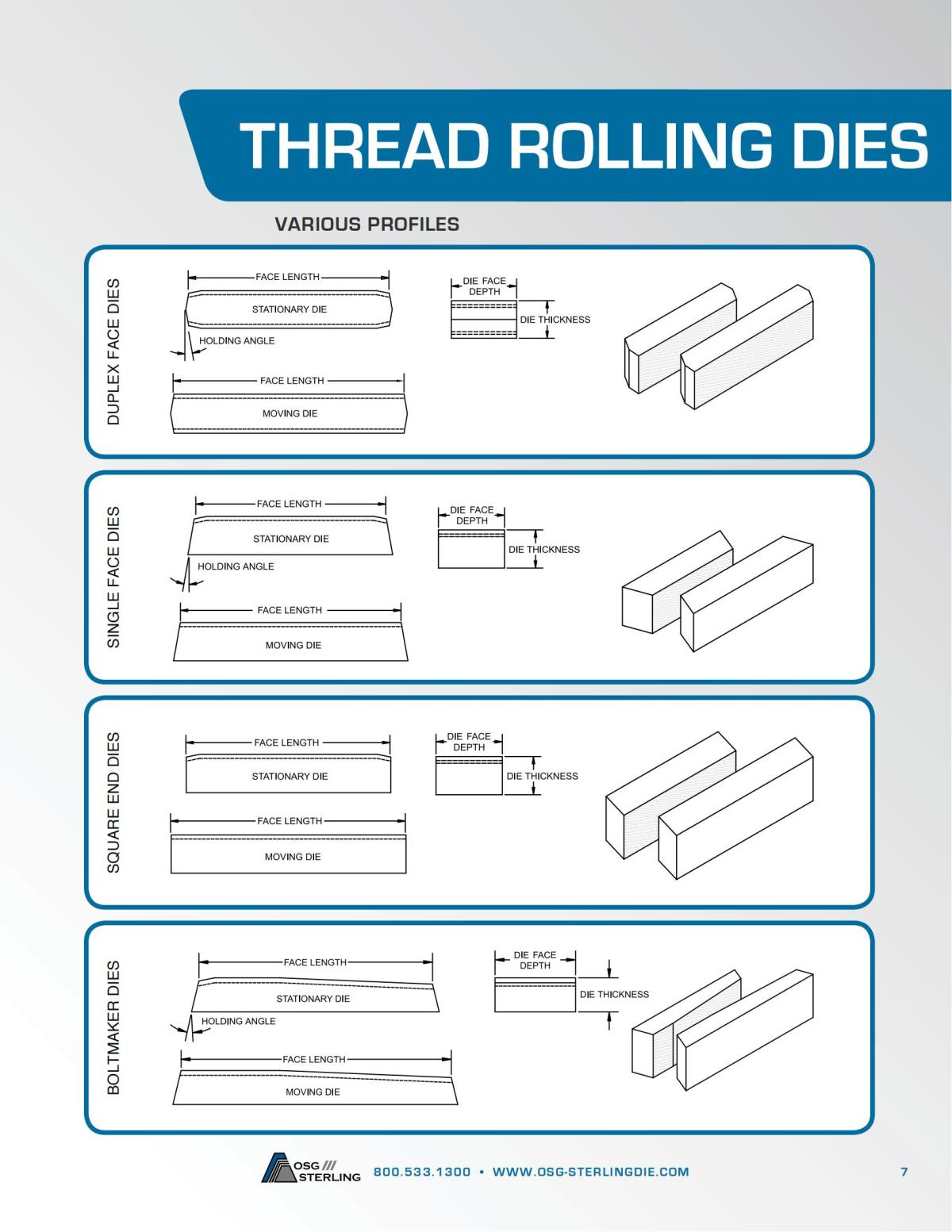 THREAD ROLLING DIES

VARIOUS PROFILES

DUPLEX FACE DIES

FACE LENGTH

STATIONARY DIE

HOLDING ANGLE

FACE LENGTH

MOVING DIE

DIE FACE DEPTH

DIE THICKNESS

SINGLE FACE DIES

FACE LENGTH

STATIONARY DIE

HOLDING ANGLE

FACE LENGTH

MOVING DIE

DIE FACE DEPTH

DIE THICKNESS

SQUARE END DIES

FACE LENGTH

STATIONARY DIE

FACE LENGTH

MOVING DIE

DIE FACE DEPTH

DIE THICKNESS

BOLTMAKER DIES

FACE LENGTH

STATIONARY DIE

HOLDING ANGLE

FACE LENGTH

MOVING DIE

DIE FACE DEPTH

DIE THICKNESS

OSG /// STERLING 800.533.1300 • WWW.OSG-STERLINGDIE.COM 7