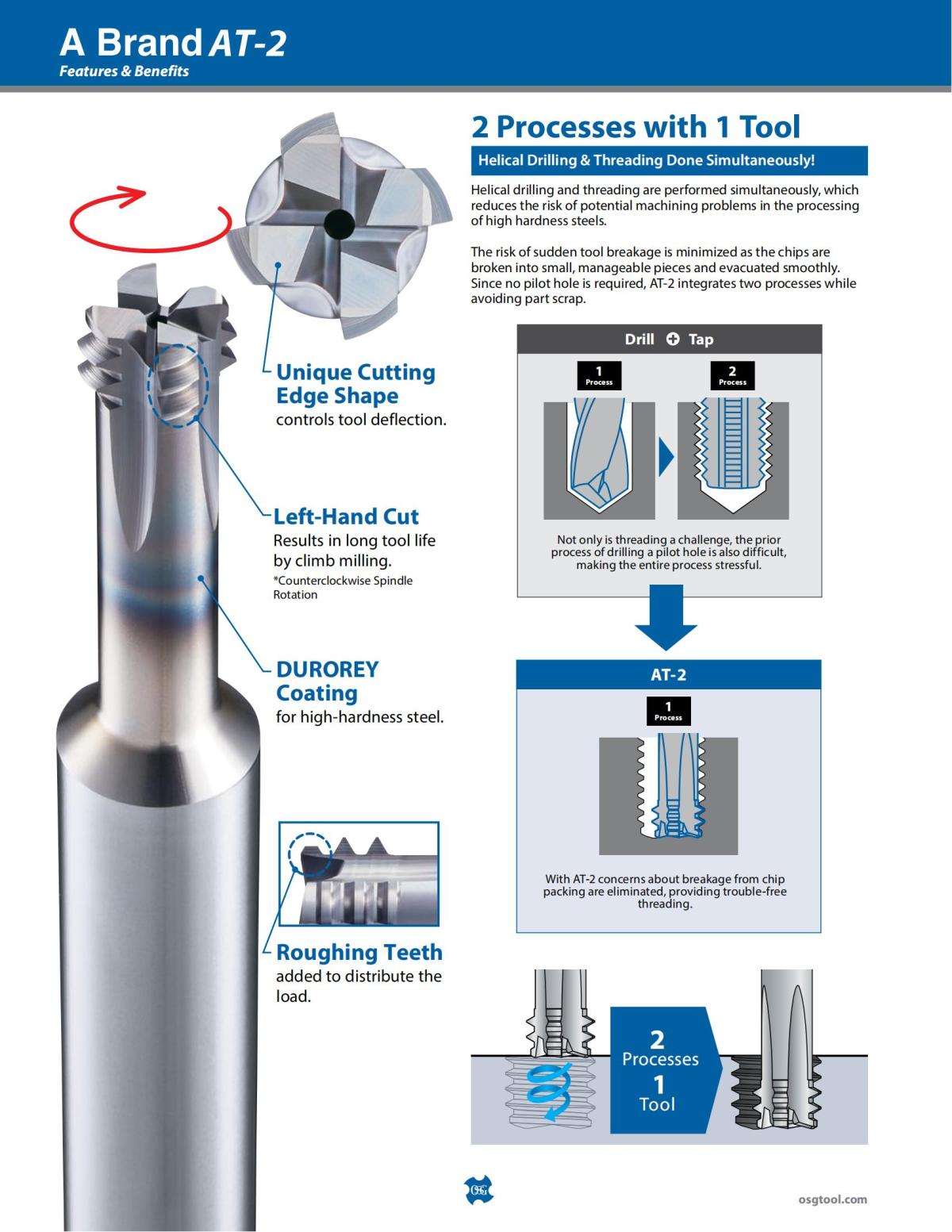 A Brand AT-2
Features & Benefits

Unique Cutting Edge Shape
controls tool deflection.

Left-Hand Cut
Results in long tool life by climb milling.
*Counterclockwise Spindle Rotation

DUROREY Coating
for high-hardness steel.

Roughing Teeth
added to distribute the load.

2 Processes with 1 Tool

Helical Drilling & Threading Done Simultaneously!

Helical drilling and threading are performed simultaneously, which reduces the risk of potential machining problems in the processing of high hardness steels.

The risk of sudden tool breakage is minimized as the chips are broken into small, manageable pieces and evacuated smoothly. Since no pilot hole is required, AT-2 integrates two processes while avoiding part scrap.

Drill + Tap

1 Process

2 Process

Not only is threading a challenge, the prior process of drilling a pilot hole is also difficult, making the entire process stressful.

AT-2

1 Process

With AT-2 concerns about breakage from chip packing are eliminated, providing trouble-free threading.

2 Processes 1 Tool

OSG

osgtool.com