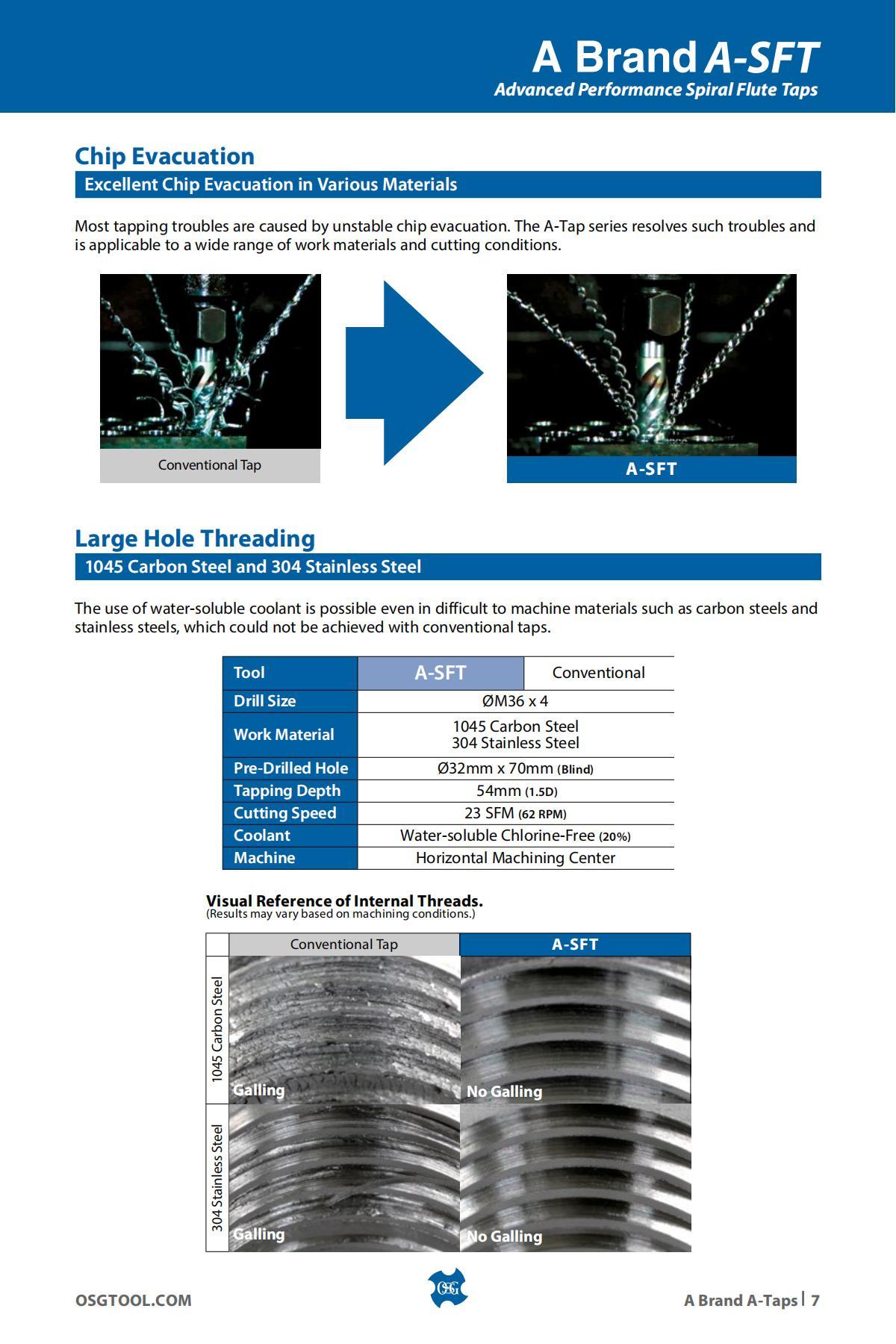 A Brand A-SFT
Advanced Performance Spiral Flute Taps

Chip Evacuation
Excellent Chip Evacuation in Various Materials

Most tapping troubles are caused by unstable chip evacuation. The A-Tap series resolves such troubles and is applicable to a wide range of work materials and cutting conditions.

Conventional Tap

A-SFT

Large Hole Threading
1045 Carbon Steel and 304 Stainless Steel

The use of water-soluble coolant is possible even in difficult to machine materials such as carbon steels and stainless steels, which could not be achieved with conventional taps.

| Tool | A-SFT | Conventional |
|---|---|---|
| Drill Size | ØM36 x 4 | |
| Work Material | 1045 Carbon Steel 304 Stainless Steel | |
| Pre-Drilled Hole | Ø32mm x 70mm (Blind) | |
| Tapping Depth | 54mm (1.5D) | |
| Cutting Speed | 23 SFM (62 RPM) | |
| Coolant | Water-soluble Chlorine-Free (20%) | |
| Machine | Horizontal Machining Center | |

Visual Reference of Internal Threads.
(Results may vary based on machining conditions.)

| | Conventional Tap | A-SFT |
|---|---|---|
| 1045 Carbon Steel | Galling | No Galling |
| 304 Stainless Steel | Galling | No Galling |

OSGTOOL.COM
OSG
A Brand A-Taps | 7