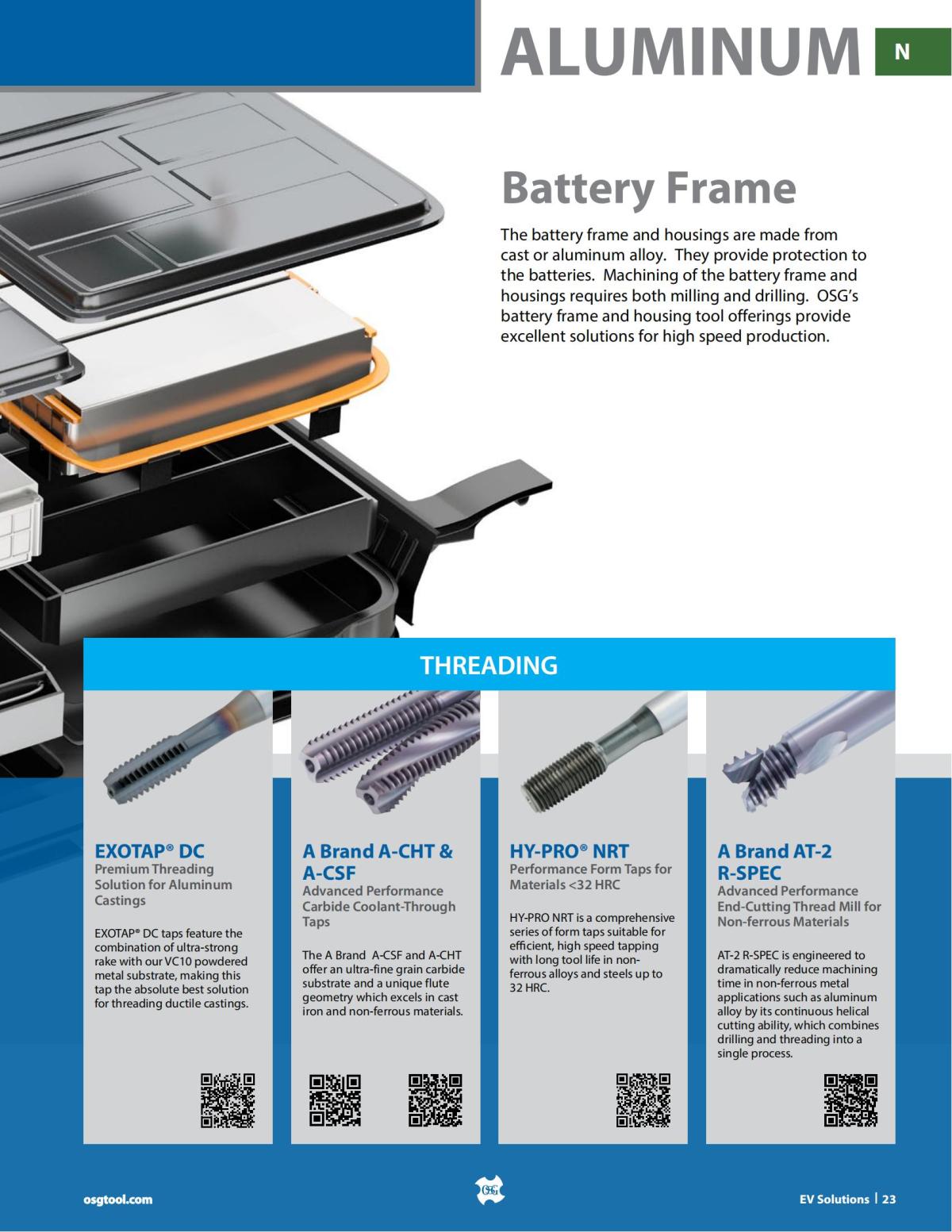 ALUMINUM N

Battery Frame

The battery frame and housings are made from cast or aluminum alloy. They provide protection to the batteries. Machining of the battery frame and housings requires both milling and drilling. OSG's battery frame and housing tool offerings provide excellent solutions for high speed production.

THREADING

EXOTAP® DC
Premium Threading Solution for Aluminum Castings

EXOTAP® DC taps feature the combination of ultra-strong rake with our VC10 powdered metal substrate, making this tap the absolute best solution for threading ductile castings.

A Brand A-CHT & A-CSF
Advanced Performance Carbide Coolant-Through Taps

The A Brand A-CSF and A-CHT offer an ultra-fine grain carbide substrate and a unique flute geometry which excels in cast iron and non-ferrous materials.

HY-PRO® NRT
Performance Form Taps for Materials <32 HRC

HY-PRO NRT is a comprehensive series of form taps suitable for efficient, high speed tapping with long tool life in non-ferrous alloys and steels up to 32 HRC.

A Brand AT-2 R-SPEC
Advanced Performance End-Cutting Thread Mill for Non-ferrous Materials

AT-2 R-SPEC is engineered to dramatically reduce machining time in non-ferrous metal applications such as aluminum alloy by its continuous helical cutting ability, which combines drilling and threading into a single process.

osgtool.com

OSG

EV Solutions | 23