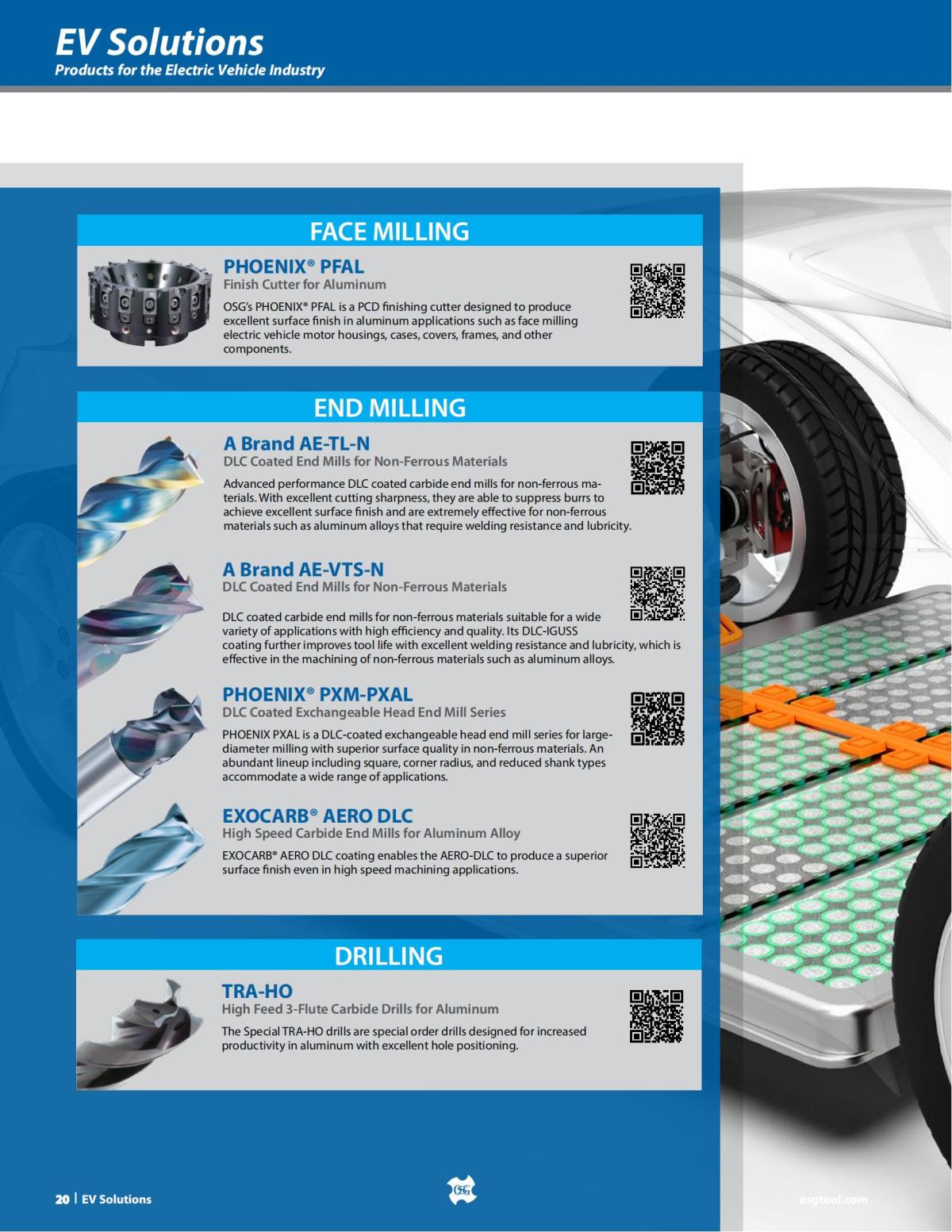 EV Solutions
Products for the Electric Vehicle Industry

FACE MILLING

PHOENIX® PFAL
Finish Cutter for Aluminum

OSG's PHOENIX® PFAL is a PCD finishing cutter designed to produce excellent surface finish in aluminum applications such as face milling electric vehicle motor housings, cases, covers, frames, and other components.

END MILLING

A Brand AE-TL-N
DLC Coated End Mills for Non-Ferrous Materials

Advanced performance DLC coated carbide end mills for non-ferrous materials. With excellent cutting sharpness, they are able to suppress burrs to achieve excellent surface finish and are extremely effective for non-ferrous materials such as aluminum alloys that require welding resistance and lubricity.

A Brand AE-VTS-N
DLC Coated End Mills for Non-Ferrous Materials

DLC coated carbide end mills for non-ferrous materials suitable for a wide variety of applications with high efficiency and quality. Its DLC-IGUSS coating further improves tool life with excellent welding resistance and lubricity, which is effective in the machining of non-ferrous materials such as aluminum alloys.

PHOENIX® PXM-PXAL
DLC Coated Exchangeable Head End Mill Series

PHOENIX PXAL is a DLC-coated exchangeable head end mill series for large-diameter milling with superior surface quality in non-ferrous materials. An abundant lineup including square, corner radius, and reduced shank types accommodate a wide range of applications.

EXOCARB® AERO DLC
High Speed Carbide End Mills for Aluminum Alloy

EXOCARB® AERO DLC coating enables the AERO-DLC to produce a superior surface finish even in high speed machining applications.

DRILLING

TRA-HO
High Feed 3-Flute Carbide Drills for Aluminum

The Special TRA-HO drills are special order drills designed for increased productivity in aluminum with excellent hole positioning.

20 | EV Solutions

OSG

osgtool.com