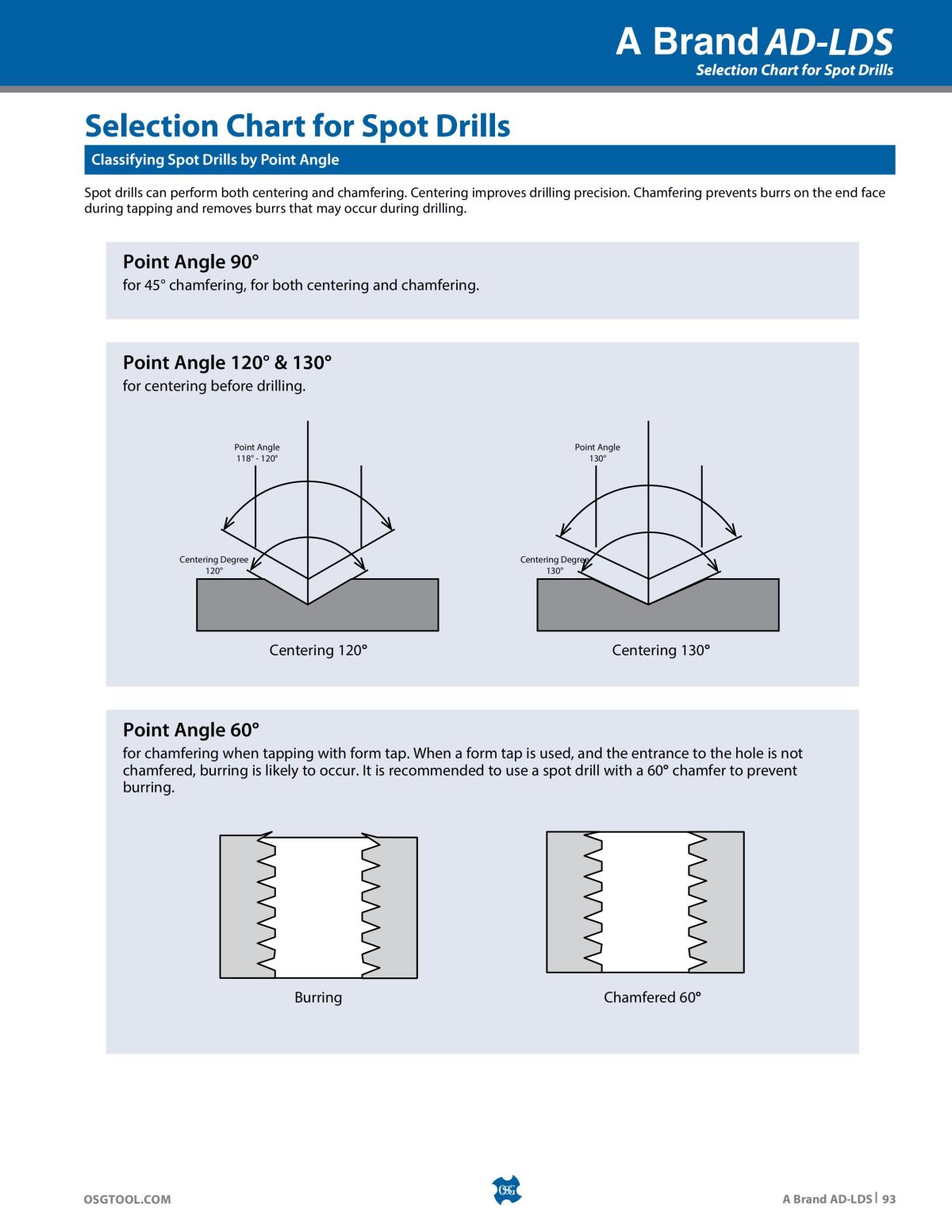 A Brand AD-LDS
Selection Chart for Spot Drills

Selection Chart for Spot Drills

Classifying Spot Drills by Point Angle

Spot drills can perform both centering and chamfering. Centering improves drilling precision. Chamfering prevents burrs on the end face during tapping and removes burrs that may occur during drilling.

Point Angle 90°
for 45° chamfering, for both centering and chamfering.

Point Angle 120° & 130°
for centering before drilling.

Point Angle
118° - 120°

Centering Degree
120°

Centering 120°

Point Angle
130°

Centering Degree
130°

Centering 130°

Point Angle 60°
for chamfering when tapping with form tap. When a form tap is used, and the entrance to the hole is not chamfered, burring is likely to occur. It is recommended to use a spot drill with a 60° chamfer to prevent burring.

Burring

Chamfered 60°

OSGTOOL.COM

OSG

A Brand AD-LDS | 93