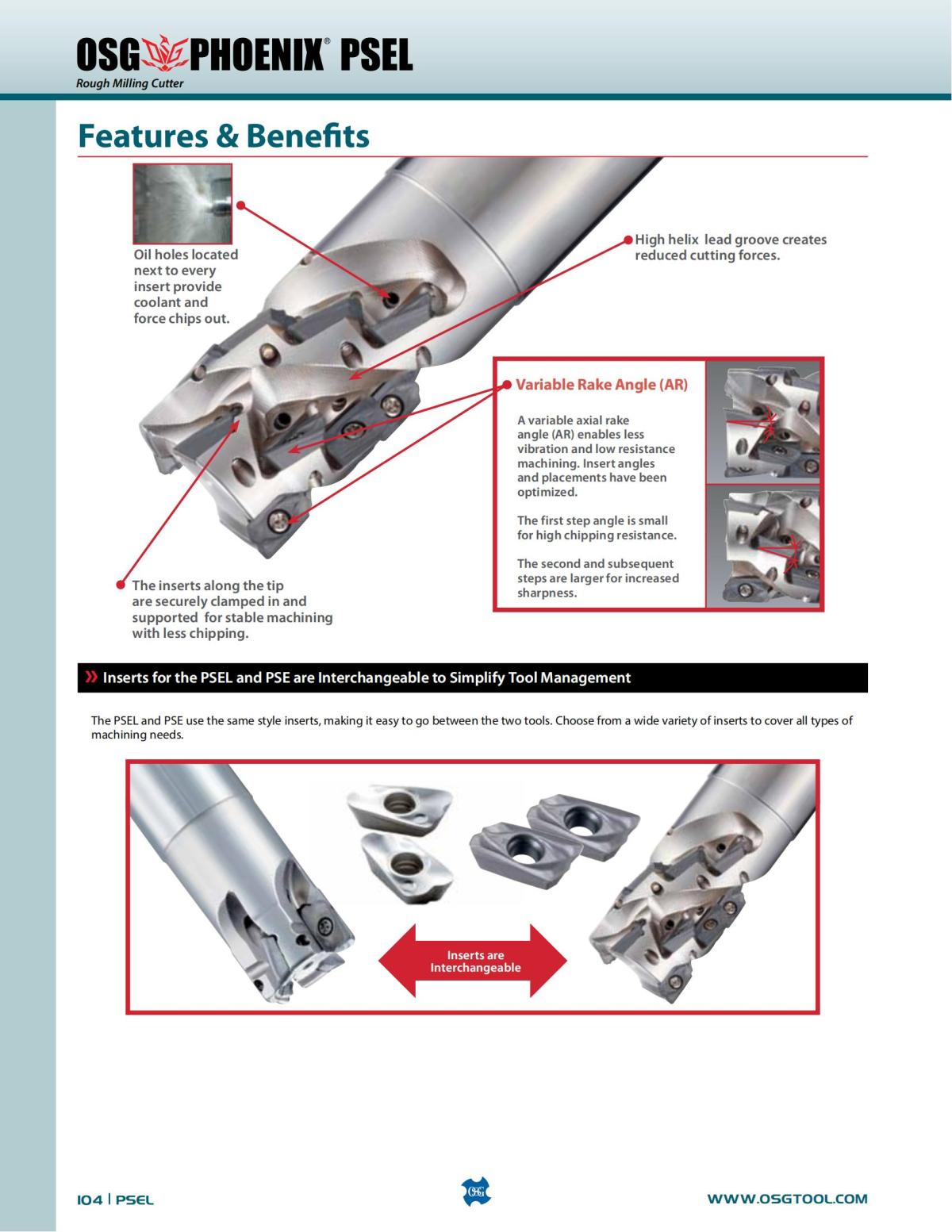 OSG PHOENIX® PSEL
Rough Milling Cutter

Features & Benefits

Oil holes located next to every insert provide coolant and force chips out.

High helix lead groove creates reduced cutting forces.

Variable Rake Angle (AR)

A variable axial rake angle (AR) enables less vibration and low resistance machining. Insert angles and placements have been optimized.

The first step angle is small for high chipping resistance.

The second and subsequent steps are larger for increased sharpness.

The inserts along the tip are securely clamped in and supported for stable machining with less chipping.

» Inserts for the PSEL and PSE are Interchangeable to Simplify Tool Management

The PSEL and PSE use the same style inserts, making it easy to go between the two tools. Choose from a wide variety of inserts to cover all types of machining needs.

Inserts are Interchangeable

104 | PSEL

OSG

WWW.OSGTOOL.COM