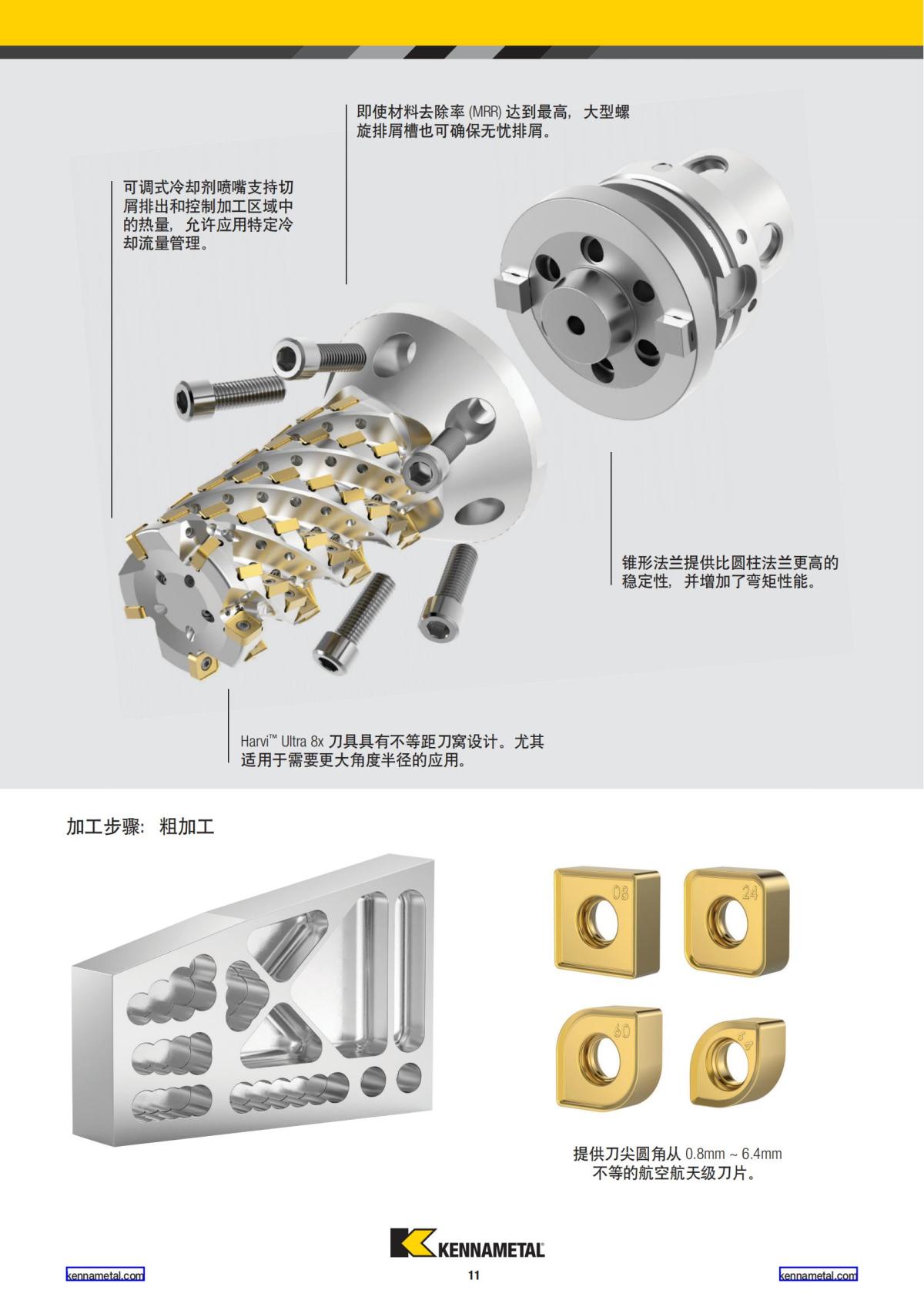 即使材料去除率 (MRR) 达到最高，大型螺旋排屑槽也可确保无忧排屑。

可调式冷却剂喷嘴支持切屑排出和控制加工区域中的热量，允许应用特定冷却流量管理。

锥形法兰提供比圆柱法兰更高的稳定性，并增加了弯矩性能。

Harvi™ Ultra 8x 刀具具有不等距刀窝设计。尤其适用于需要更大角度半径的应用。

加工步骤：粗加工

08

24

60

64

提供刀尖圆角从 0.8mm ~ 6.4mm 不等的航空航天级刀片。

KENNAMETAL

kennametal.com

11

kennametal.com