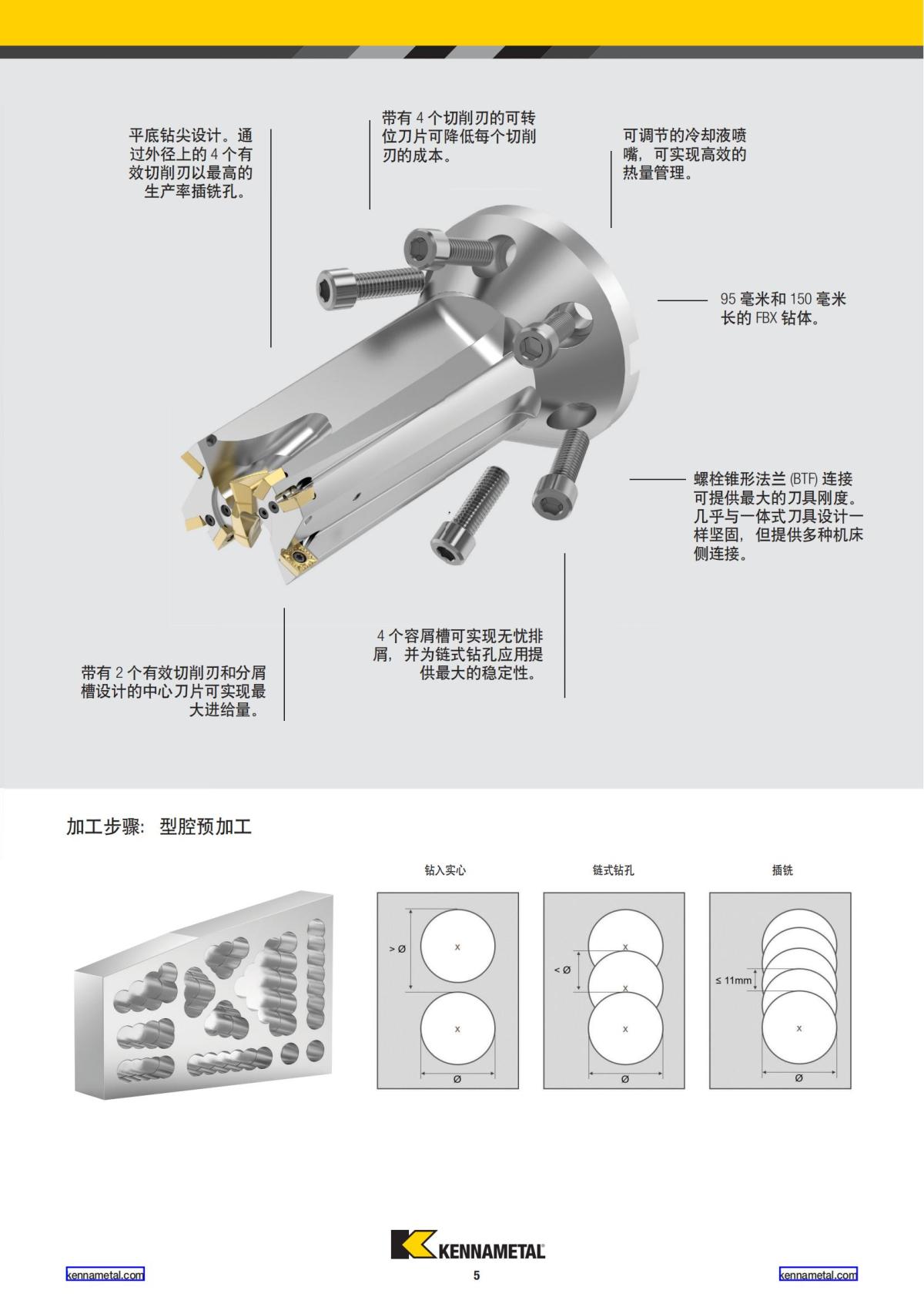 平底钻尖设计。通过外径上的 4 个有效切削刃以最高的生产率插铣孔。

带有 4 个切削刃的可转位刀片可降低每个切削刃的成本。

可调节的冷却液喷嘴，可实现高效的热量管理。

95 毫米和 150 毫米长的 FBX 钻体。

螺栓锥形法兰 (BTF) 连接可提供最大的刀具刚度。几乎与一体式刀具设计一样坚固，但提供多种机床侧连接。

4 个容屑槽可实现无忧排屑，并为链式钻孔应用提供最大的稳定性。

带有 2 个有效切削刃和分屑槽设计的中心刀片可实现最大进给量。

加工步骤：型腔预加工

钻入实心

> Ø

x

x

Ø

链式钻孔

< Ø

x

x

x

Ø

插铣

≤ 11mm

x

Ø

KENNAMETAL

kennametal.com

5

kennametal.com