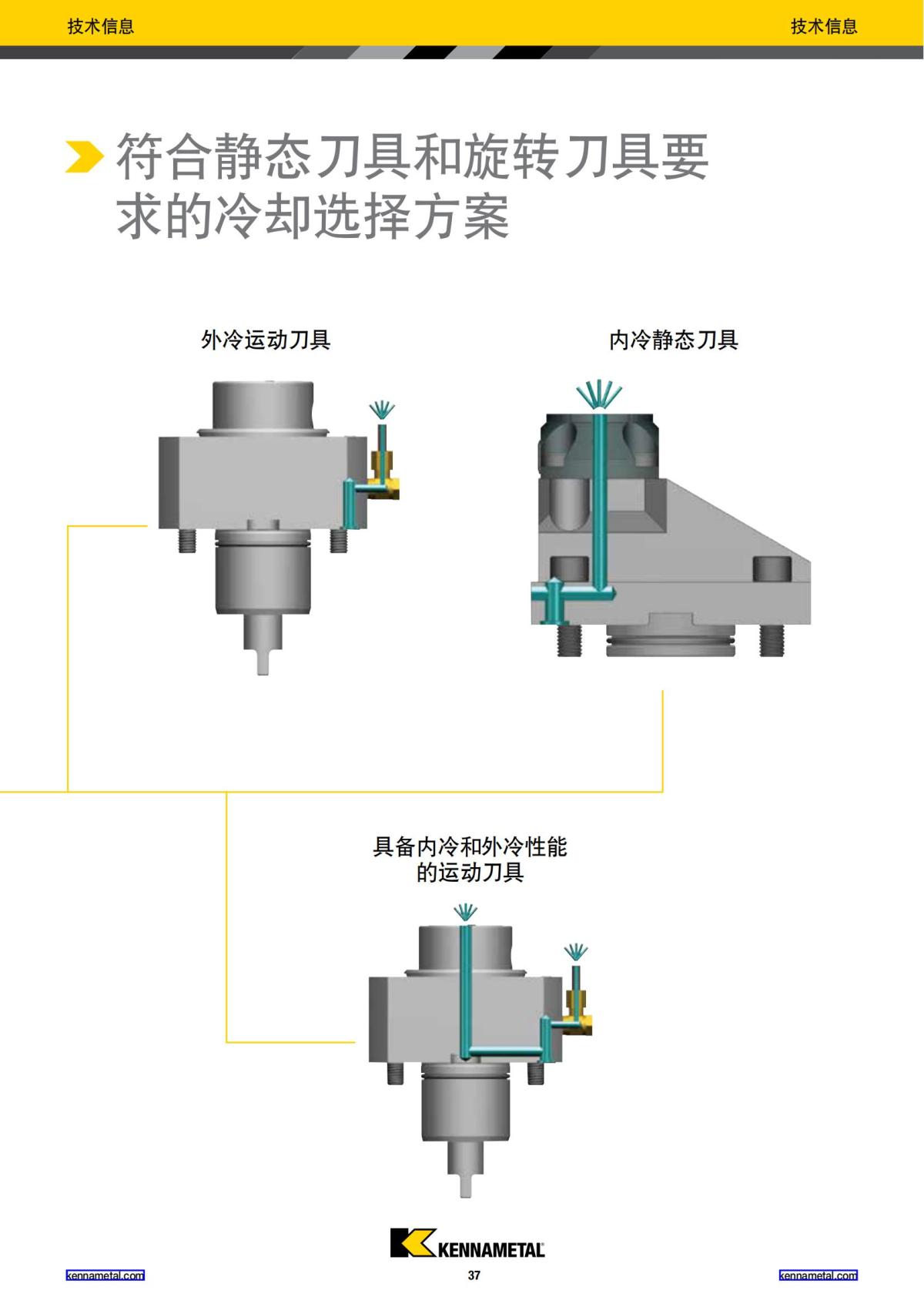 技术信息

技术信息

符合静态刀具和旋转刀具要求的冷却选择方案

外冷运动刀具

内冷静态刀具

具备内冷和外冷性能的运动刀具

KENNAMETAL

kennametal.com

37

kennametal.com