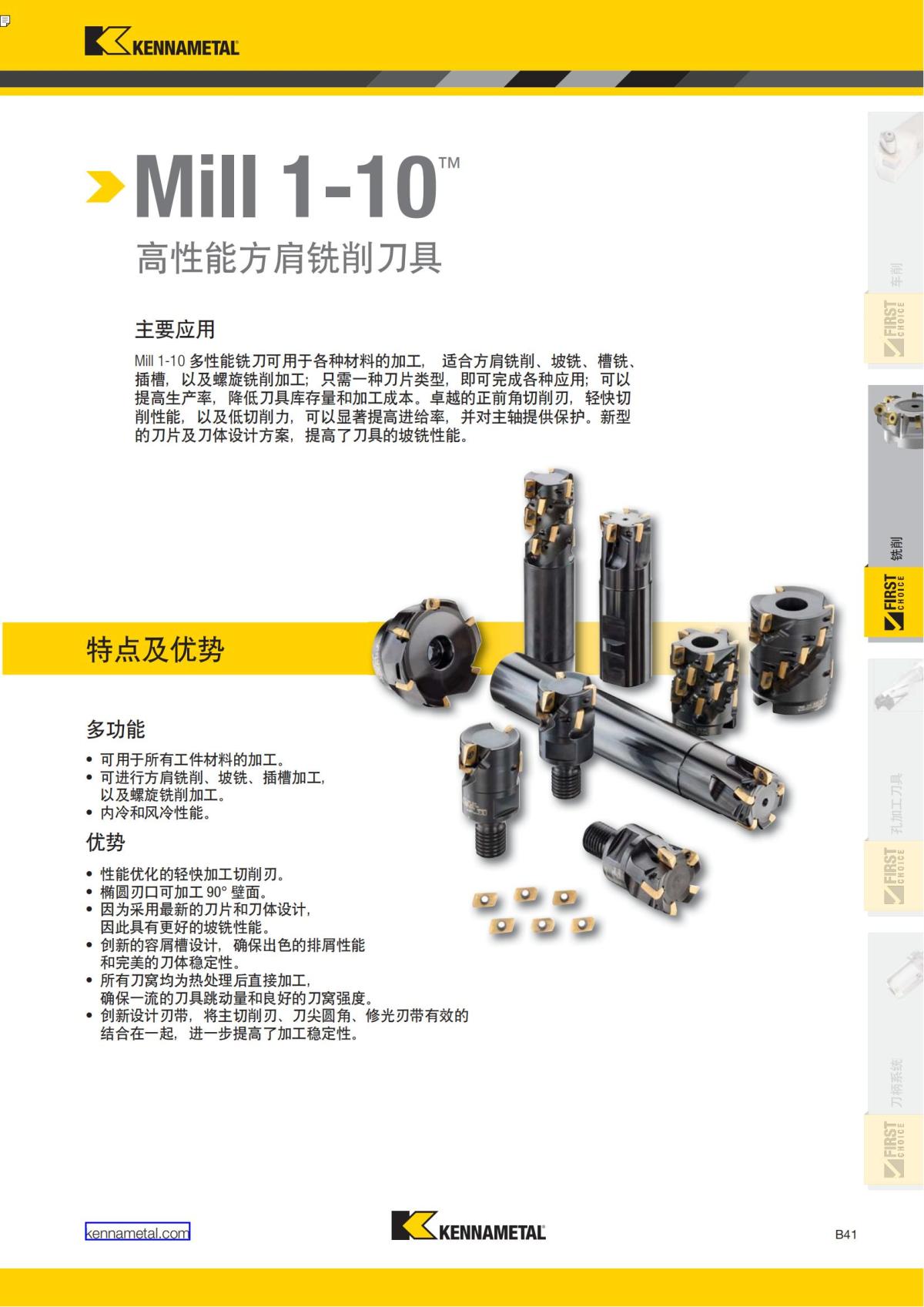 KENNAMETAL

Mill 1-10™

高性能方肩铣削刀具

主要应用

Mill 1-10 多性能铣刀可用于各种材料的加工， 适合方肩铣削、坡铣、槽铣、插槽，以及螺旋铣削加工；只需一种刀片类型，即可完成各种应用；可以提高生产率，降低刀具库存量和加工成本。卓越的正前角切削刃，轻快切削性能，以及低切削力，可以显著提高进给率，并对主轴提供保护。新型的刀片及刀体设计方案，提高了刀具的坡铣性能。

特点及优势

多功能

• 可用于所有工件材料的加工。
• 可进行方肩铣削、坡铣、插槽加工，以及螺旋铣削加工。
• 内冷和风冷性能。

优势

• 性能优化的轻快加工切削刃。
• 椭圆刃口可加工 90° 壁面。
• 因为采用最新的刀片和刀体设计，因此具有更好的坡铣性能。
• 创新的容屑槽设计，确保出色的排屑性能和完美的刀体稳定性。
• 所有刀窝均为热处理后直接加工，确保一流的刀具跳动量和良好的刀窝强度。
• 创新设计刃带，将主切削刃、刀尖圆角、修光刃带有效的结合在一起，进一步提高了加工稳定性。

车削
FIRST CHOICE
铣削
FIRST CHOICE
孔加工刀具
FIRST CHOICE
刀柄系统
FIRST CHOICE

kennametal.com
KENNAMETAL
B41