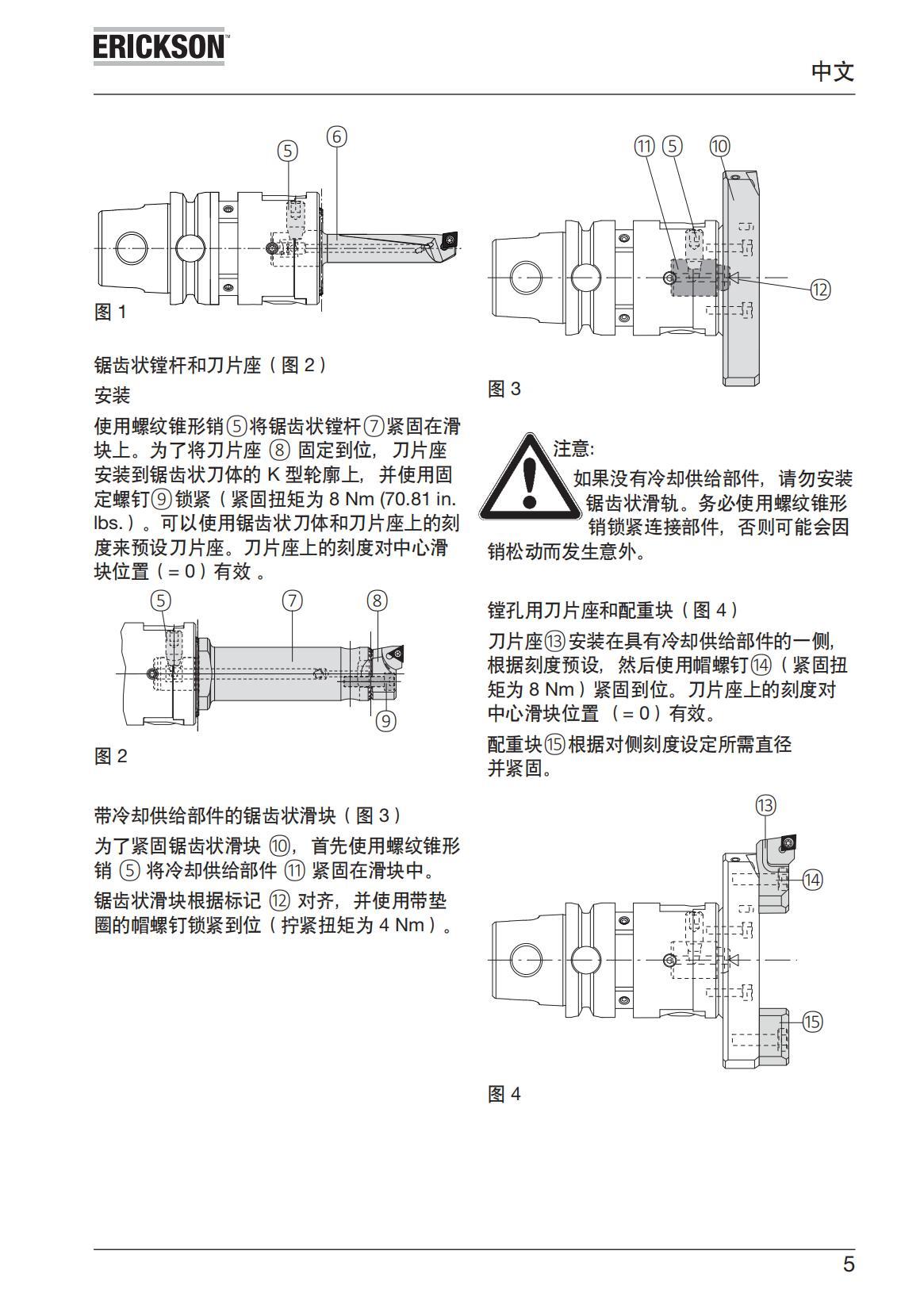 ERICKSON™

中文

⑤ ⑥

图 1

锯齿状镗杆和刀片座（图 2）

安装

使用螺纹锥形销⑤将锯齿状镗杆⑦紧固在滑块上。为了将刀片座 ⑧ 固定到位，刀片座安装到锯齿状刀体的 K 型轮廓上，并使用固定螺钉⑨锁紧（紧固扭矩为 8 Nm (70.81 in. lbs.）。可以使用锯齿状刀体和刀片座上的刻度来预设刀片座。刀片座上的刻度对中心滑块位置（= 0）有效 。

⑤ ⑦ ⑧ ⑨

图 2

带冷却供给部件的锯齿状滑块（图 3）

为了紧固锯齿状滑块 ⑩，首先使用螺纹锥形销 ⑤ 将冷却供给部件 ⑪ 紧固在滑块中。

锯齿状滑块根据标记 ⑫ 对齐，并使用带垫圈的帽螺钉锁紧到位（拧紧扭矩为 4 Nm）。

⑪ ⑤ ⑩ ⑫

图 3

注意:

如果没有冷却供给部件，请勿安装锯齿状滑轨。务必使用螺纹锥形销锁紧连接部件，否则可能会因销松动而发生意外。

镗孔用刀片座和配重块（图 4）

刀片座⑬安装在具有冷却供给部件的一侧，根据刻度预设，然后使用帽螺钉⑭（紧固扭矩为 8 Nm）紧固到位。刀片座上的刻度对中心滑块位置 （= 0）有效。

配重块⑮根据对侧刻度设定所需直径并紧固。

⑬ ⑭ ⑮

图 4

5