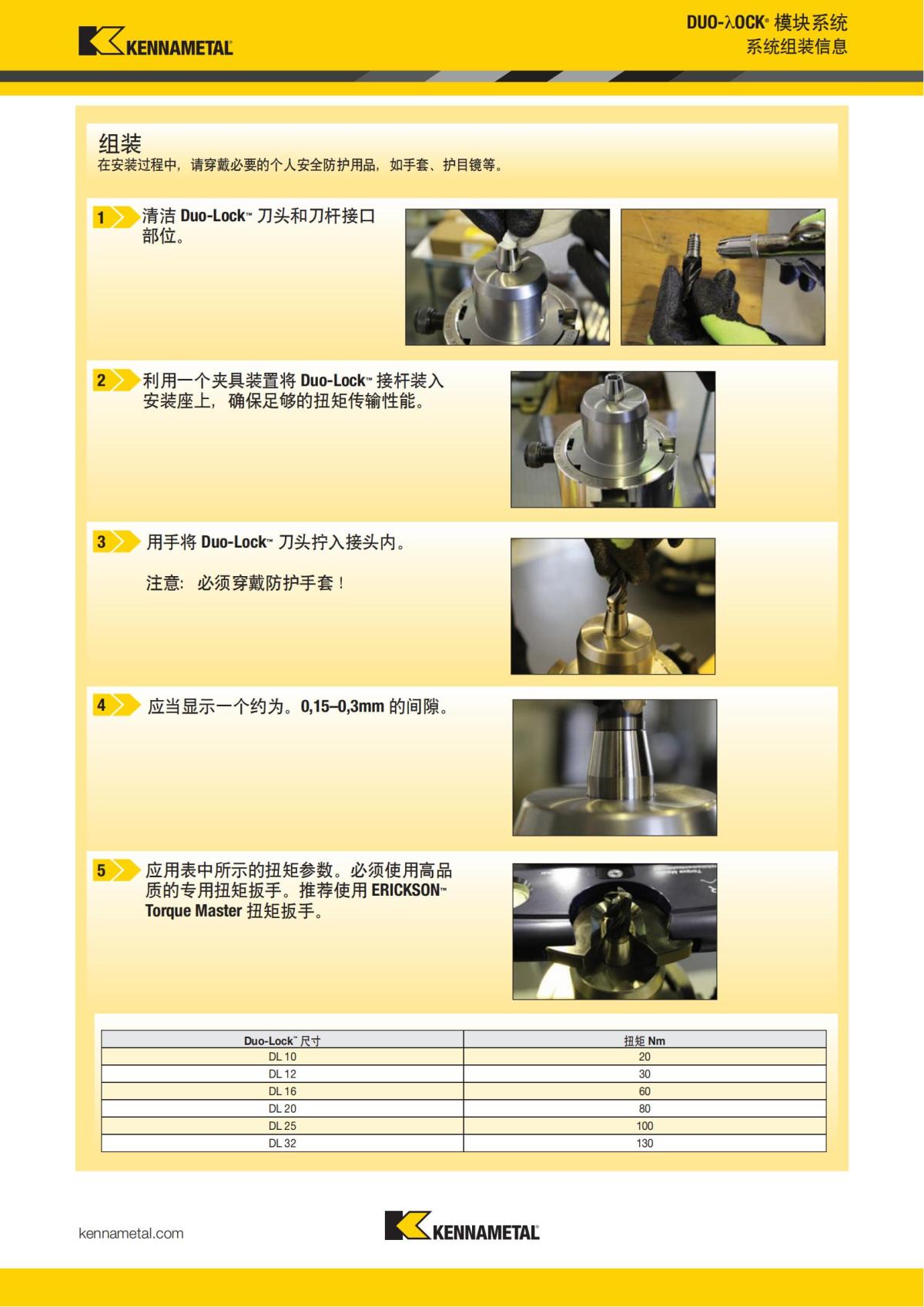 KENNAMETAL

DUO-λOCK® 模块系统
系统组装信息

组装
在安装过程中，请穿戴必要的个人安全防护用品，如手套、护目镜等。

1 清洁 Duo-Lock™ 刀头和刀杆接口部位。

2 利用一个夹具装置将 Duo-Lock™ 接杆装入安装座上，确保足够的扭矩传输性能。

3 用手将 Duo-Lock™ 刀头拧入接头内。

注意：必须穿戴防护手套！

4 应当显示一个约为。0,15–0,3mm 的间隙。

5 应用表中所示的扭矩参数。必须使用高品质的专用扭矩扳手。推荐使用 ERICKSON™ Torque Master 扭矩扳手。

| Duo-Lock™ 尺寸 | 扭矩 Nm |
|---|---|
| DL 10 | 20 |
| DL 12 | 30 |
| DL 16 | 60 |
| DL 20 | 80 |
| DL 25 | 100 |
| DL 32 | 130 |

kennametal.com

KENNAMETAL