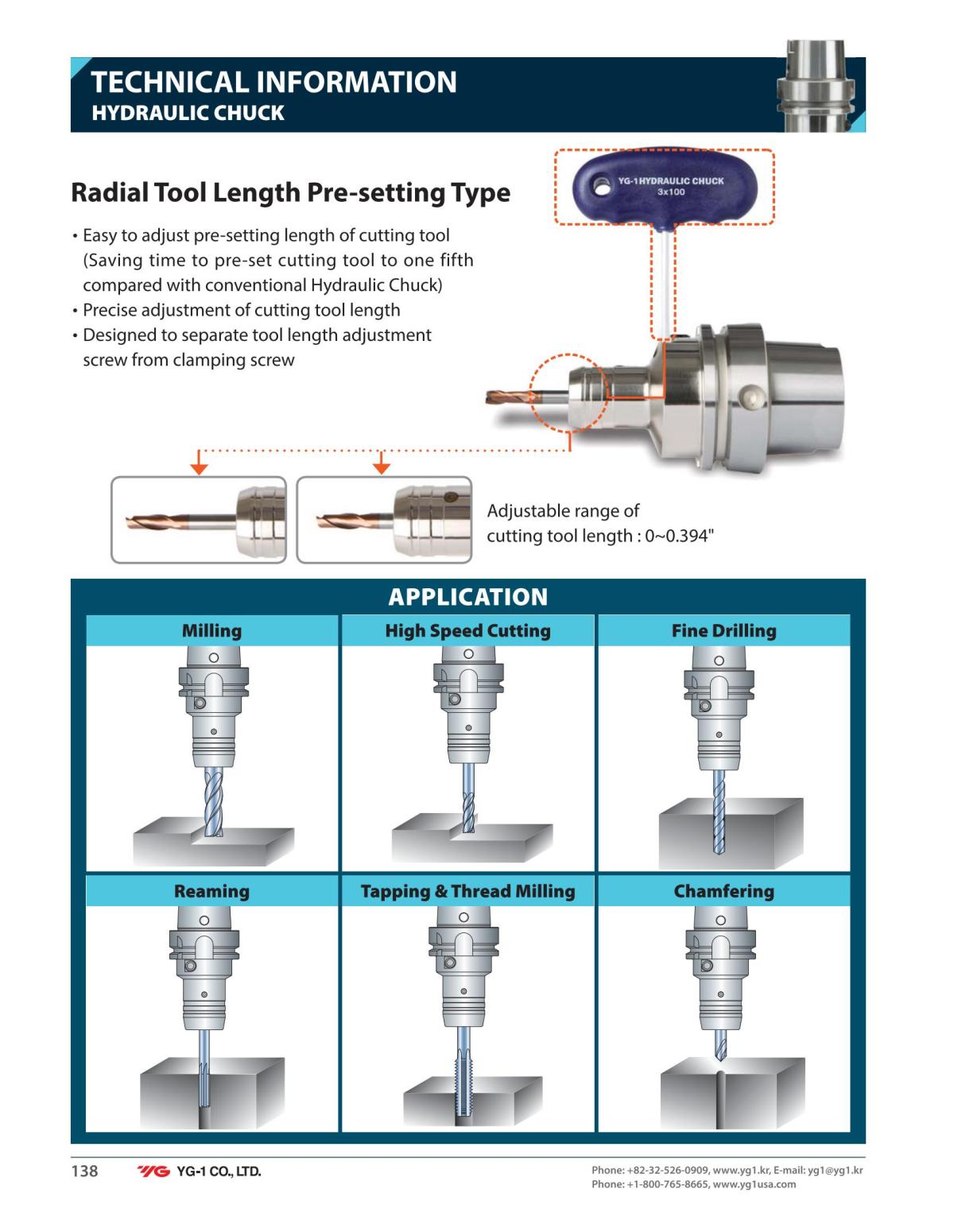 TECHNICAL INFORMATION
HYDRAULIC CHUCK

Radial Tool Length Pre-setting Type

• Easy to adjust pre-setting length of cutting tool (Saving time to pre-set cutting tool to one fifth compared with conventional Hydraulic Chuck)
• Precise adjustment of cutting tool length
• Designed to separate tool length adjustment screw from clamping screw

YG-1 HYDRAULIC CHUCK
3x100

Adjustable range of cutting tool length : 0~0.394"

APPLICATION

Milling

High Speed Cutting

Fine Drilling

Reaming

Tapping & Thread Milling

Chamfering

138 YG YG-1 CO., LTD.

Phone: +82-32-526-0909, www.yg1.kr, E-mail: yg1@yg1.kr
Phone: +1-800-765-8665, www.yg1usa.com