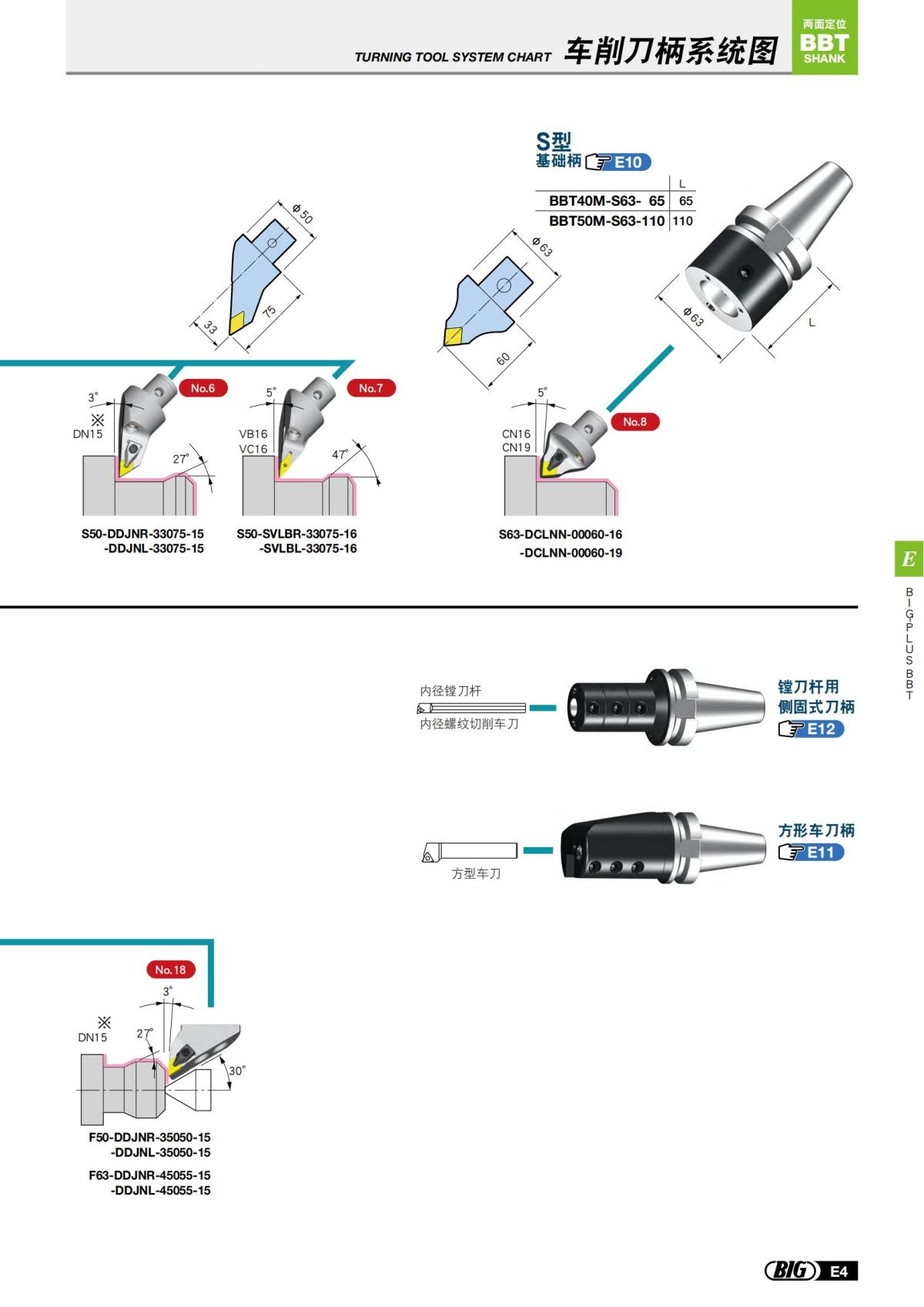 TURNING TOOL SYSTEM CHART 车削刀柄系统图

两面定位
BBT
SHANK

S型
基础柄 E10

| | L |
|---|---|
| BBT40M-S63- 65 | 65 |
| BBT50M-S63-110 | 110 |

φ50
33
75

φ63
60

φ63
L

No.6
3°
※
DN15
27°
S50-DDJNR-33075-15
-DDJNL-33075-15

No.7
5°
VB16
VC16
47°
S50-SVLBR-33075-16
-SVLBL-33075-16

No.8
5°
CN16
CN19
S63-DCLNN-00060-16
-DCLNN-00060-19

E
BIG-PLUS BBT

内径镗刀杆
内径螺纹切削车刀
镗刀杆用
侧固式刀柄
E12

方型车刀
方形车刀柄
E11

No.18
3°
※
DN15
27°
30°
F50-DDJNR-35050-15
-DDJNL-35050-15
F63-DDJNR-45055-15
-DDJNL-45055-15

BIG E4