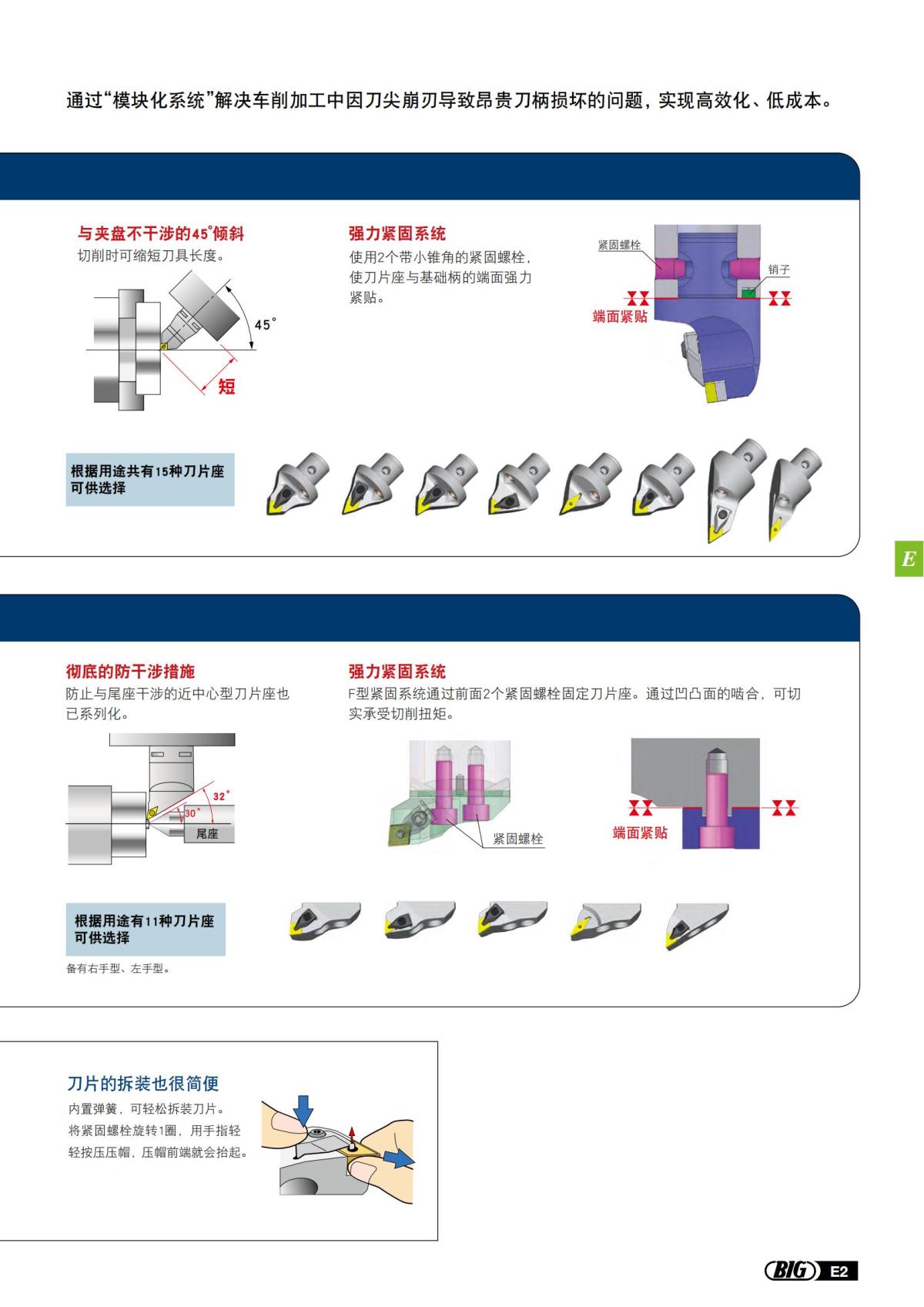 通过“模块化系统”解决车削加工中因刀尖崩刃导致昂贵刀柄损坏的问题，实现高效化、低成本。

与夹盘不干涉的45°倾斜
切削时可缩短刀具长度。

45°

短

强力紧固系统
使用2个带小锥角的紧固螺栓，使刀片座与基础柄的端面强力紧贴。

紧固螺栓
销子
端面紧贴

根据用途共有15种刀片座可供选择

E

彻底的防干涉措施
防止与尾座干涉的近中心型刀片座也已系列化。

32°
30°
尾座

强力紧固系统
F型紧固系统通过前面2个紧固螺栓固定刀片座。通过凹凸面的啮合，可切实承受切削扭矩。

紧固螺栓
端面紧贴

根据用途有11种刀片座可供选择
备有右手型、左手型。

刀片的拆装也很简便
内置弹簧，可轻松拆装刀片。
将紧固螺栓旋转1圈，用手指轻轻按压压帽，压帽前端就会抬起。

BIG E2