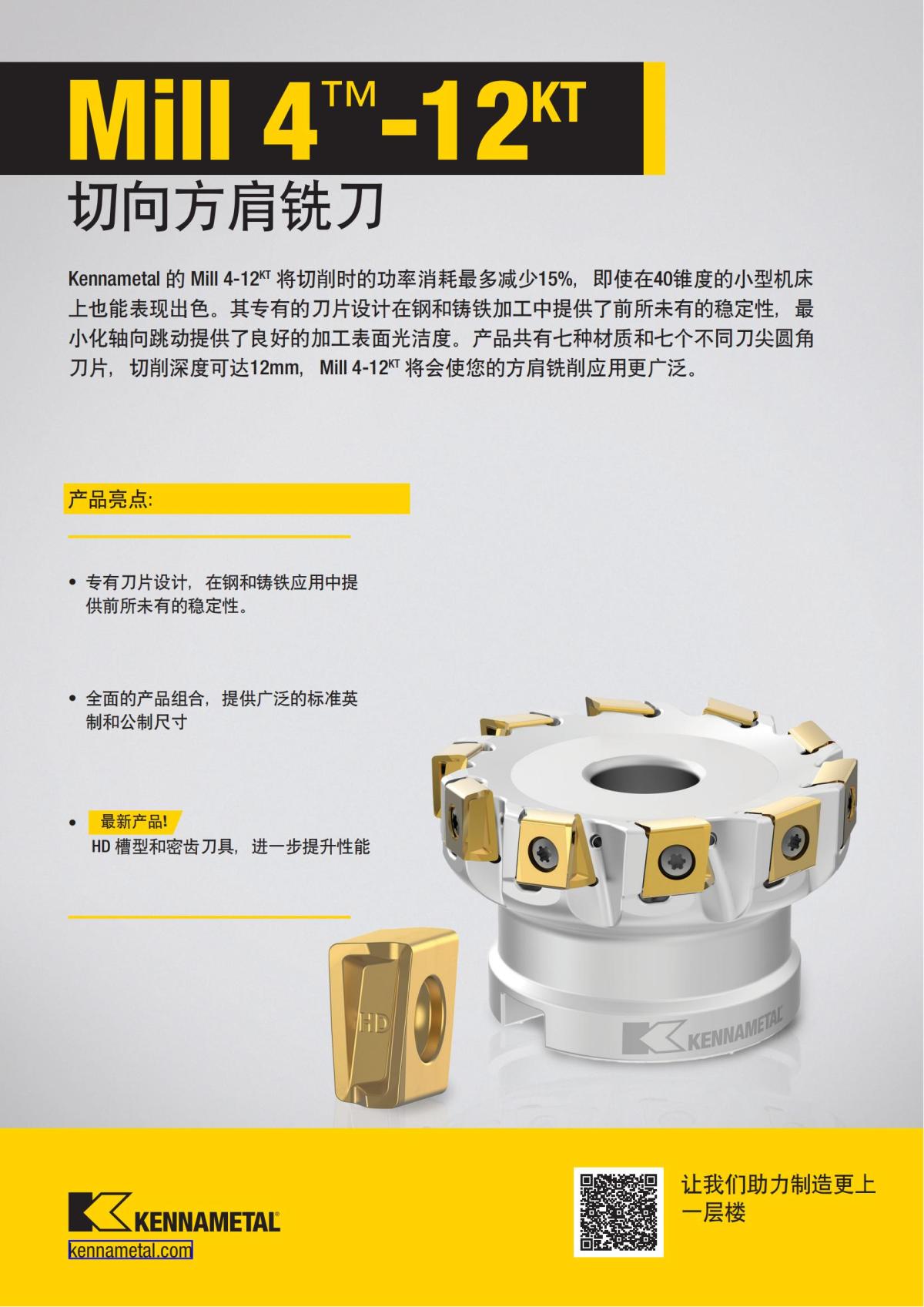 Mill 4™-12$^{KT}$

切向方肩铣刀

Kennametal 的 Mill 4-12$^{KT}$ 将切削时的功率消耗最多减少15%，即使在40锥度的小型机床上也能表现出色。其专有的刀片设计在钢和铸铁加工中提供了前所未有的稳定性，最小化轴向跳动提供了良好的加工表面光洁度。产品共有七种材质和七个不同刀尖圆角刀片，切削深度可达12mm，Mill 4-12$^{KT}$ 将会使您的方肩铣削应用更广泛。

产品亮点:

• 专有刀片设计，在钢和铸铁应用中提供前所未有的稳定性。

• 全面的产品组合，提供广泛的标准英制和公制尺寸

• 最新产品!
HD 槽型和密齿刀具，进一步提升性能

HD

KENNAMETAL

KENNAMETAL
kennametal.com

让我们助力制造更上一层楼