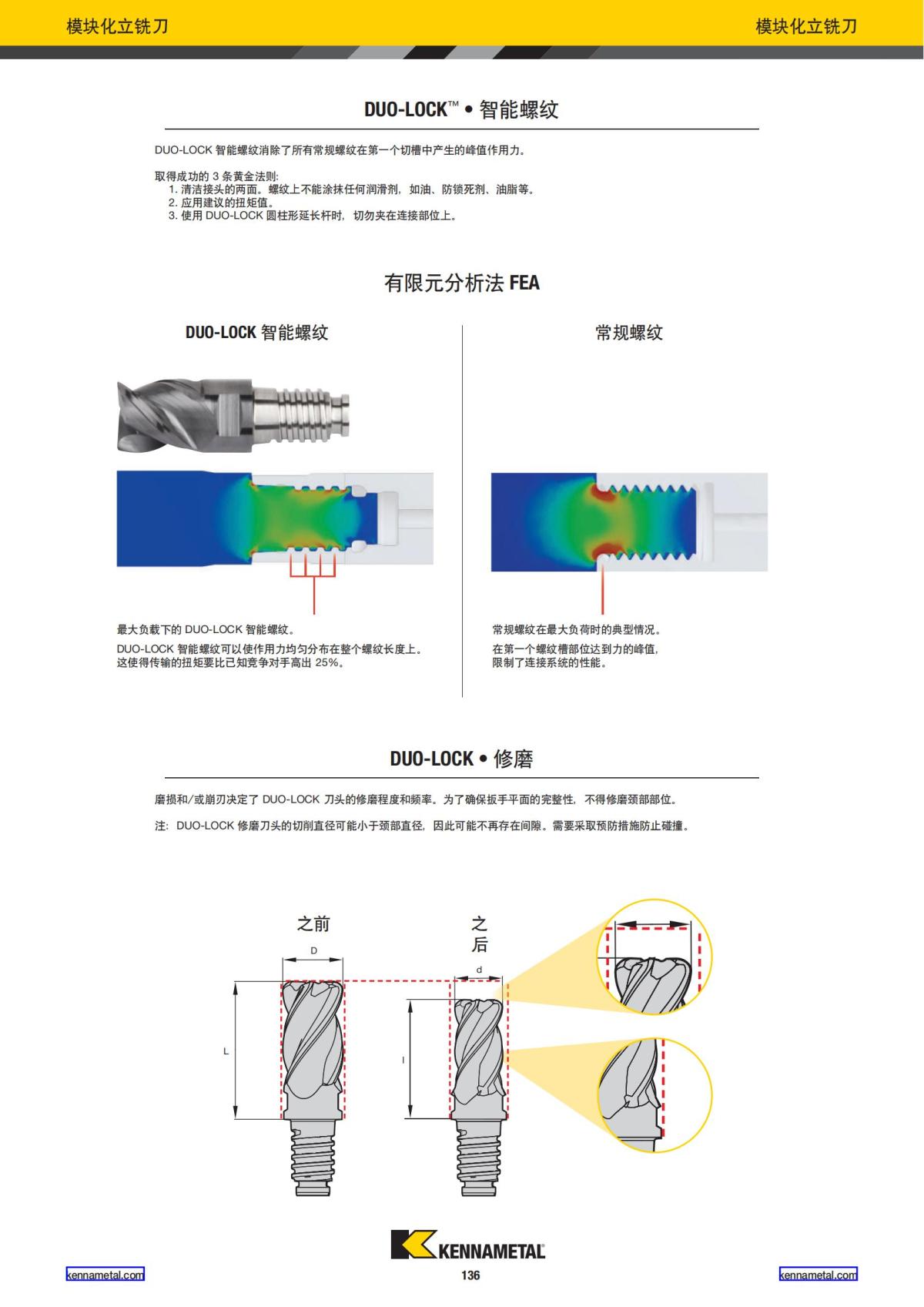 模块化立铣刀

模块化立铣刀

DUO-LOCK™ • 智能螺纹

DUO-LOCK 智能螺纹消除了所有常规螺纹在第一个切槽中产生的峰值作用力。

取得成功的 3 条黄金法则:
1. 清洁接头的两面。螺纹上不能涂抹任何润滑剂，如油、防锁死剂、油脂等。
2. 应用建议的扭矩值。
3. 使用 DUO-LOCK 圆柱形延长杆时，切勿夹在连接部位上。

有限元分析法 FEA

DUO-LOCK 智能螺纹

最大负载下的 DUO-LOCK 智能螺纹。
DUO-LOCK 智能螺纹可以使作用力均匀分布在整个螺纹长度上。这使得传输的扭矩要比已知竞争对手高出 25%。

常规螺纹

常规螺纹在最大负荷时的典型情况。
在第一个螺纹槽部位达到力的峰值，限制了连接系统的性能。

DUO-LOCK • 修磨

磨损和/或崩刃决定了 DUO-LOCK 刀头的修磨程度和频率。为了确保扳手平面的完整性，不得修磨颈部部位。

注：DUO-LOCK 修磨刀头的切削直径可能小于颈部直径，因此可能不再存在间隙。需要采取预防措施防止碰撞。

之前

D

L

之后

d

l

KENNAMETAL

kennametal.com

136

kennametal.com