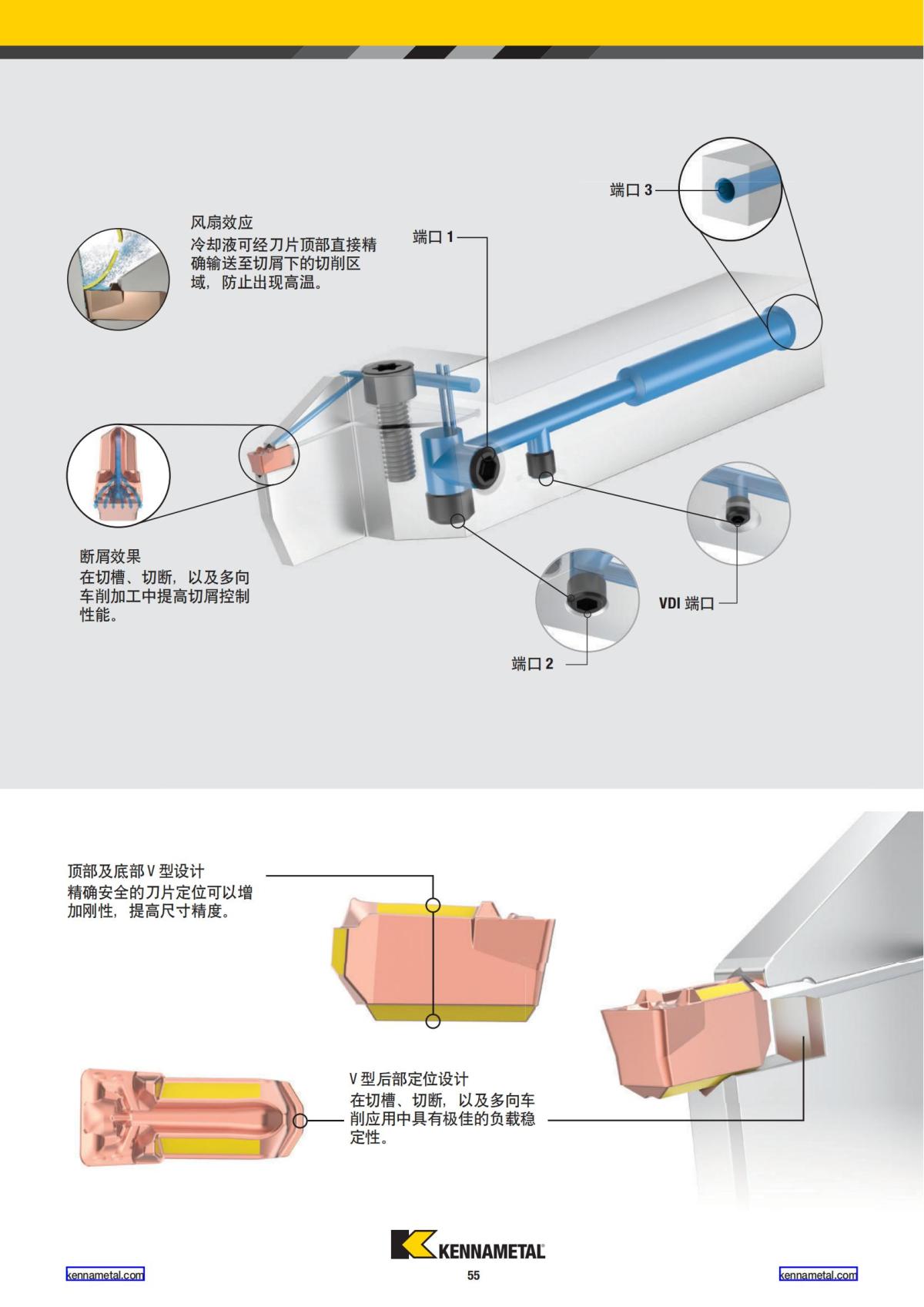 风扇效应
冷却液可经刀片顶部直接精确输送至切屑下的切削区域，防止出现高温。

端口 1

端口 3

断屑效果
在切槽、切断，以及多向车削加工中提高切屑控制性能。

VDI 端口

端口 2

顶部及底部 V 型设计
精确安全的刀片定位可以增加刚性，提高尺寸精度。

V 型后部定位设计
在切槽、切断，以及多向车削应用中具有极佳的负载稳定性。

KENNAMETAL

kennametal.com

55

kennametal.com