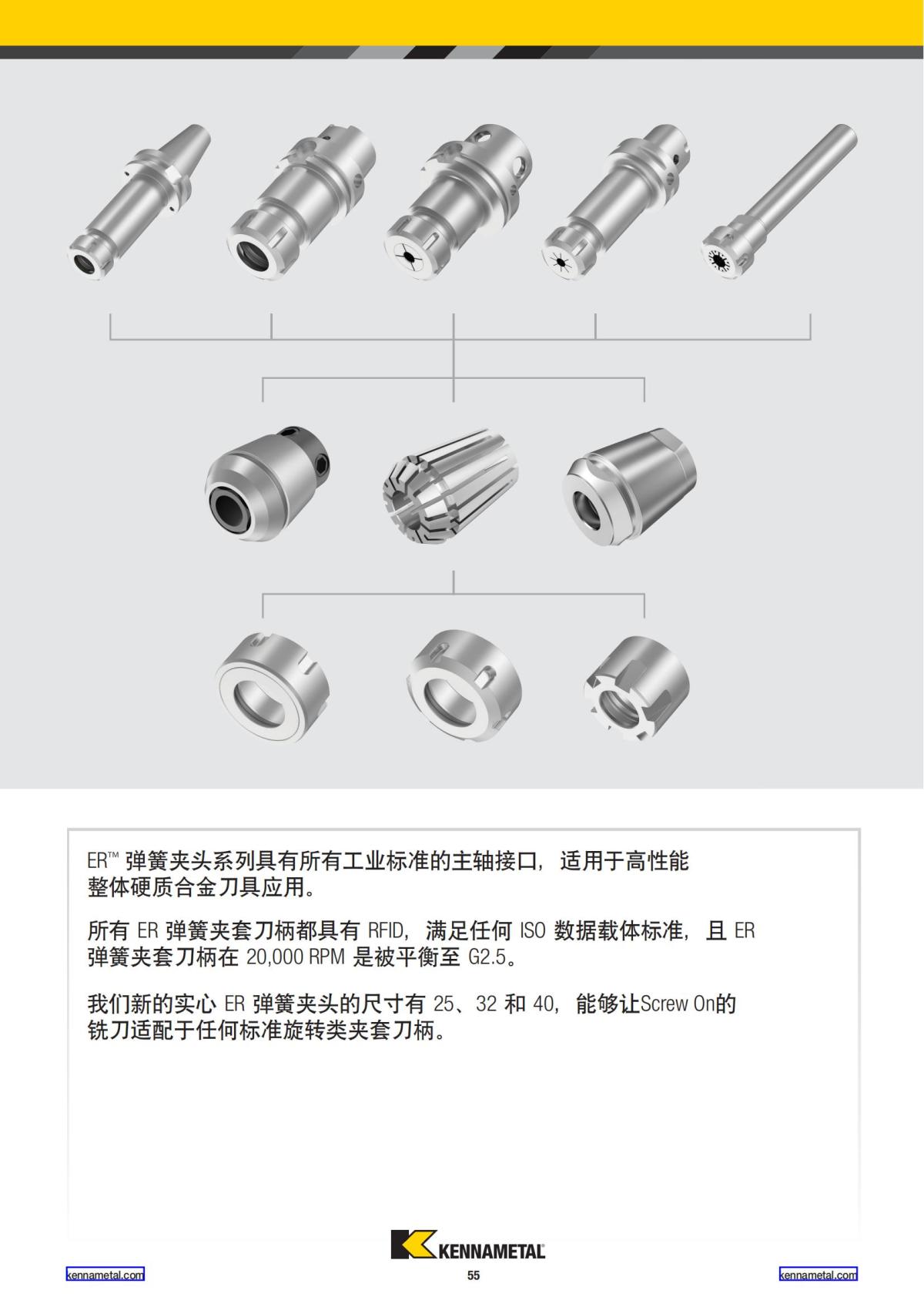 ER™ 弹簧夹头系列具有所有工业标准的主轴接口，适用于高性能整体硬质合金刀具应用。

所有 ER 弹簧夹套刀柄都具有 RFID，满足任何 ISO 数据载体标准，且 ER 弹簧夹套刀柄在 20,000 RPM 是被平衡至 G2.5。

我们新的实心 ER 弹簧夹头的尺寸有 25、32 和 40，能够让Screw On的铣刀适配于任何标准旋转类夹套刀柄。

KENNAMETAL

kennametal.com 55 kennametal.com