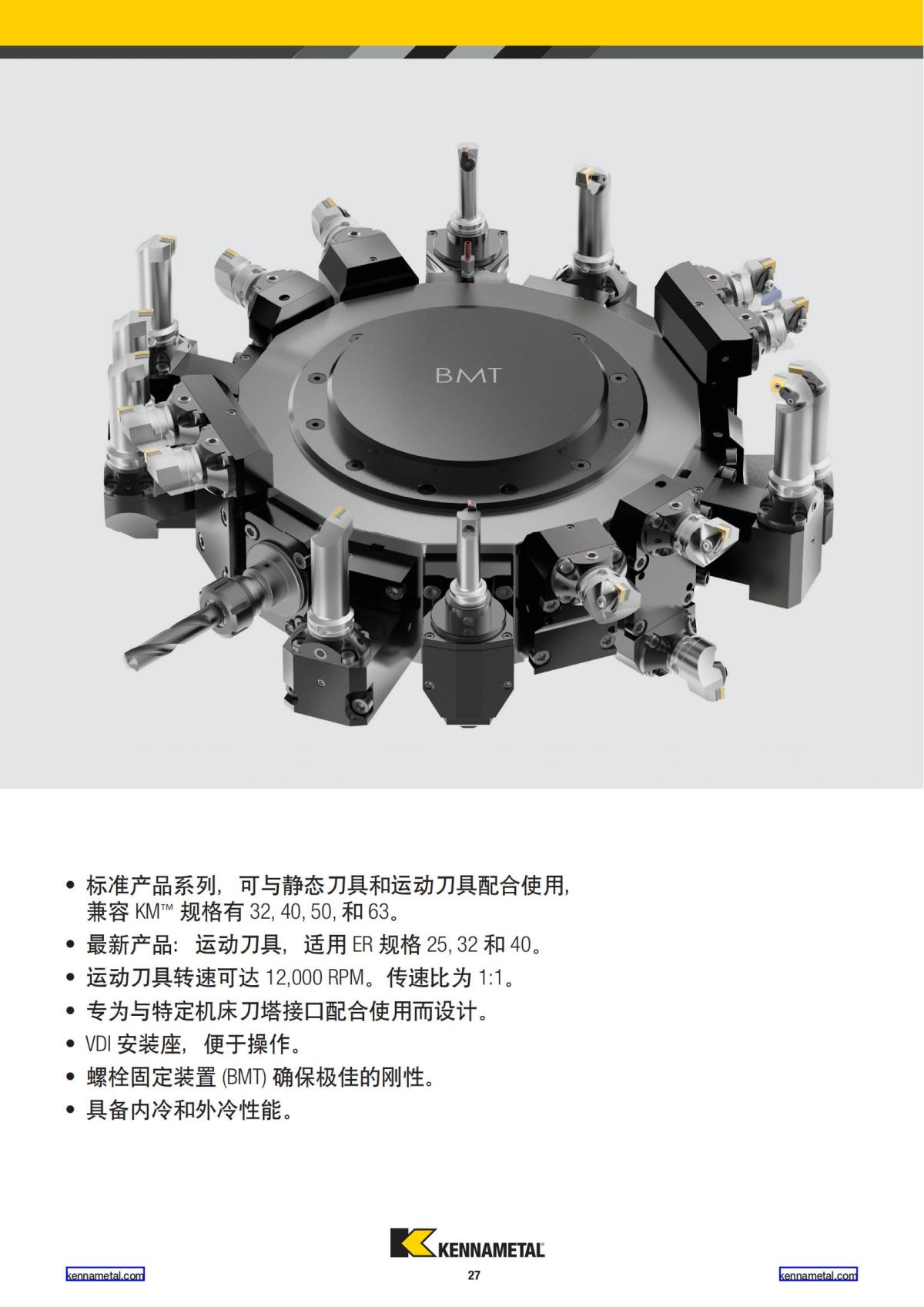 BMT

• 标准产品系列，可与静态刀具和运动刀具配合使用，兼容 KM™ 规格有 32, 40, 50, 和 63。
• 最新产品：运动刀具，适用 ER 规格 25, 32 和 40。
• 运动刀具转速可达 12,000 RPM。传速比为 1:1。
• 专为与特定机床刀塔接口配合使用而设计。
• VDI 安装座，便于操作。
• 螺栓固定装置 (BMT) 确保极佳的刚性。
• 具备内冷和外冷性能。

KENNAMETAL

kennametal.com
27
kennametal.com