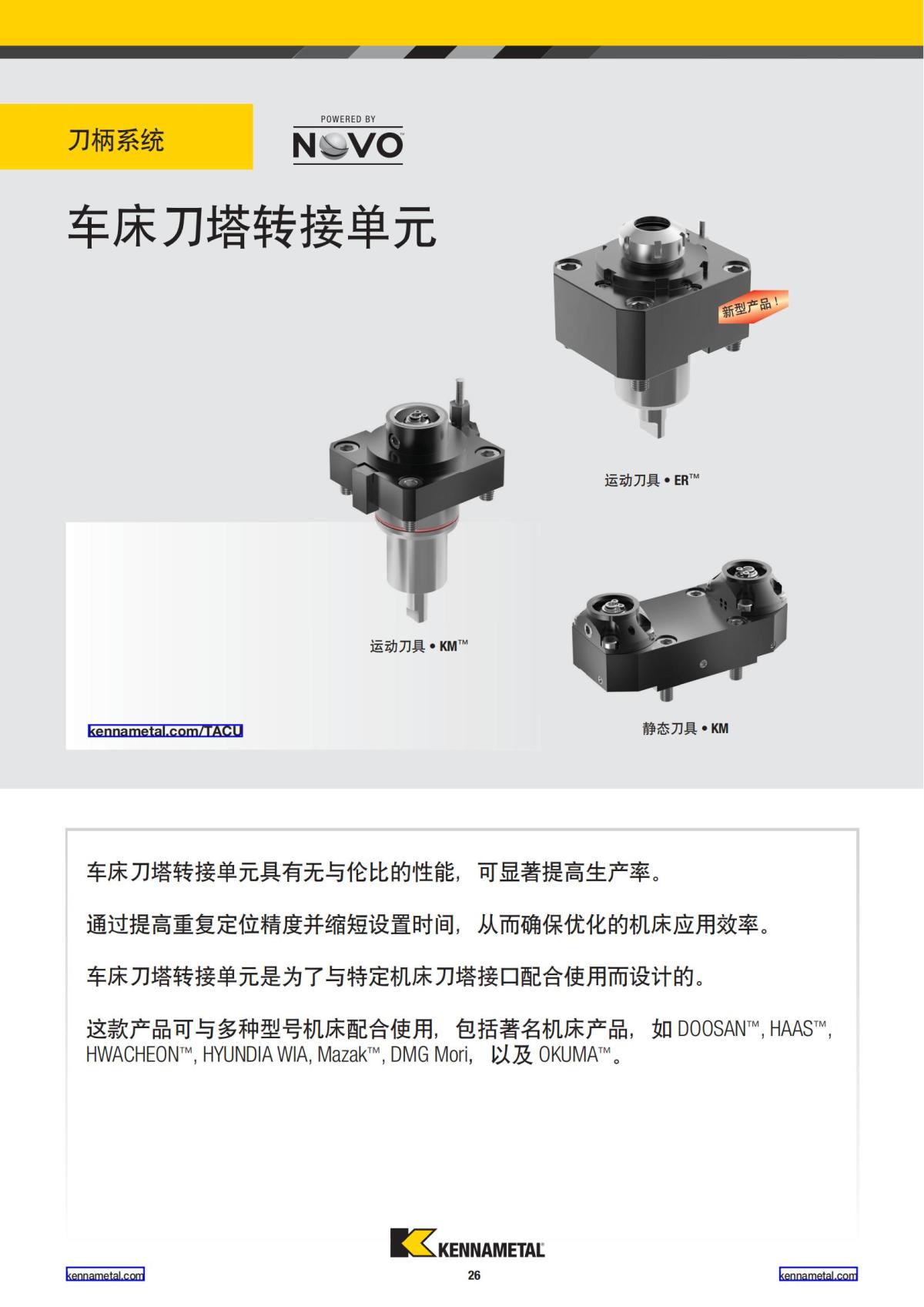 刀柄系统

POWERED BY
NOVO

车床刀塔转接单元

新型产品！

运动刀具 • ER™

运动刀具 • KM™

静态刀具 • KM

kennametal.com/TACU

车床刀塔转接单元具有无与伦比的性能，可显著提高生产率。

通过提高重复定位精度并缩短设置时间，从而确保优化的机床应用效率。

车床刀塔转接单元是为了与特定机床刀塔接口配合使用而设计的。

这款产品可与多种型号机床配合使用，包括著名机床产品，如 DOOSAN™, HAAS™, HWACHEON™, HYUNDIA WIA, Mazak™, DMG Mori， 以及 OKUMA™。

KENNAMETAL

kennametal.com
26
kennametal.com