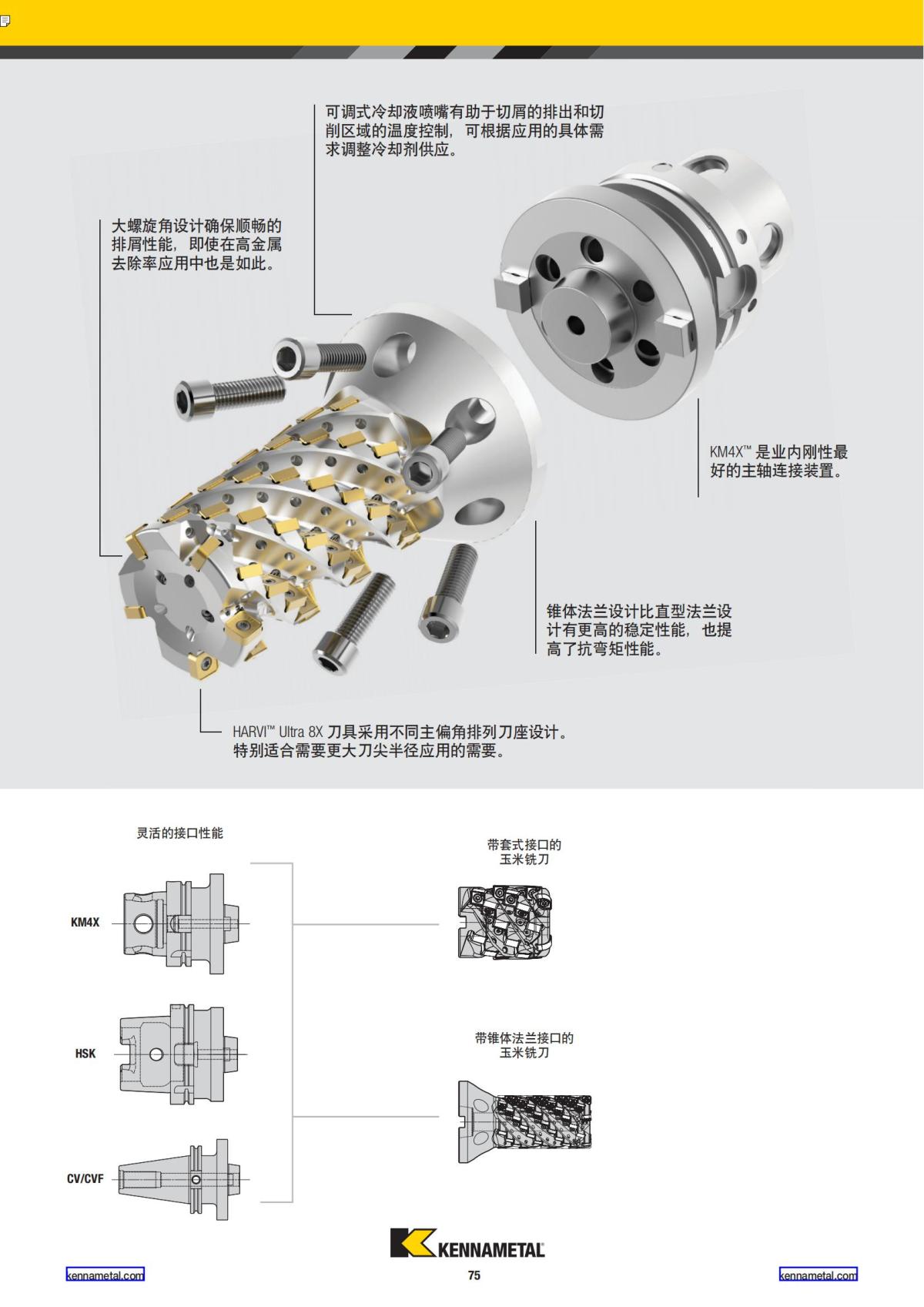 可调式冷却液喷嘴有助于切屑的排出和切削区域的温度控制，可根据应用的具体需求调整冷却剂供应。

大螺旋角设计确保顺畅的排屑性能，即使在高金属去除率应用中也是如此。

KM4X™ 是业内刚性最好的主轴连接装置。

锥体法兰设计比直型法兰设计有更高的稳定性能，也提高了抗弯矩性能。

HARVI™ Ultra 8X 刀具采用不同主偏角排列刀座设计。特别适合需要更大刀尖半径应用的需要。

灵活的接口性能

KM4X

HSK

CV/CVF

带套式接口的玉米铣刀

带锥体法兰接口的玉米铣刀

KENNAMETAL

kennametal.com

75

kennametal.com