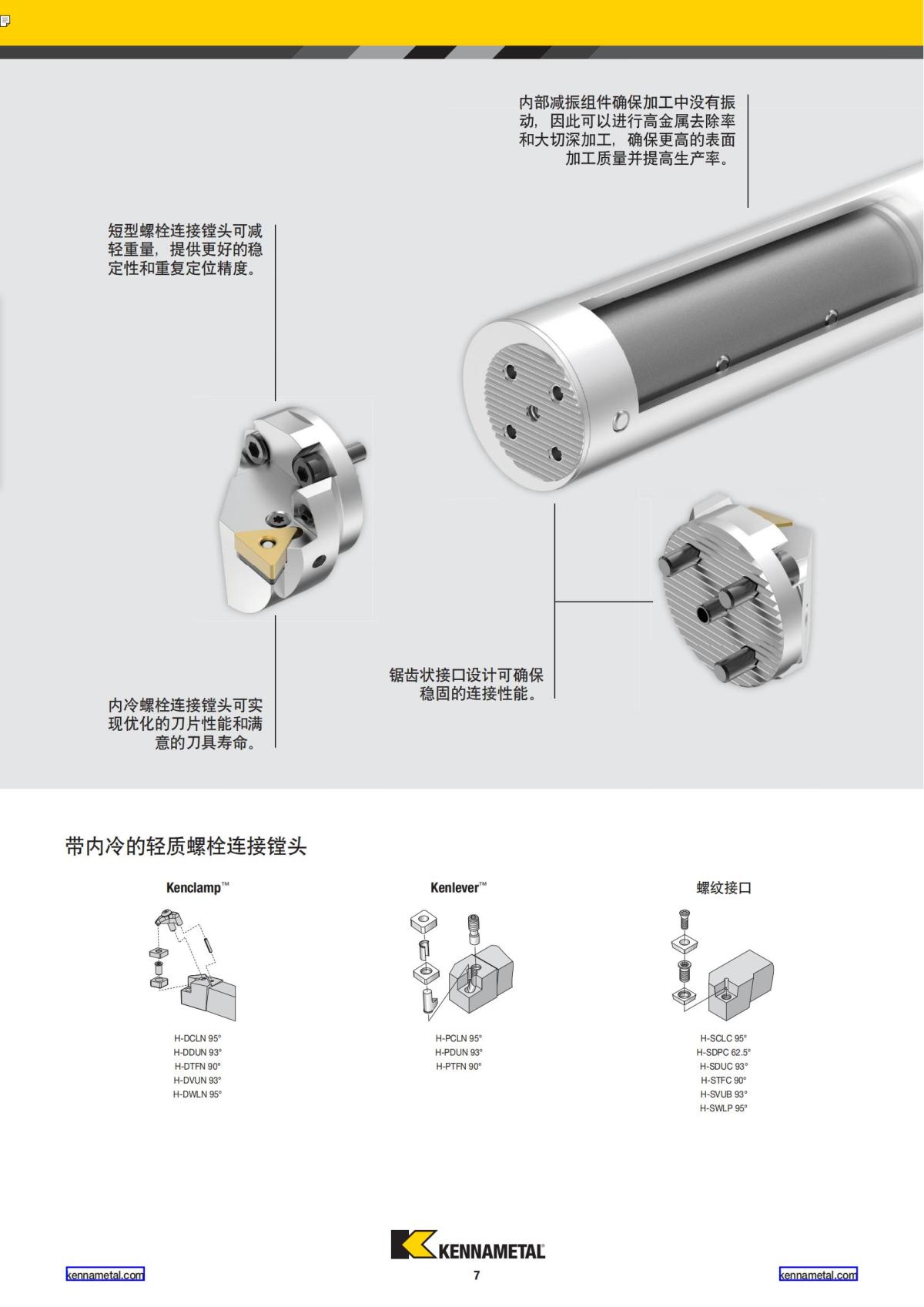 内部减振组件确保加工中没有振动，因此可以进行高金属去除率和大切深加工，确保更高的表面加工质量并提高生产率。

短型螺栓连接镗头可减轻重量，提供更好的稳定性和重复定位精度。

锯齿状接口设计可确保稳固的连接性能。

内冷螺栓连接镗头可实现优化的刀片性能和满意的刀具寿命。

带内冷的轻质螺栓连接镗头

Kenclamp™

H-DCLN 95°
H-DDUN 93°
H-DTFN 90°
H-DVUN 93°
H-DWLN 95°

Kenlever™

H-PCLN 95°
H-PDUN 93°
H-PTFN 90°

螺纹接口

H-SCLC 95°
H-SDPC 62.5°
H-SDUC 93°
H-STFC 90°
H-SVUB 93°
H-SWLP 95°

KENNAMETAL

kennametal.com

7

kennametal.com