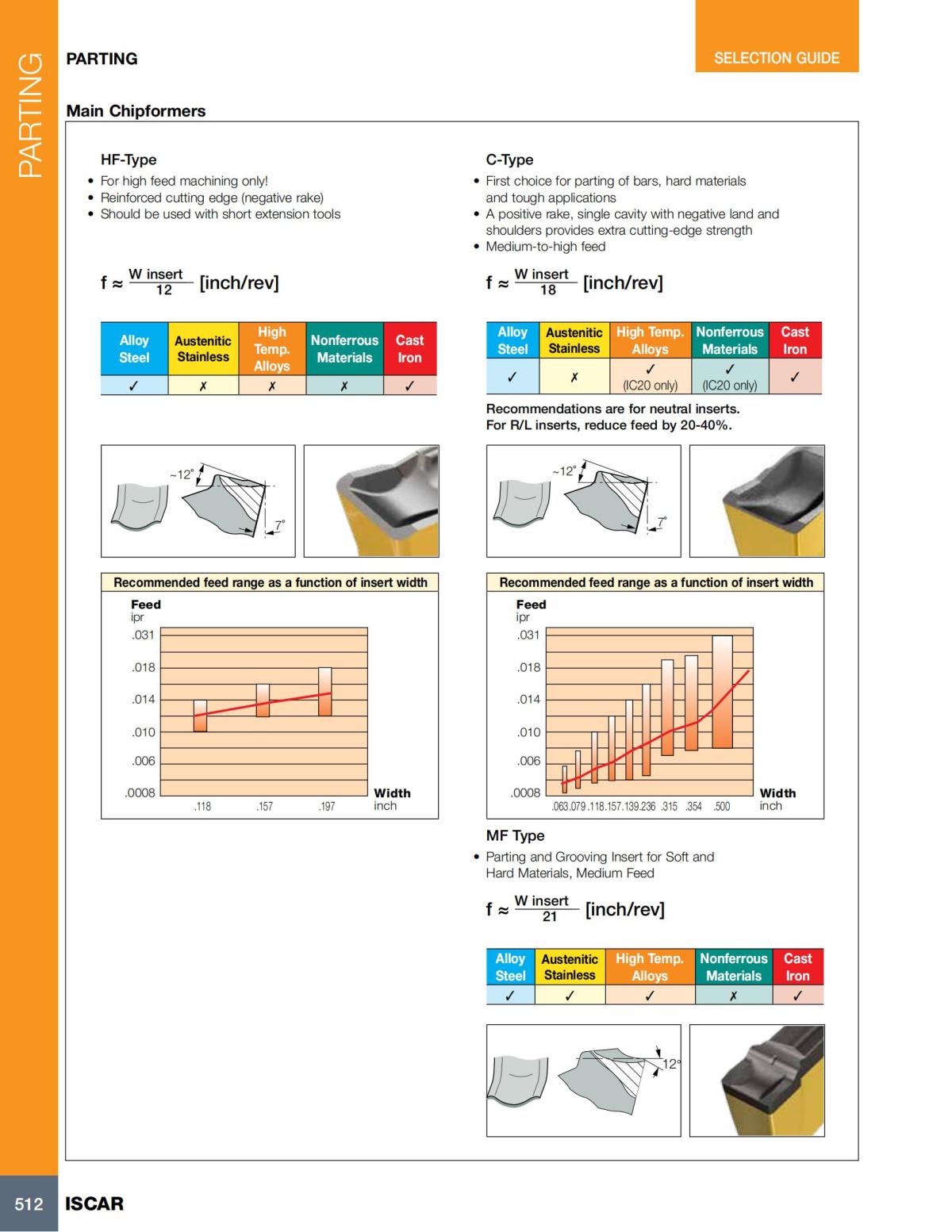 PARTING

PARTING

SELECTION GUIDE

Main Chipformers

HF-Type

• For high feed machining only!
• Reinforced cutting edge (negative rake)
• Should be used with short extension tools

$f \approx \frac{W\ insert}{12}$ [inch/rev]

| Alloy Steel | Austenitic Stainless | High Temp. Alloys | Nonferrous Materials | Cast Iron |
|---|---|---|---|---|
| ✓ | ✗ | ✗ | ✗ | ✓ |

~12°

7°

Recommended feed range as a function of insert width

Feed
ipr
.031
.018
.014
.010
.006
.0008
.118 .157 .197
Width
inch

C-Type

• First choice for parting of bars, hard materials and tough applications
• A positive rake, single cavity with negative land and shoulders provides extra cutting-edge strength
• Medium-to-high feed

$f \approx \frac{W\ insert}{18}$ [inch/rev]

| Alloy Steel | Austenitic Stainless | High Temp. Alloys | Nonferrous Materials | Cast Iron |
|---|---|---|---|---|
| ✓ | ✗ | ✓ (IC20 only) | ✓ (IC20 only) | ✓ |

Recommendations are for neutral inserts.
For R/L inserts, reduce feed by 20-40%.

~12°

7°

Recommended feed range as a function of insert width

Feed
ipr
.031
.018
.014
.010
.006
.0008
.063 .079 .118 .157 .139 .236 .315 .354 .500
Width
inch

MF Type

• Parting and Grooving Insert for Soft and Hard Materials, Medium Feed

$f \approx \frac{W\ insert}{21}$ [inch/rev]

| Alloy Steel | Austenitic Stainless | High Temp. Alloys | Nonferrous Materials | Cast Iron |
|---|---|---|---|---|
| ✓ | ✓ | ✓ | ✗ | ✓ |

12°

512 ISCAR