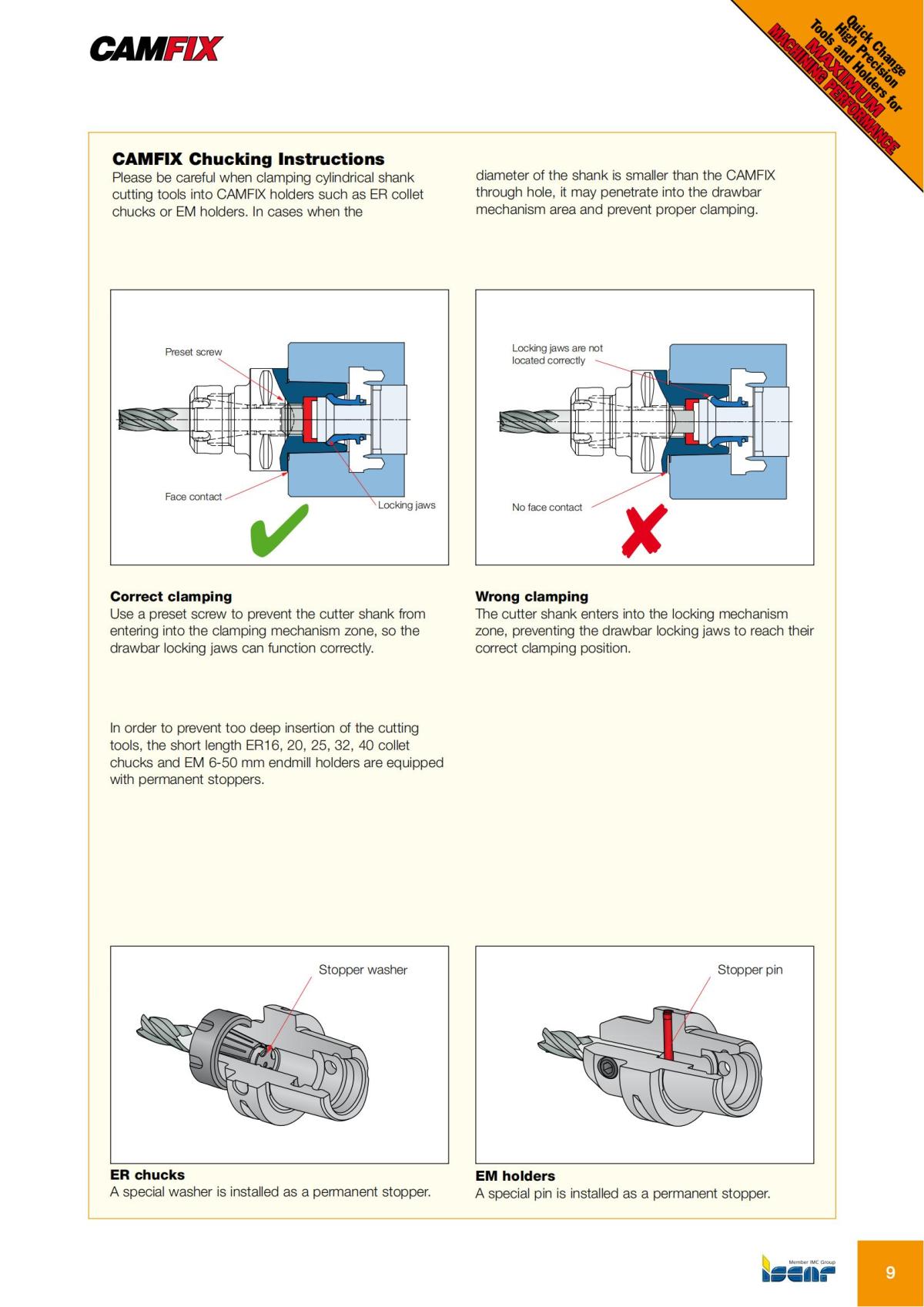 CAMFIX

Quick Change High Precision Tools and Holders for MAXIMUM MACHINING PERFORMANCE

CAMFIX Chucking Instructions

Please be careful when clamping cylindrical shank cutting tools into CAMFIX holders such as ER collet chucks or EM holders. In cases when the diameter of the shank is smaller than the CAMFIX through hole, it may penetrate into the drawbar mechanism area and prevent proper clamping.

Preset screw

Face contact

Locking jaws

Locking jaws are not located correctly

No face contact

Correct clamping

Use a preset screw to prevent the cutter shank from entering into the clamping mechanism zone, so the drawbar locking jaws can function correctly.

Wrong clamping

The cutter shank enters into the locking mechanism zone, preventing the drawbar locking jaws to reach their correct clamping position.

In order to prevent too deep insertion of the cutting tools, the short length ER16, 20, 25, 32, 40 collet chucks and EM 6-50 mm endmill holders are equipped with permanent stoppers.

Stopper washer

Stopper pin

ER chucks

A special washer is installed as a permanent stopper.

EM holders

A special pin is installed as a permanent stopper.

Member IMC Group

ISCAR

9