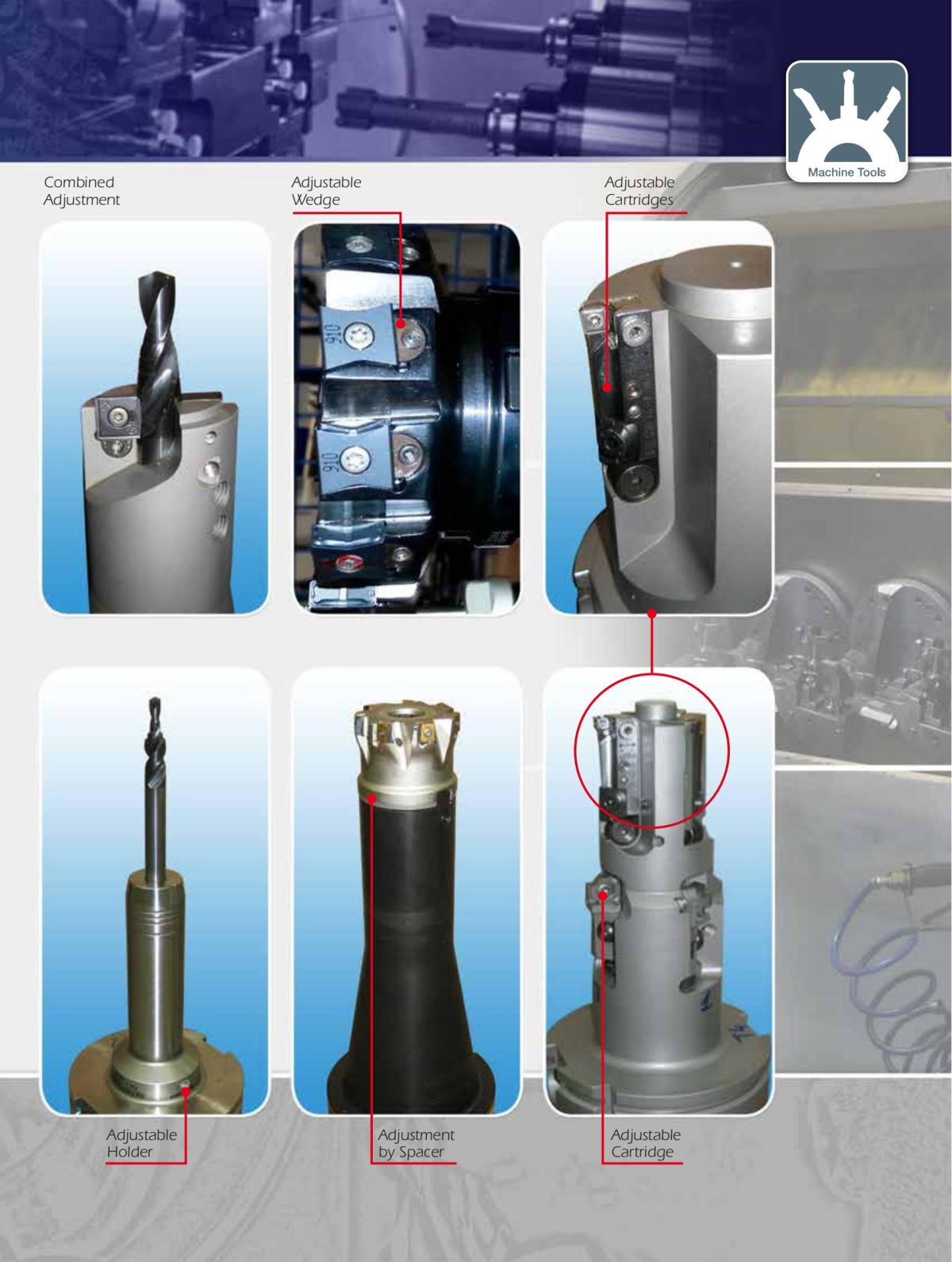 Machine Tools

Combined Adjustment

Adjustable Wedge

Adjustable Cartridges

910

910

Adjustable Holder

Adjustment by Spacer

Adjustable Cartridge