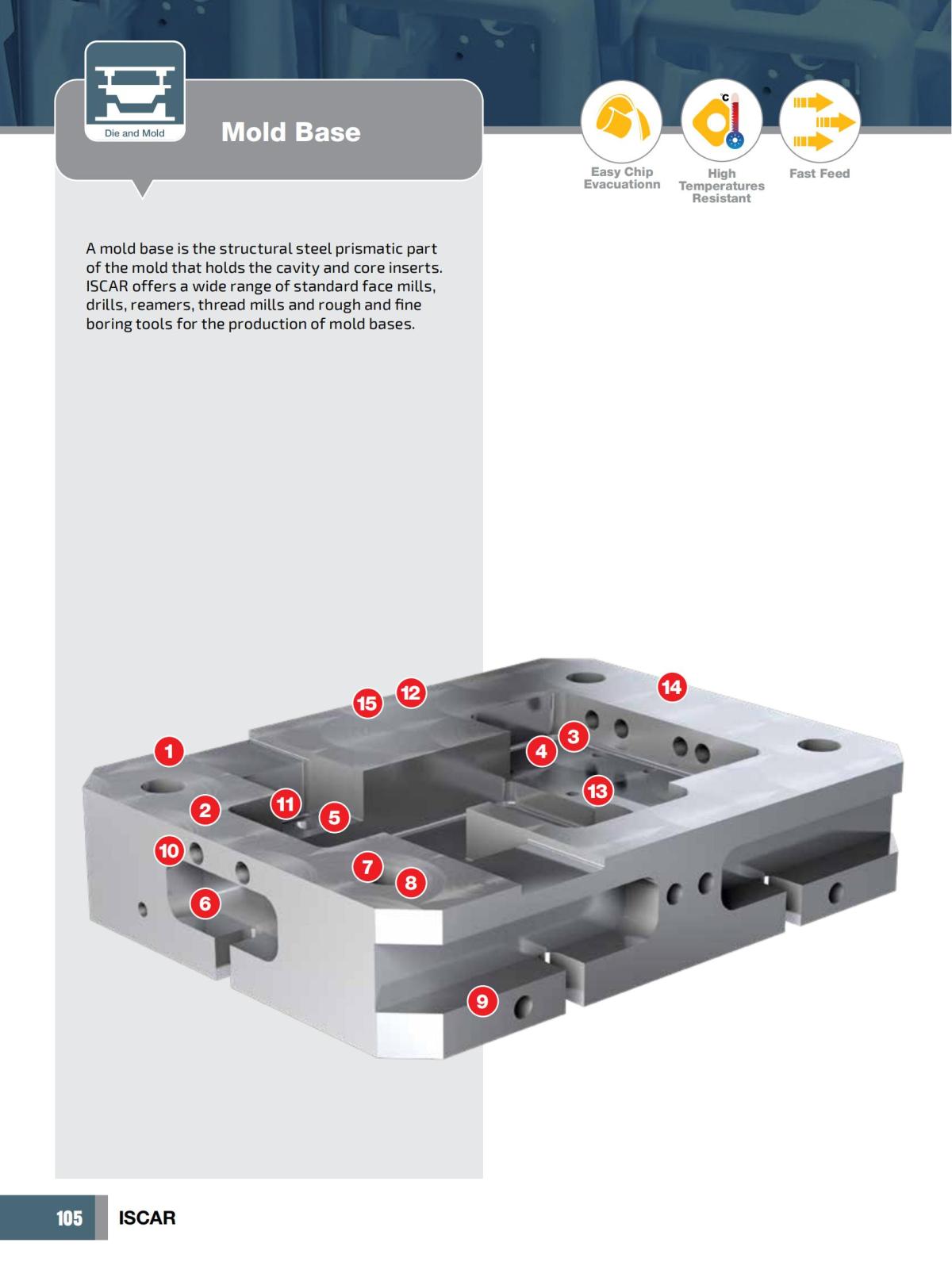 Die and Mold

Mold Base

°C

Easy Chip Evacuationn

High Temperatures Resistant

Fast Feed

A mold base is the structural steel prismatic part of the mold that holds the cavity and core inserts. ISCAR offers a wide range of standard face mills, drills, reamers, thread mills and rough and fine boring tools for the production of mold bases.

15 12 14 1 3 4 13 2 11 5 10 7 8 6 9

105 ISCAR