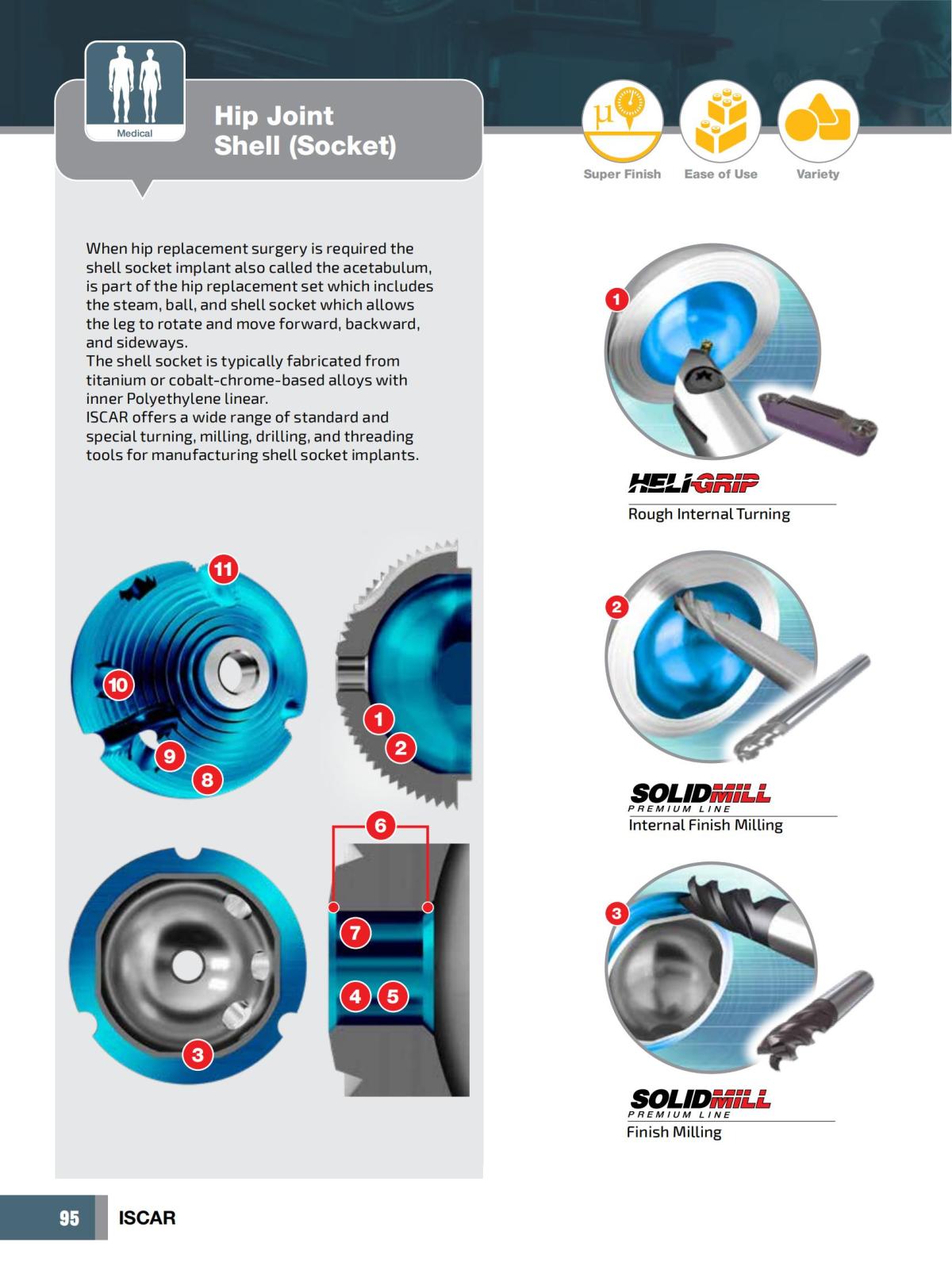 Medical

Hip Joint Shell (Socket)

μ

Super Finish

Ease of Use

Variety

When hip replacement surgery is required the shell socket implant also called the acetabulum, is part of the hip replacement set which includes the steam, ball, and shell socket which allows the leg to rotate and move forward, backward, and sideways.
The shell socket is typically fabricated from titanium or cobalt-chrome-based alloys with inner Polyethylene linear.
ISCAR offers a wide range of standard and special turning, milling, drilling, and threading tools for manufacturing shell socket implants.

11

10

9

8

1

2

6

7

4

5

3

1

HELI-GRIP

Rough Internal Turning

2

SOLIDMILL
PREMIUM LINE

Internal Finish Milling

3

SOLIDMILL
PREMIUM LINE

Finish Milling

95

ISCAR