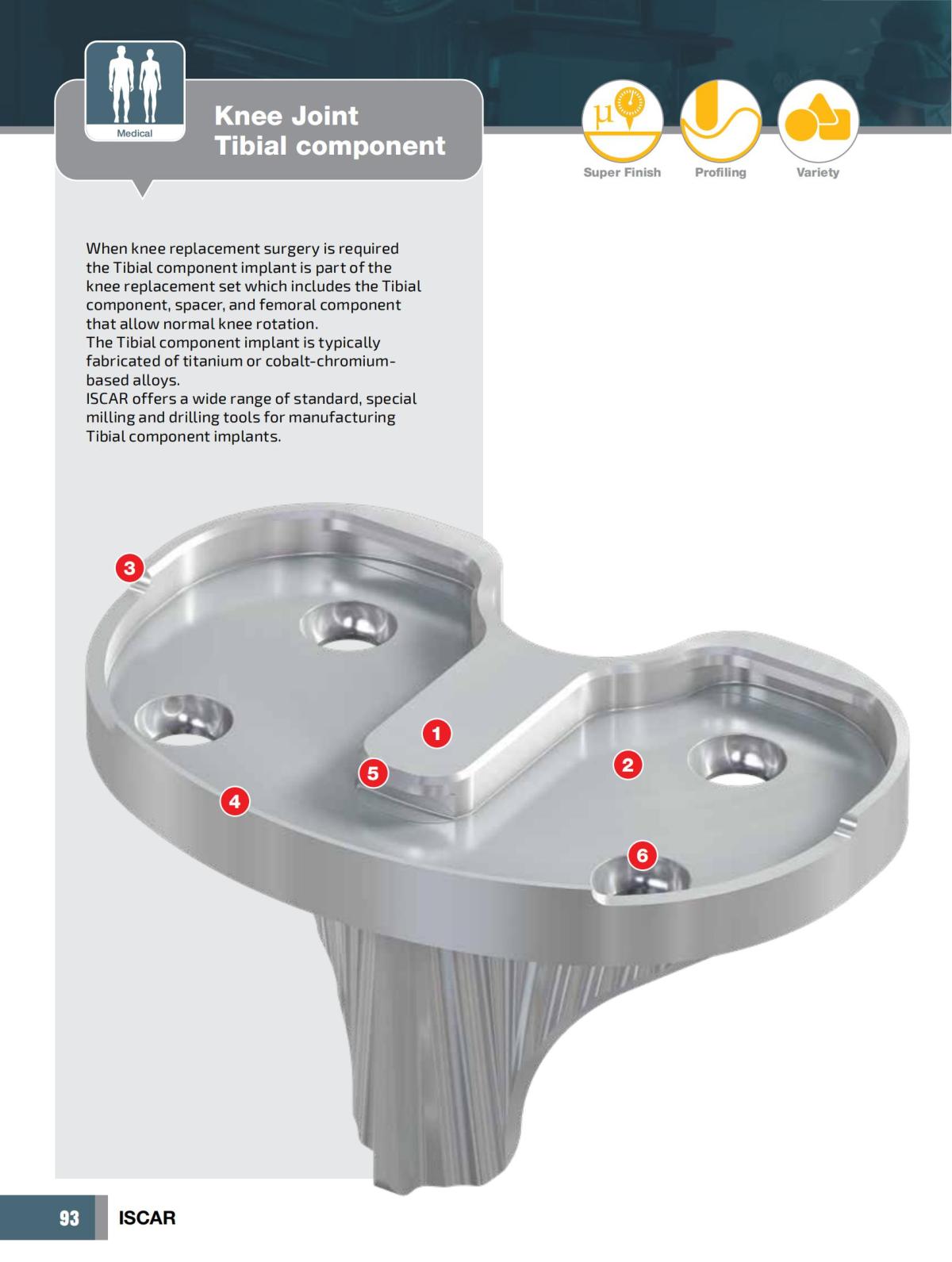 Medical

Knee Joint
Tibial component

μ

Super Finish
Profiling
Variety

When knee replacement surgery is required the Tibial component implant is part of the knee replacement set which includes the Tibial component, spacer, and femoral component that allow normal knee rotation.
The Tibial component implant is typically fabricated of titanium or cobalt-chromium-based alloys.
ISCAR offers a wide range of standard, special milling and drilling tools for manufacturing Tibial component implants.

3
1
5
2
4
6

93
ISCAR