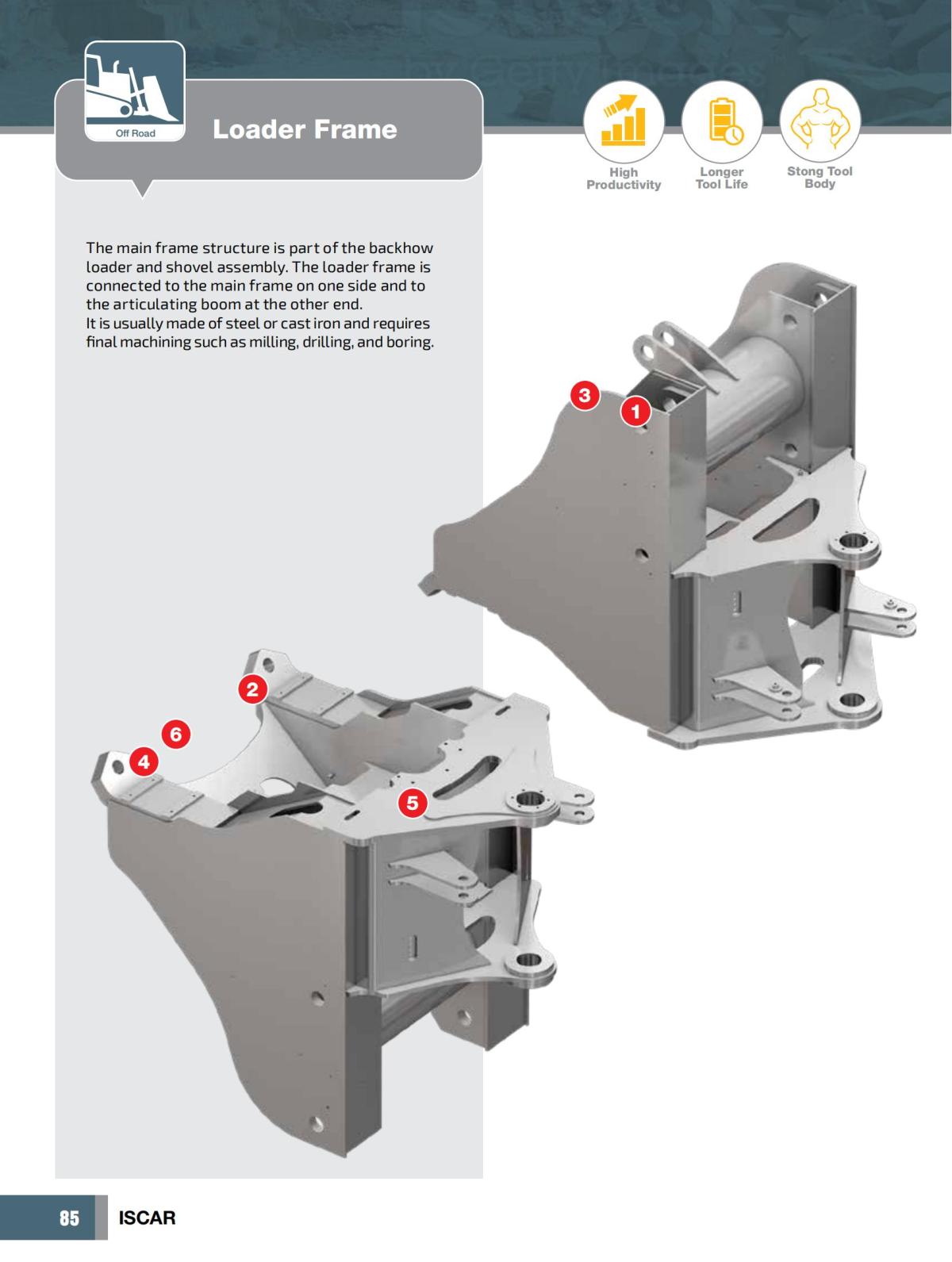 Off Road

Loader Frame

High Productivity

Longer Tool Life

Stong Tool Body

The main frame structure is part of the backhow loader and shovel assembly. The loader frame is connected to the main frame on one side and to the articulating boom at the other end.
It is usually made of steel or cast iron and requires final machining such as milling, drilling, and boring.

3
1
2
6
4
5

85 ISCAR