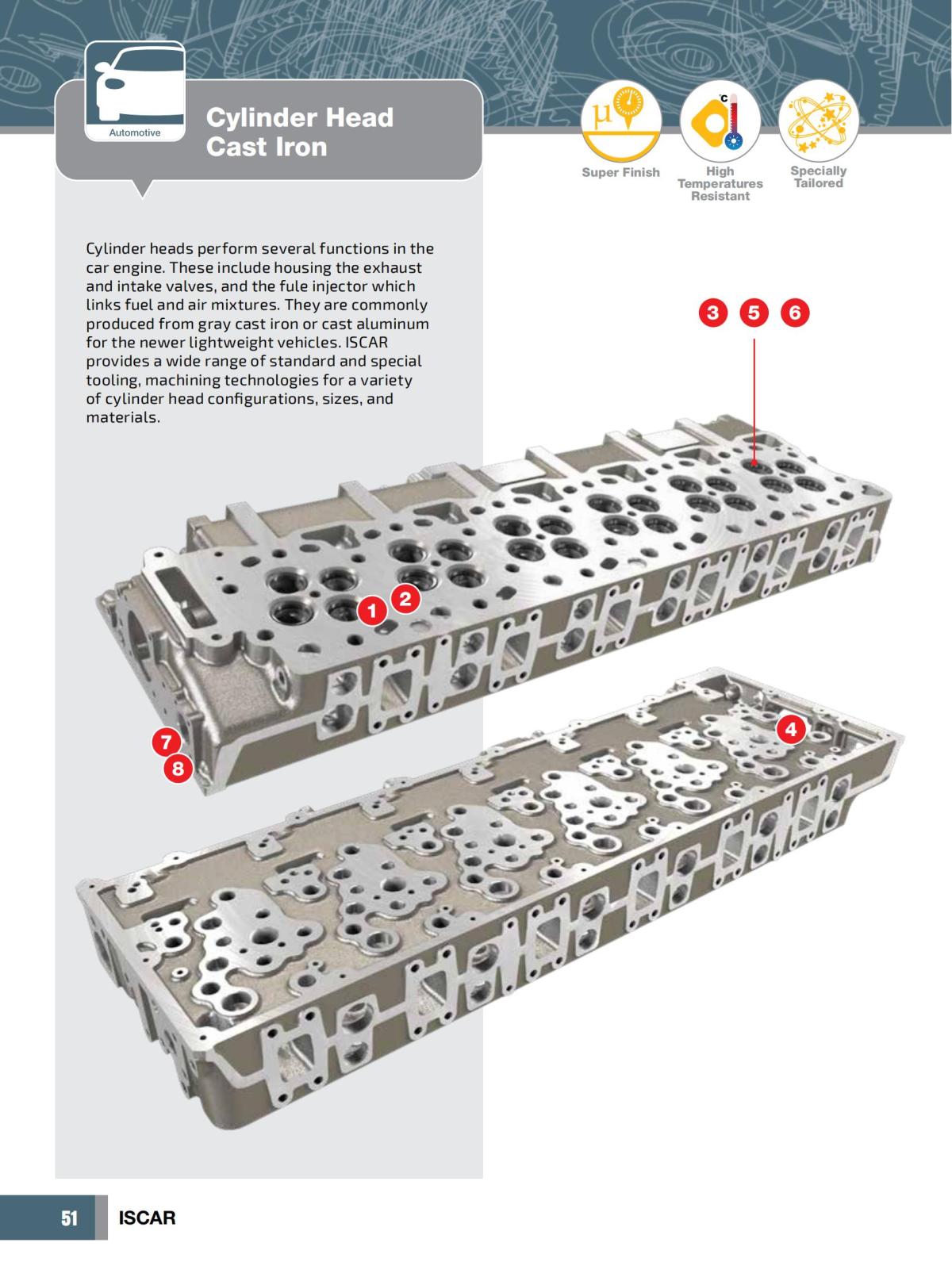 Automotive

Cylinder Head Cast Iron

μ

Super Finish

°C

High Temperatures Resistant

Specially Tailored

Cylinder heads perform several functions in the car engine. These include housing the exhaust and intake valves, and the fule injector which links fuel and air mixtures. They are commonly produced from gray cast iron or cast aluminum for the newer lightweight vehicles. ISCAR provides a wide range of standard and special tooling, machining technologies for a variety of cylinder head configurations, sizes, and materials.

3 5 6

1 2

7

8

4

51 ISCAR