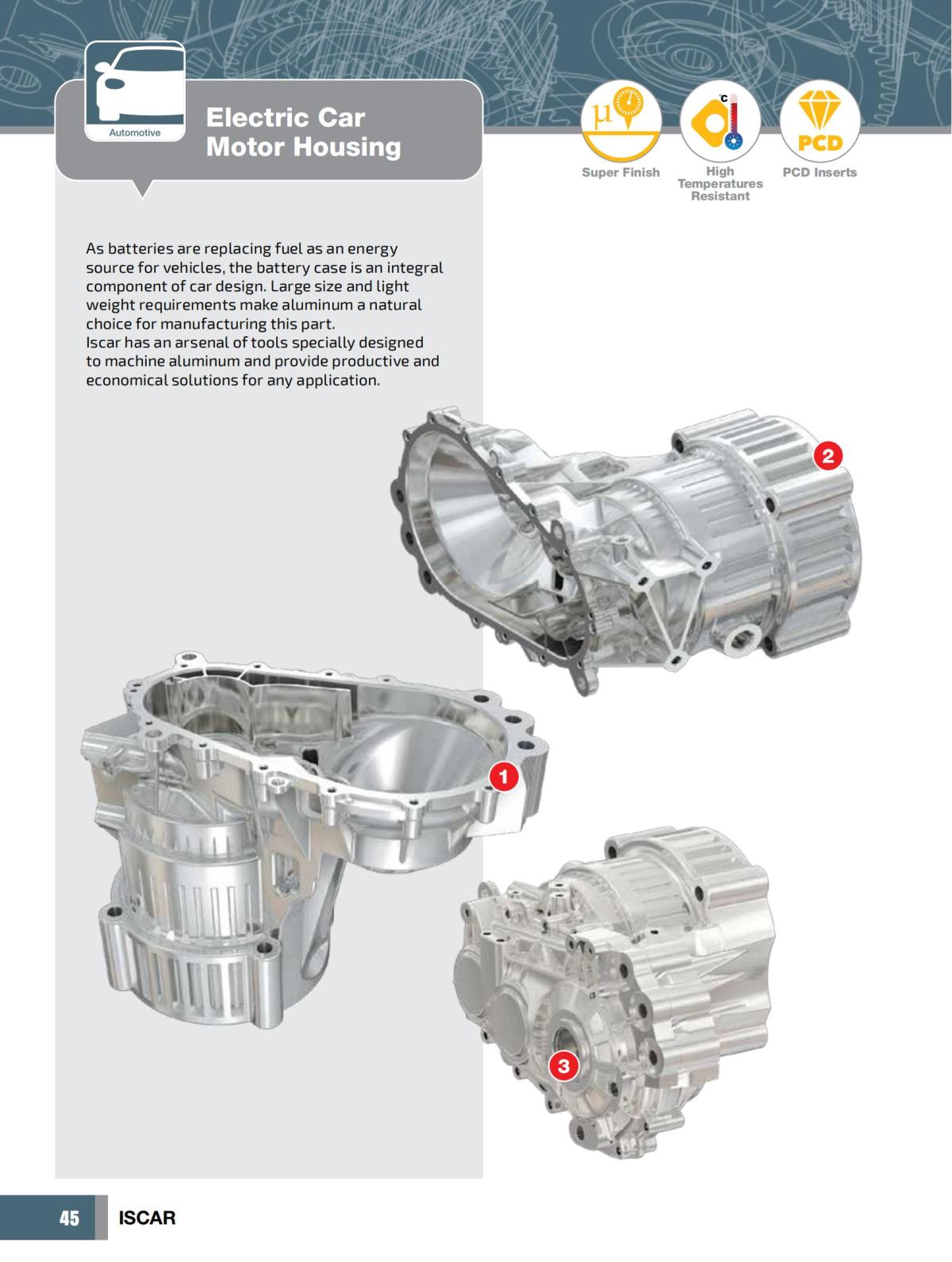 Automotive

Electric Car Motor Housing

μ

Super Finish

°C

High Temperatures Resistant

PCD

PCD Inserts

As batteries are replacing fuel as an energy source for vehicles, the battery case is an integral component of car design. Large size and light weight requirements make aluminum a natural choice for manufacturing this part.
Iscar has an arsenal of tools specially designed to machine aluminum and provide productive and economical solutions for any application.

2

1

3

45 ISCAR