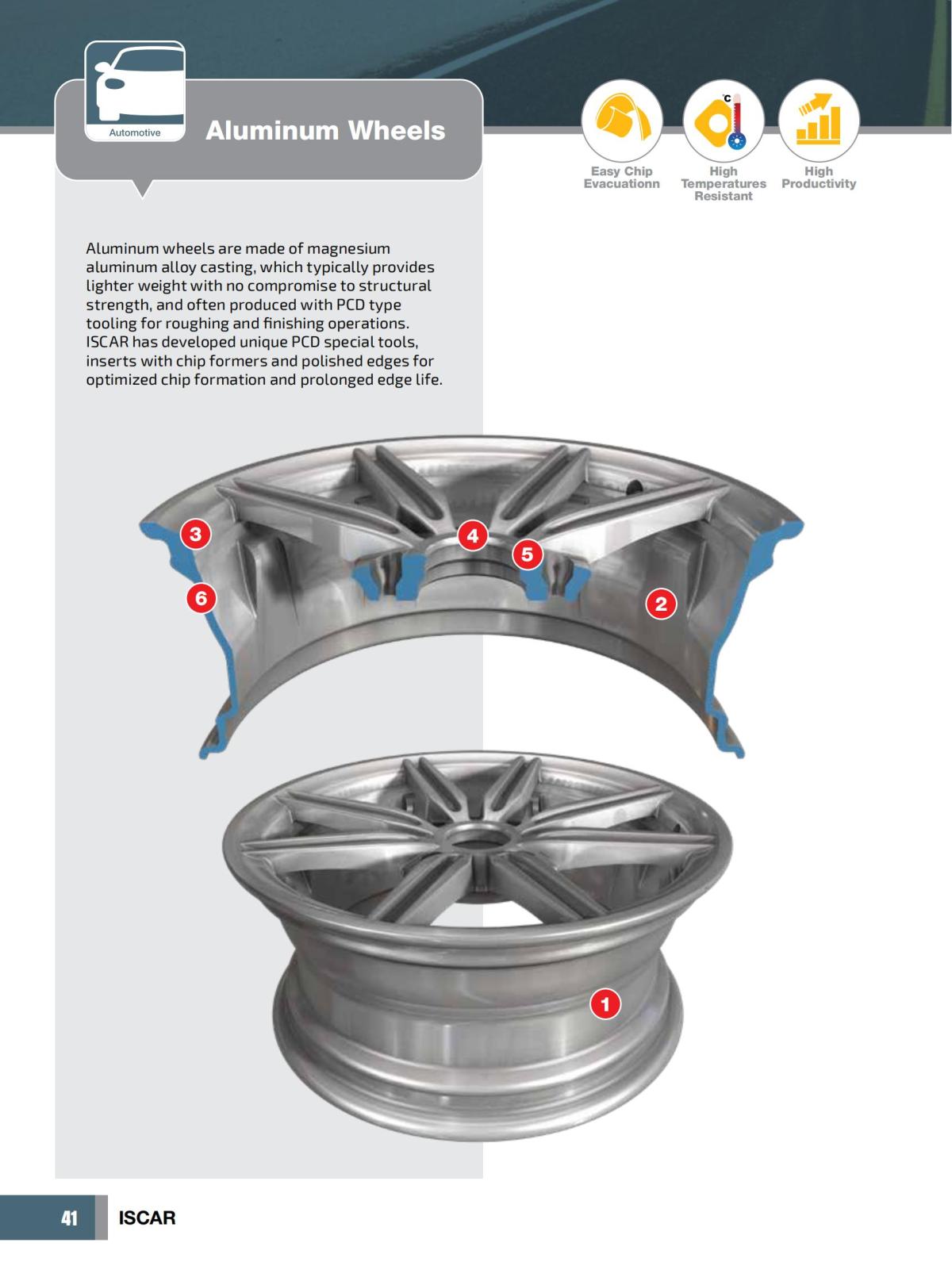 Automotive

Aluminum Wheels

°C

Easy Chip Evacuationn

High Temperatures Resistant

High Productivity

Aluminum wheels are made of magnesium aluminum alloy casting, which typically provides lighter weight with no compromise to structural strength, and often produced with PCD type tooling for roughing and finishing operations. ISCAR has developed unique PCD special tools, inserts with chip formers and polished edges for optimized chip formation and prolonged edge life.

3

4

5

6

2

1

41 ISCAR