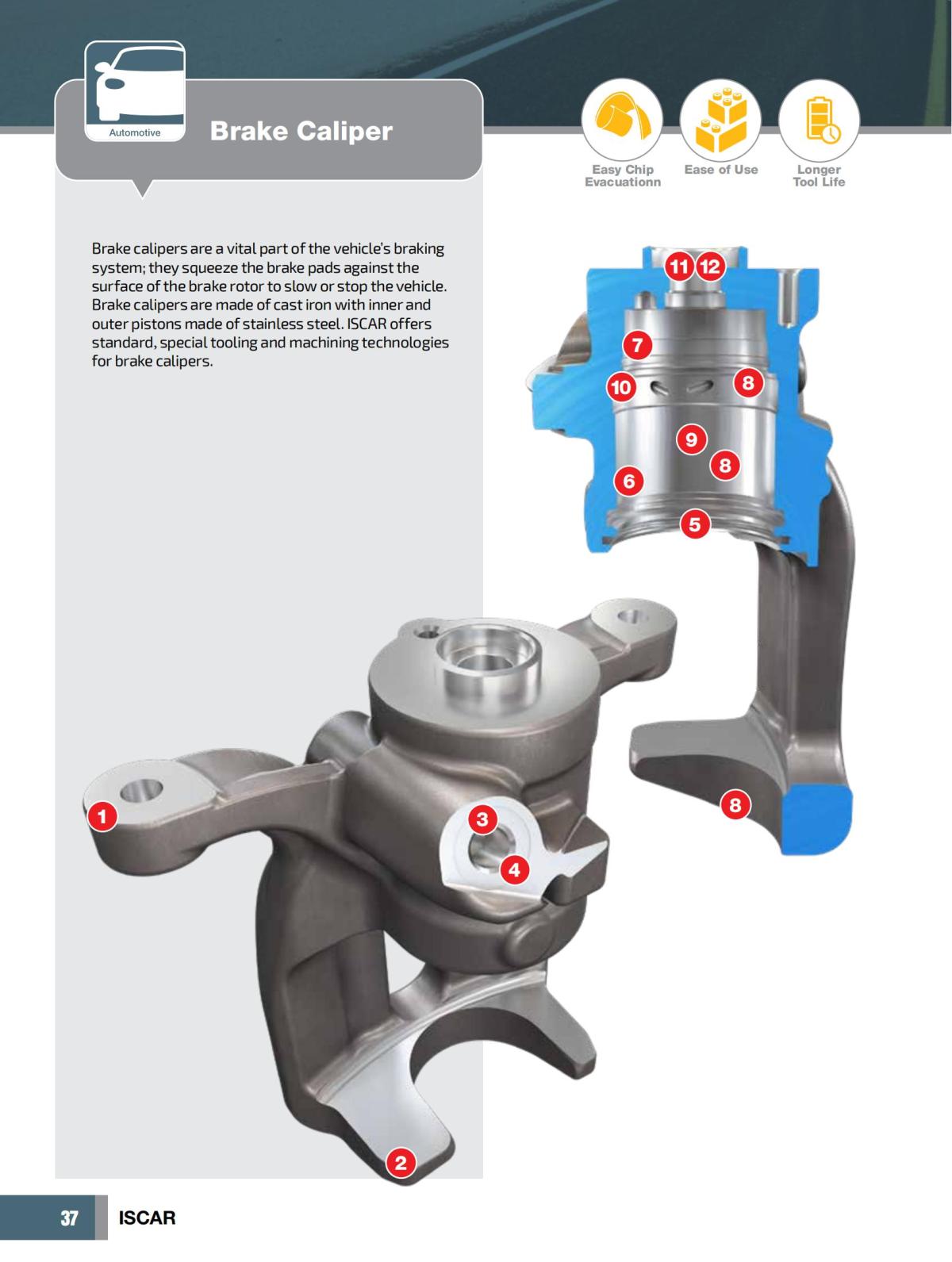 Automotive

Brake Caliper

Easy Chip Evacuationn

Ease of Use

Longer Tool Life

Brake calipers are a vital part of the vehicle's braking system; they squeeze the brake pads against the surface of the brake rotor to slow or stop the vehicle. Brake calipers are made of cast iron with inner and outer pistons made of stainless steel. ISCAR offers standard, special tooling and machining technologies for brake calipers.

11 12

7

10

8

9

8

6

5

8

1

3

4

2

37 ISCAR