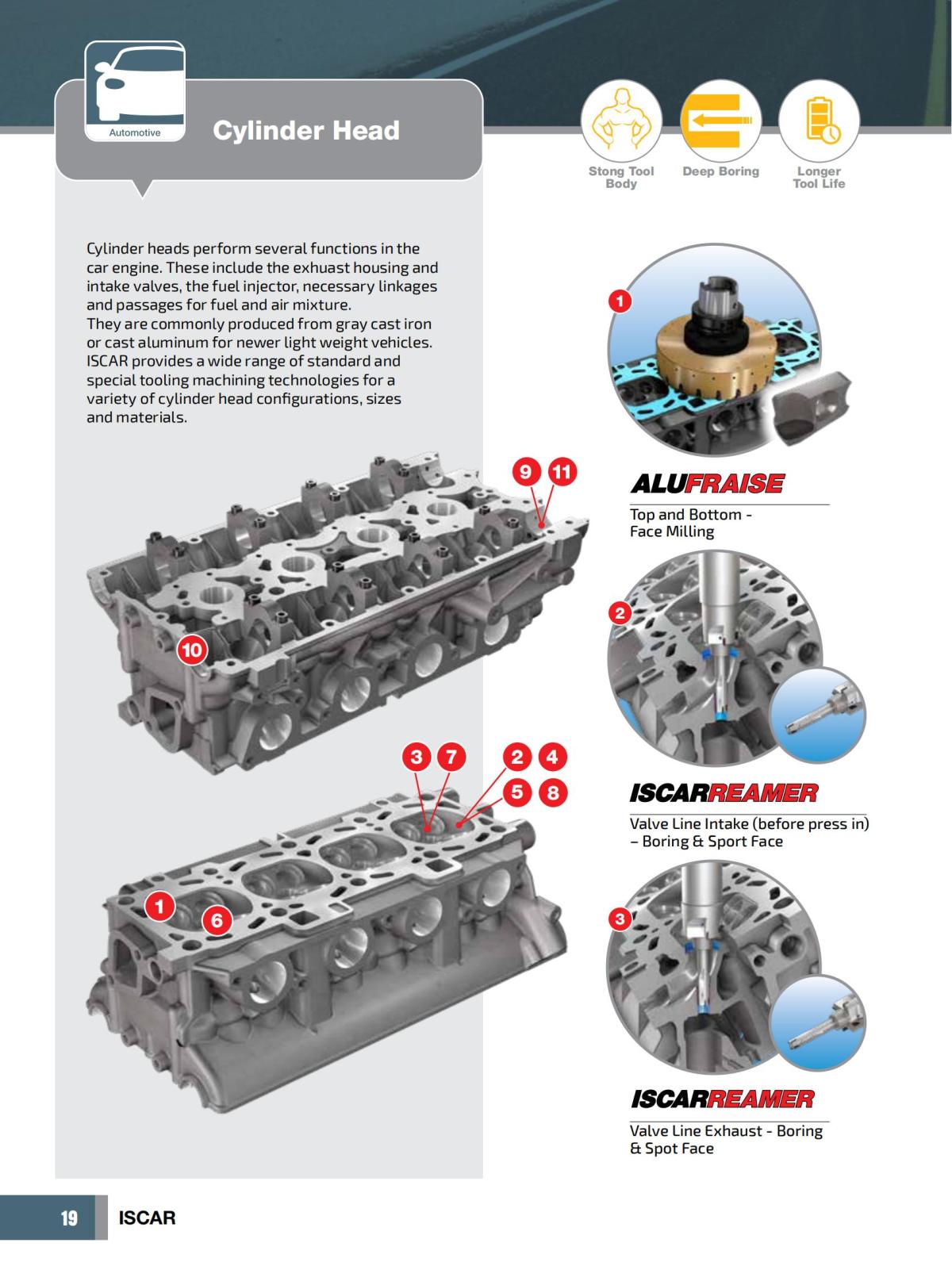 Automotive

Cylinder Head

Stong Tool Body

Deep Boring

Longer Tool Life

Cylinder heads perform several functions in the car engine. These include the exhuast housing and intake valves, the fuel injector, necessary linkages and passages for fuel and air mixture.
They are commonly produced from gray cast iron or cast aluminum for newer light weight vehicles. ISCAR provides a wide range of standard and special tooling machining technologies for a variety of cylinder head configurations, sizes and materials.

9 11

10

3 7 2 4

5 8

1 6

1

ALUFRAISE

Top and Bottom - Face Milling

2

ISCARREAMER

Valve Line Intake (before press in) – Boring & Sport Face

3

ISCARREAMER

Valve Line Exhaust - Boring & Spot Face

19 ISCAR