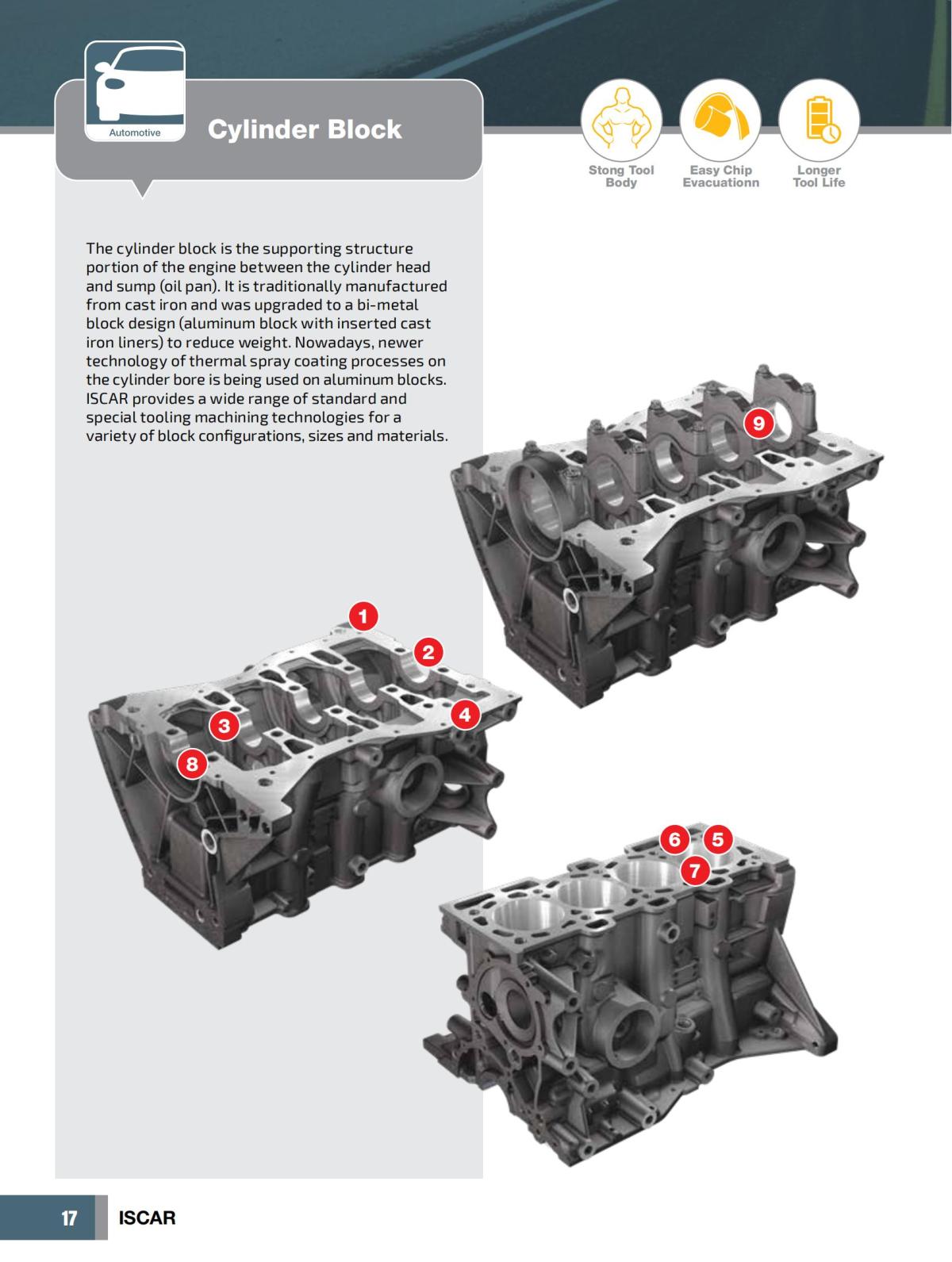 Automotive

Cylinder Block

Stong Tool Body

Easy Chip Evacuationn

Longer Tool Life

The cylinder block is the supporting structure portion of the engine between the cylinder head and sump (oil pan). It is traditionally manufactured from cast iron and was upgraded to a bi-metal block design (aluminum block with inserted cast iron liners) to reduce weight. Nowadays, newer technology of thermal spray coating processes on the cylinder bore is being used on aluminum blocks. ISCAR provides a wide range of standard and special tooling machining technologies for a variety of block configurations, sizes and materials.

9

1

2

3

4

8

6

5

7

17

ISCAR