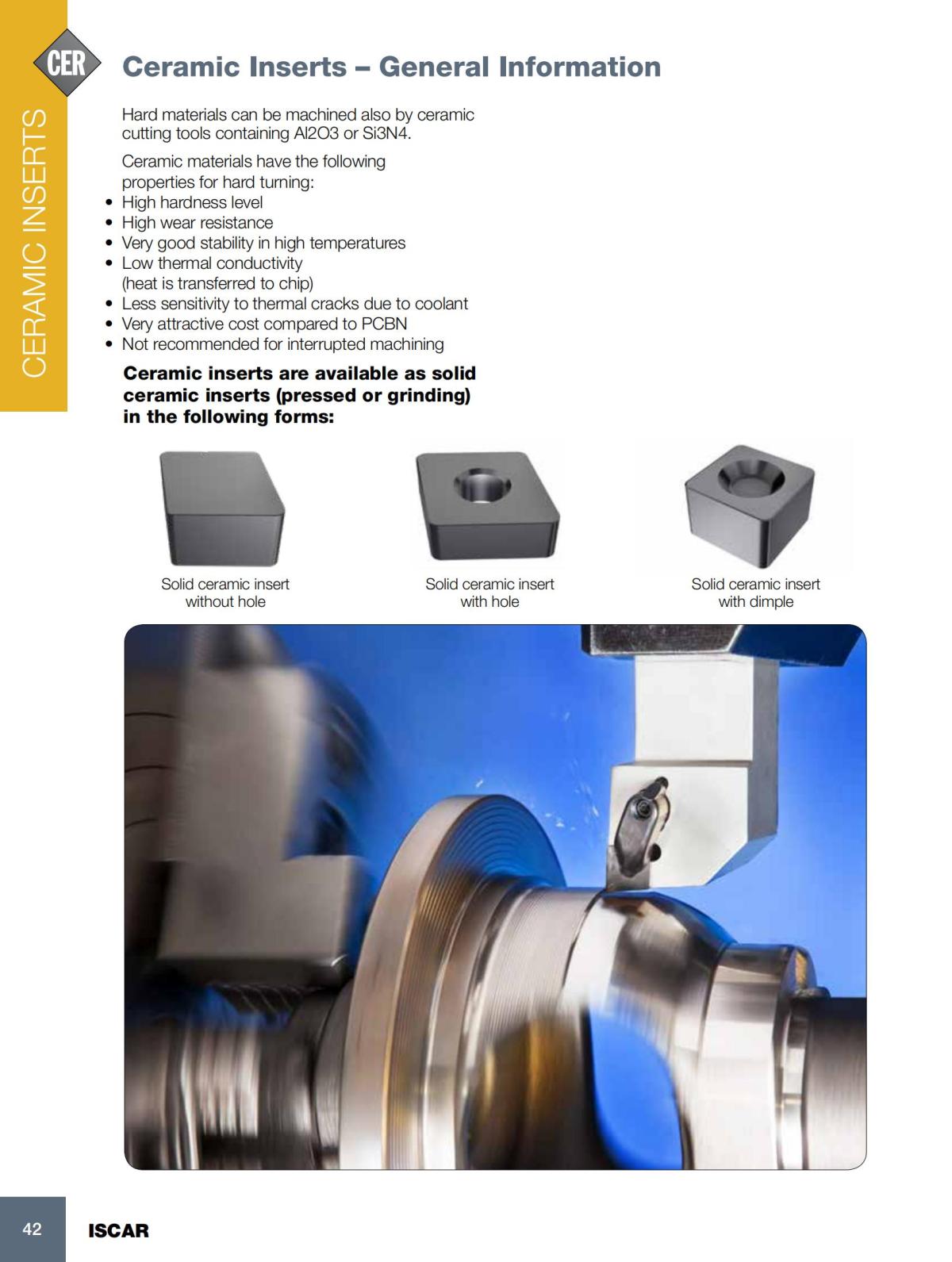 CER

CERAMIC INSERTS

Ceramic Inserts – General Information

Hard materials can be machined also by ceramic cutting tools containing Al2O3 or Si3N4.

Ceramic materials have the following properties for hard turning:
• High hardness level
• High wear resistance
• Very good stability in high temperatures
• Low thermal conductivity (heat is transferred to chip)
• Less sensitivity to thermal cracks due to coolant
• Very attractive cost compared to PCBN
• Not recommended for interrupted machining

Ceramic inserts are available as solid ceramic inserts (pressed or grinding) in the following forms:

Solid ceramic insert without hole

Solid ceramic insert with hole

Solid ceramic insert with dimple

42

ISCAR