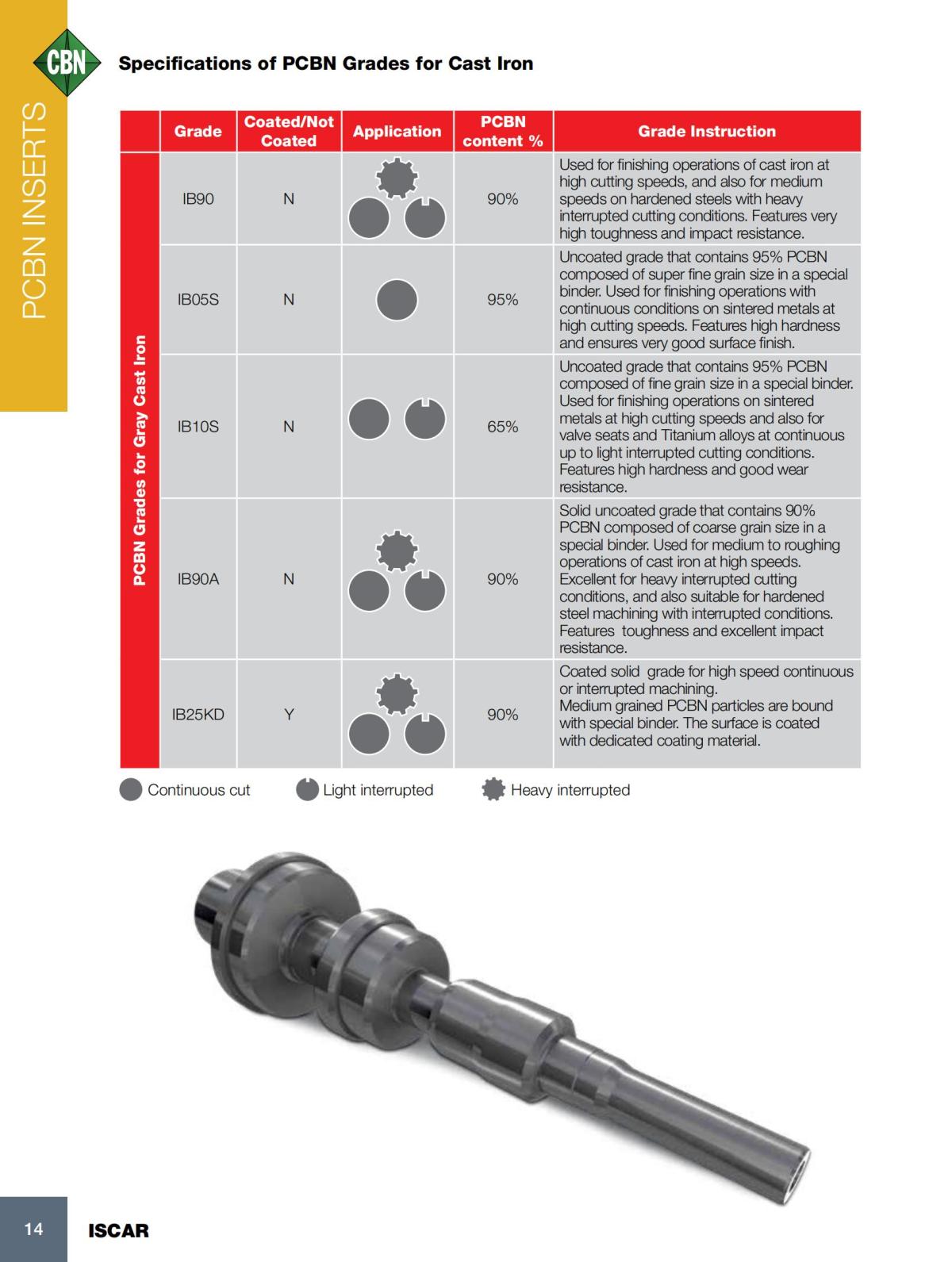 PCBN INSERTS

CBN

Specifications of PCBN Grades for Cast Iron

| | Grade | Coated/Not Coated | Application | PCBN content % | Grade Instruction |
|---|---|---|---|---|---|
| PCBN Grades for Gray Cast Iron | IB90 | N | | 90% | Used for finishing operations of cast iron at high cutting speeds, and also for medium speeds on hardened steels with heavy interrupted cutting conditions. Features very high toughness and impact resistance. |
| | IB05S | N | | 95% | Uncoated grade that contains 95% PCBN composed of super fine grain size in a special binder. Used for finishing operations with continuous conditions on sintered metals at high cutting speeds. Features high hardness and ensures very good surface finish. |
| | IB10S | N | | 65% | Uncoated grade that contains 95% PCBN composed of fine grain size in a special binder. Used for finishing operations on sintered metals at high cutting speeds and also for valve seats and Titanium alloys at continuous up to light interrupted cutting conditions. Features high hardness and good wear resistance. |
| | IB90A | N | | 90% | Solid uncoated grade that contains 90% PCBN composed of coarse grain size in a special binder. Used for medium to roughing operations of cast iron at high speeds. Excellent for heavy interrupted cutting conditions, and also suitable for hardened steel machining with interrupted conditions. Features toughness and excellent impact resistance. |
| | IB25KD | Y | | 90% | Coated solid grade for high speed continuous or interrupted machining. Medium grained PCBN particles are bound with special binder. The surface is coated with dedicated coating material. |

Continuous cut Light interrupted Heavy interrupted

14 ISCAR