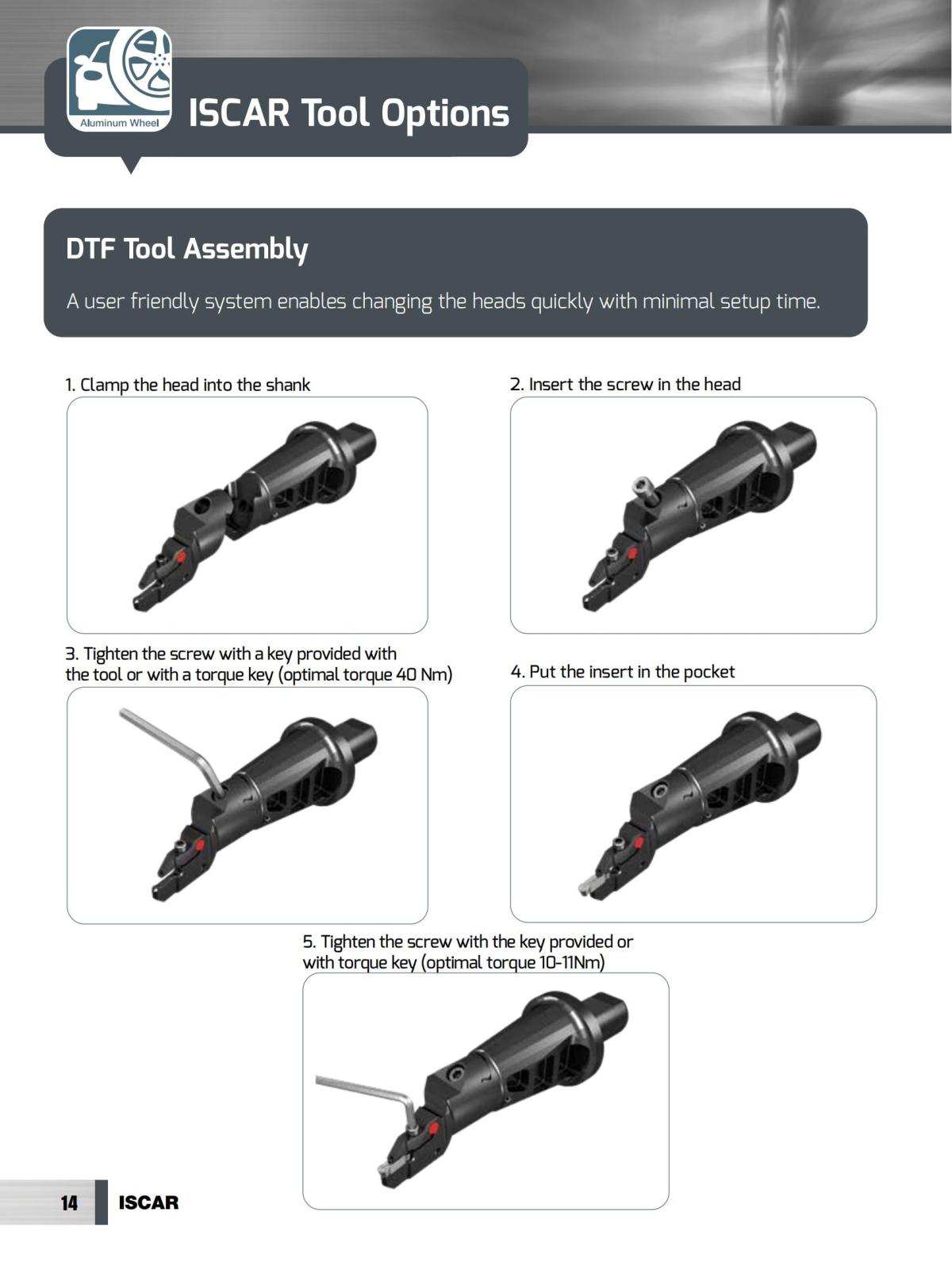 Aluminum Wheel

ISCAR Tool Options

DTF Tool Assembly

A user friendly system enables changing the heads quickly with minimal setup time.

1. Clamp the head into the shank

2. Insert the screw in the head

3. Tighten the screw with a key provided with the tool or with a torque key (optimal torque 40 Nm)

4. Put the insert in the pocket

5. Tighten the screw with the key provided or with torque key (optimal torque 10-11Nm)

14 ISCAR