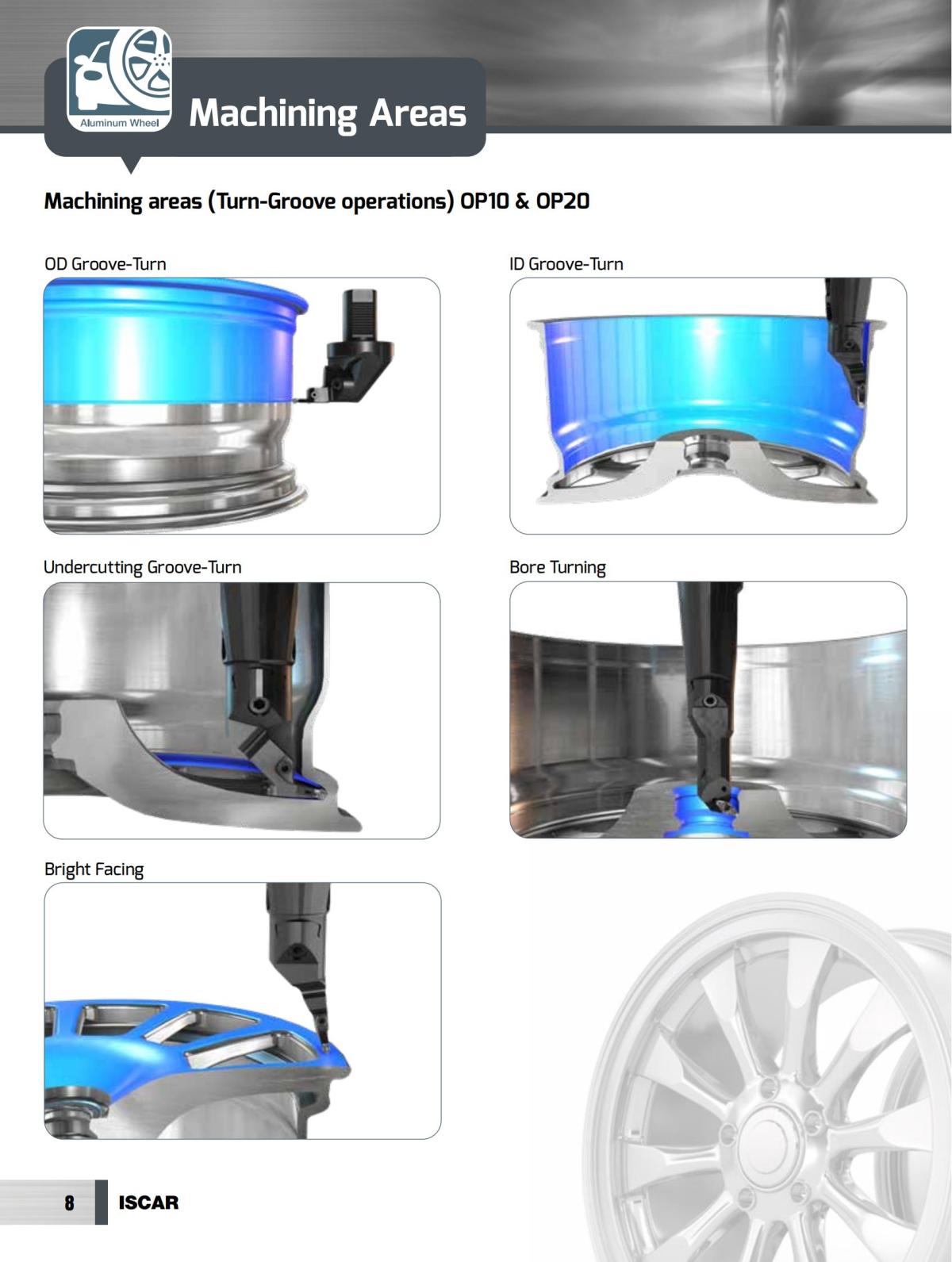 Aluminum Wheel

Machining Areas

Machining areas (Turn-Groove operations) OP10 & OP20

OD Groove-Turn

ID Groove-Turn

Undercutting Groove-Turn

Bore Turning

Bright Facing

8 ISCAR