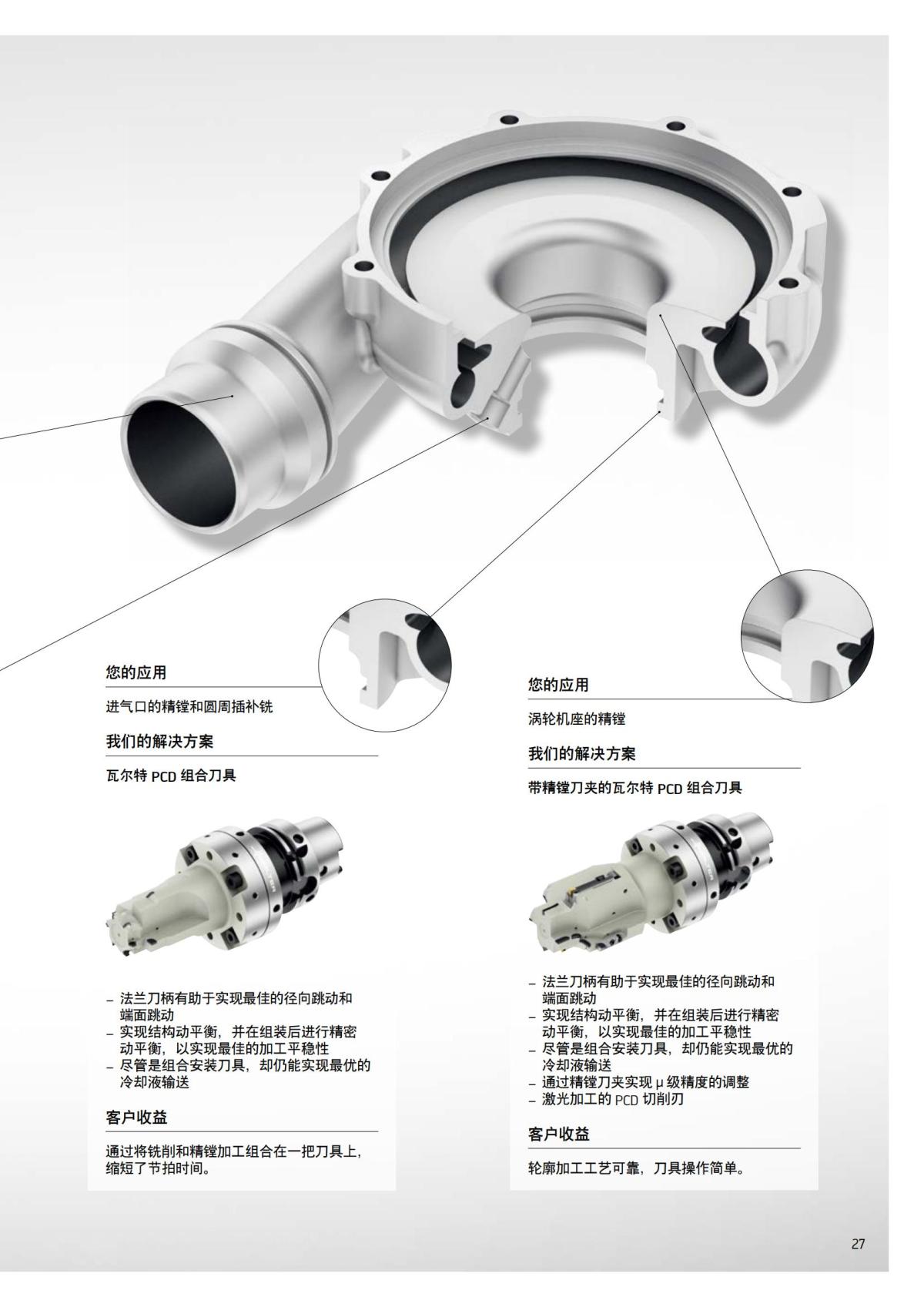 您的应用

进气口的精镗和圆周插补铣

我们的解决方案

瓦尔特 PCD 组合刀具

– 法兰刀柄有助于实现最佳的径向跳动和端面跳动
– 实现结构动平衡，并在组装后进行精密动平衡，以实现最佳的加工平稳性
– 尽管是组合安装刀具，却仍能实现最优的冷却液输送

客户收益

通过将铣削和精镗加工组合在一把刀具上，缩短了节拍时间。

您的应用

涡轮机座的精镗

我们的解决方案

带精镗刀夹的瓦尔特 PCD 组合刀具

– 法兰刀柄有助于实现最佳的径向跳动和端面跳动
– 实现结构动平衡，并在组装后进行精密动平衡，以实现最佳的加工平稳性
– 尽管是组合安装刀具，却仍能实现最优的冷却液输送
– 通过精镗刀夹实现 μ 级精度的调整
– 激光加工的 PCD 切削刃

客户收益

轮廓加工工艺可靠，刀具操作简单。

27