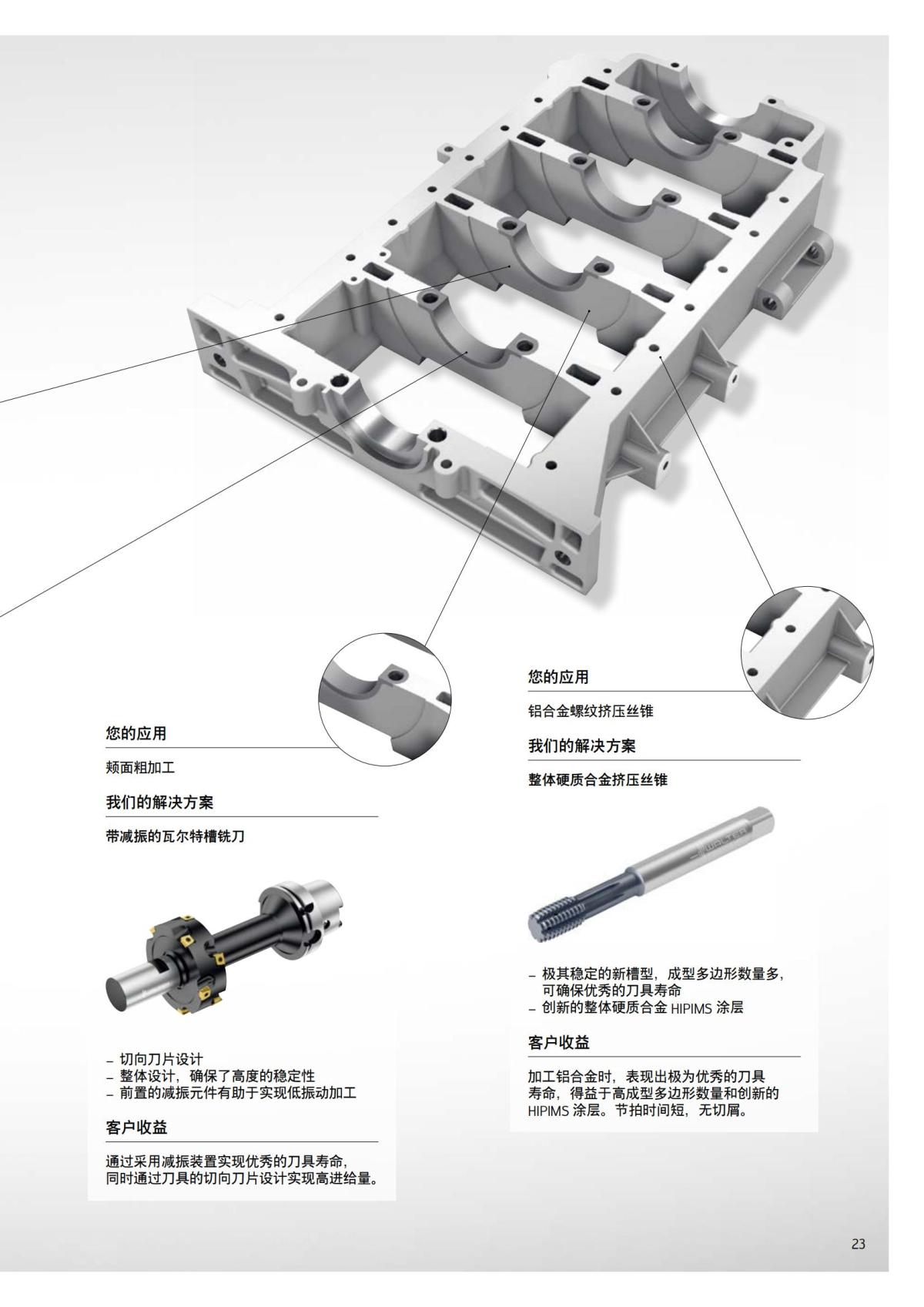 您的应用

颊面粗加工

我们的解决方案

带减振的瓦尔特槽铣刀

– 切向刀片设计
– 整体设计，确保了高度的稳定性
– 前置的减振元件有助于实现低振动加工

客户收益

通过采用减振装置实现优秀的刀具寿命，同时通过刀具的切向刀片设计实现高进给量。

您的应用

铝合金螺纹挤压丝锥

我们的解决方案

整体硬质合金挤压丝锥

WALTER

– 极其稳定的新槽型，成型多边形数量多，可确保优秀的刀具寿命
– 创新的整体硬质合金 HIPIMS 涂层

客户收益

加工铝合金时，表现出极为优秀的刀具寿命，得益于高成型多边形数量和创新的 HIPIMS 涂层。节拍时间短，无切屑。

23