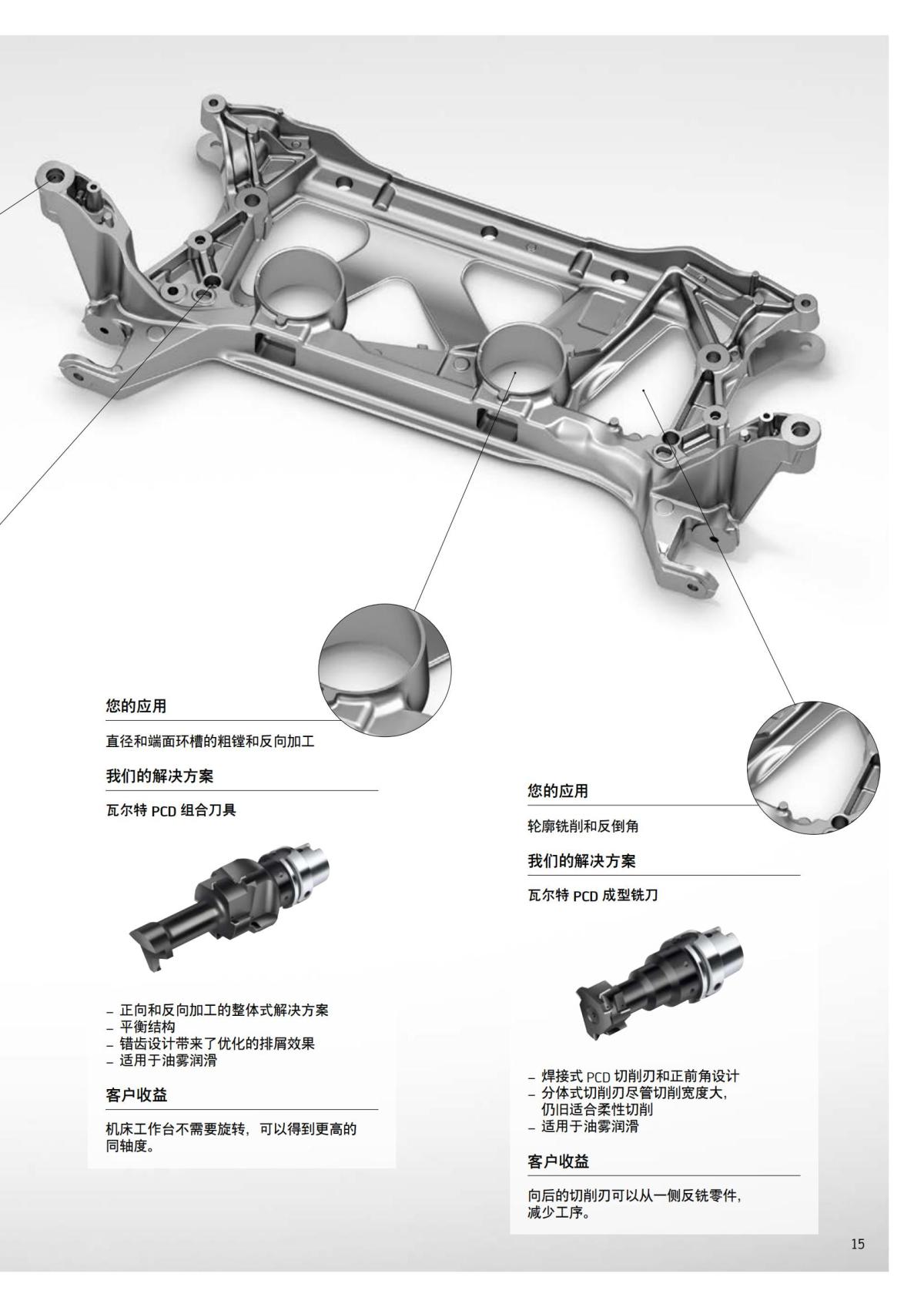 您的应用

直径和端面环槽的粗镗和反向加工

我们的解决方案

瓦尔特 PCD 组合刀具

– 正向和反向加工的整体式解决方案
– 平衡结构
– 错齿设计带来了优化的排屑效果
– 适用于油雾润滑

客户收益

机床工作台不需要旋转，可以得到更高的同轴度。

您的应用

轮廓铣削和反倒角

我们的解决方案

瓦尔特 PCD 成型铣刀

– 焊接式 PCD 切削刃和正前角设计
– 分体式切削刃尽管切削宽度大，仍旧适合柔性切削
– 适用于油雾润滑

客户收益

向后的切削刃可以从一侧反铣零件，减少工序。

15