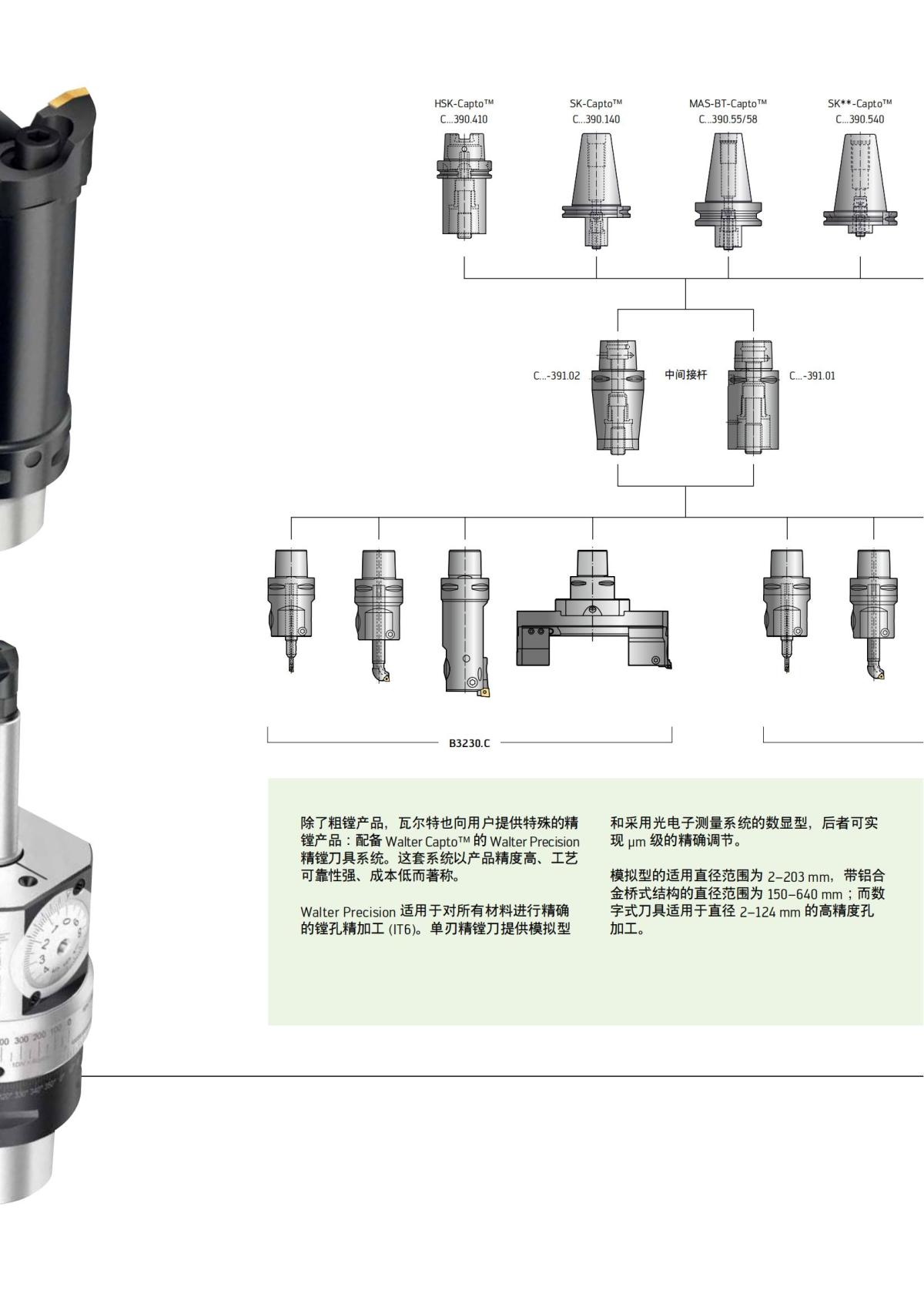 HSK-Capto™
C...390.410

SK-Capto™
C...390.140

MAS-BT-Capto™
C...390.55/58

SK**-Capto™
C...390.540

C...-391.02

中间接杆

C...-391.01

B3230.C

除了粗镗产品，瓦尔特也向用户提供特殊的精镗产品：配备 Walter Capto™ 的 Walter Precision 精镗刀具系统。这套系统以产品精度高、工艺可靠性强、成本低而著称。

Walter Precision 适用于对所有材料进行精确的镗孔精加工 (IT6)。单刃精镗刀提供模拟型和采用光电子测量系统的数显型，后者可实现 μm 级的精确调节。

模拟型的适用直径范围为 2–203 mm，带铝合金桥式结构的直径范围为 150–640 mm；而数字式刀具适用于直径 2–124 mm 的高精度孔加工。