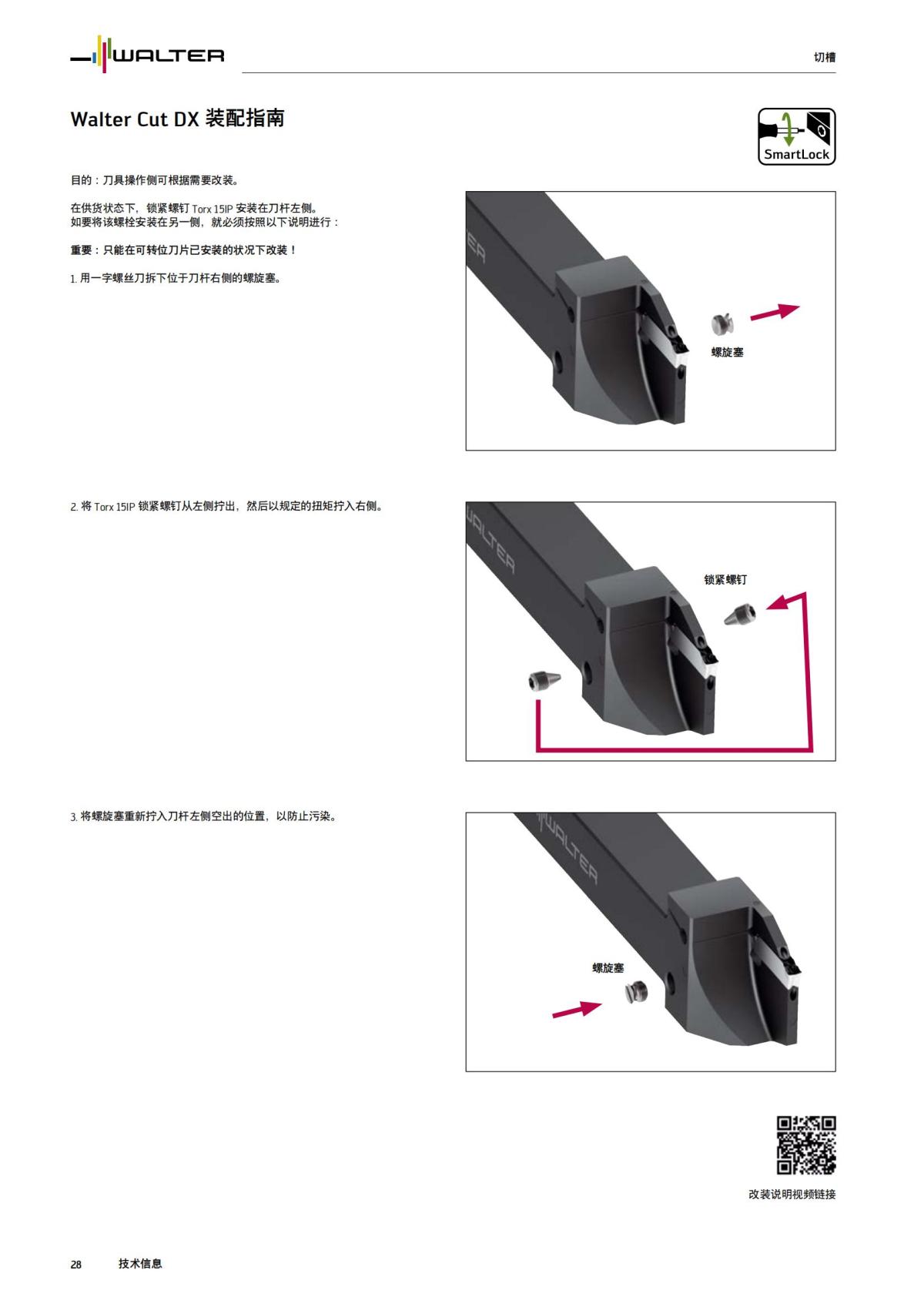 WALTER

切槽

Walter Cut DX 装配指南

SmartLock

目的：刀具操作侧可根据需要改装。

在供货状态下，锁紧螺钉 Torx 15IP 安装在刀杆左侧。
如要将该螺栓安装在另一侧，就必须按照以下说明进行：

重要：只能在可转位刀片已安装的状况下改装！

1. 用一字螺丝刀拆下位于刀杆右侧的螺旋塞。

螺旋塞

2. 将 Torx 15IP 锁紧螺钉从左侧拧出，然后以规定的扭矩拧入右侧。

WALTER

锁紧螺钉

3. 将螺旋塞重新拧入刀杆左侧空出的位置，以防止污染。

WALTER

螺旋塞

改装说明视频链接

28 技术信息