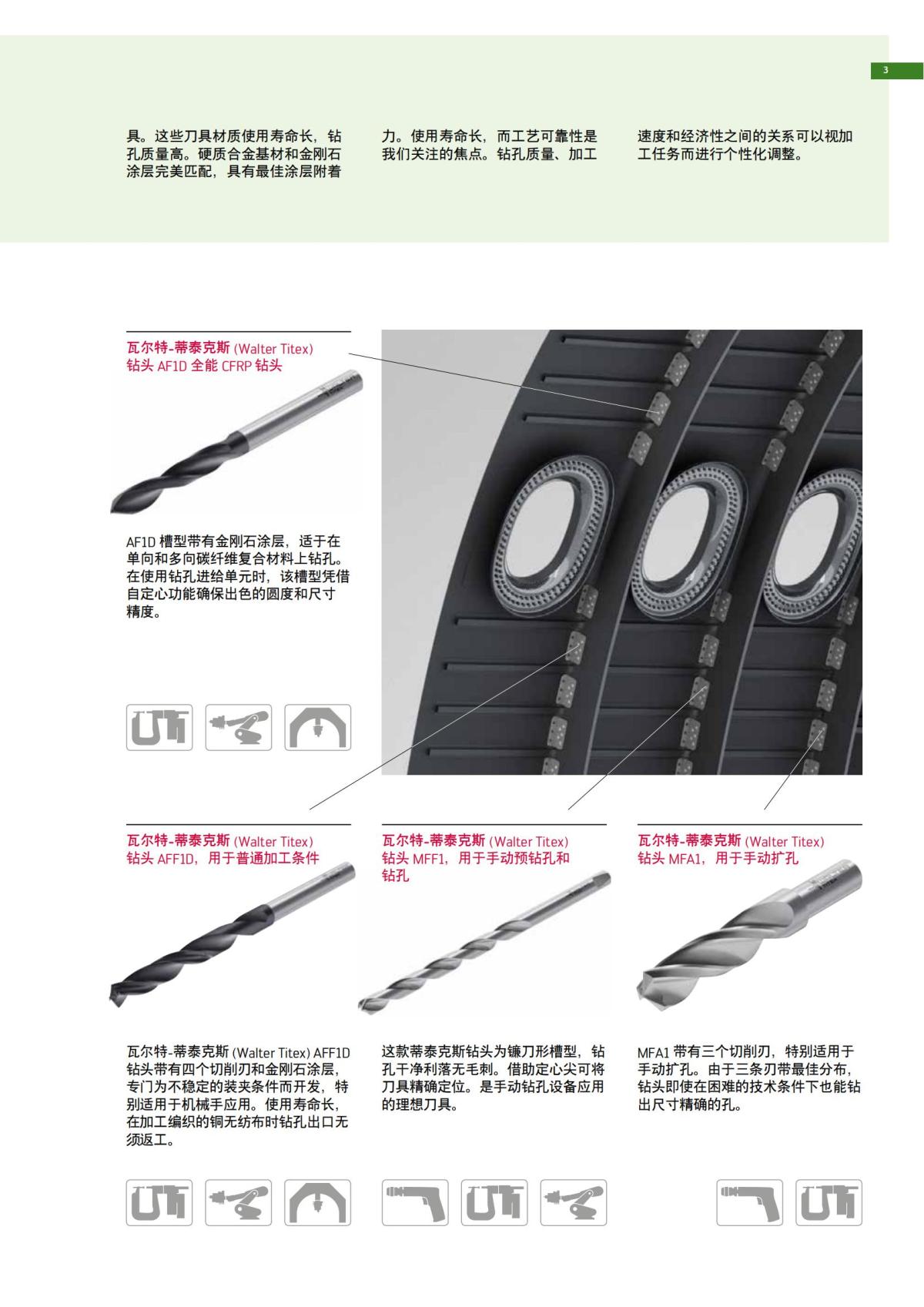 3

具。这些刀具材质使用寿命长，钻孔质量高。硬质合金基材和金刚石涂层完美匹配，具有最佳涂层附着

力。使用寿命长，而工艺可靠性是我们关注的焦点。钻孔质量、加工

速度和经济性之间的关系可以视加工任务而进行个性化调整。

瓦尔特-蒂泰克斯 (Walter Titex) 钻头 AF1D 全能 CFRP 钻头

AF1D 槽型带有金刚石涂层，适于在单向和多向碳纤维复合材料上钻孔。在使用钻孔进给单元时，该槽型凭借自定心功能确保出色的圆度和尺寸精度。

瓦尔特-蒂泰克斯 (Walter Titex) 钻头 AFF1D，用于普通加工条件

瓦尔特-蒂泰克斯 (Walter Titex) AFF1D 钻头带有四个切削刃和金刚石涂层，专门为不稳定的装夹条件而开发，特别适用于机械手应用。使用寿命长，在加工编织的铜无纺布时钻孔出口无须返工。

瓦尔特-蒂泰克斯 (Walter Titex) 钻头 MFF1，用于手动预钻孔和钻孔

这款蒂泰克斯钻头为镰刀形槽型，钻孔干净利落无毛刺。借助定心尖可将刀具精确定位。是手动钻孔设备应用的理想刀具。

瓦尔特-蒂泰克斯 (Walter Titex) 钻头 MFA1，用于手动扩孔

MFA1 带有三个切削刃，特别适用于手动扩孔。由于三条刃带最佳分布，钻头即使在困难的技术条件下也能钻出尺寸精确的孔。